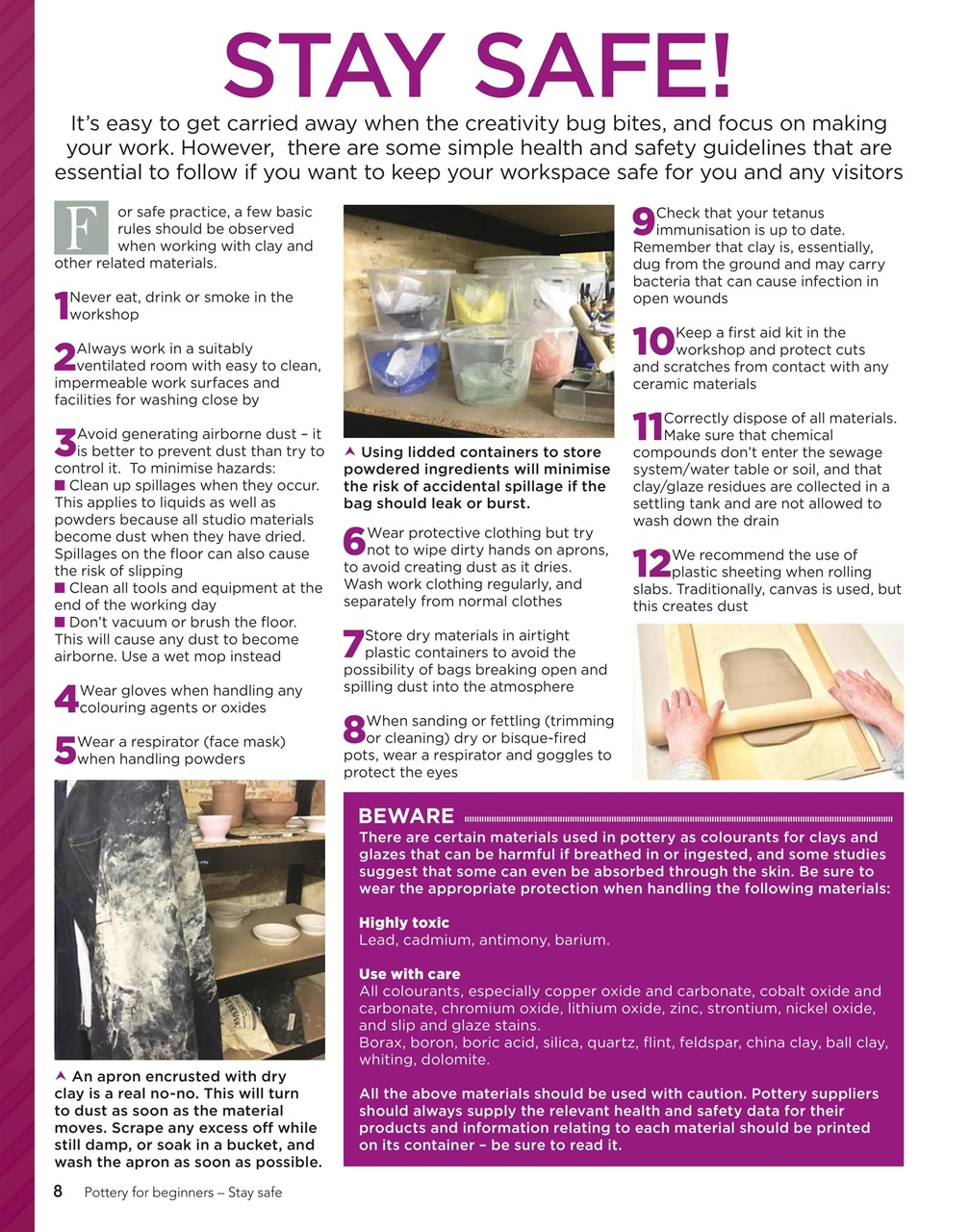 STAY SAFE!

It's easy to get carried away when the creativity bug bites, and focus on making your work. However, there are some simple health and safety guidelines that are essential to follow if you want to keep your workspace safe for you and any visitors

For safe practice, a few basic rules should be observed when working with clay and other related materials.

1 Never eat, drink or smoke in the workshop

2 Always work in a suitably ventilated room with easy to clean, impermeable work surfaces and facilities for washing close by

3 Avoid generating airborne dust – it is better to prevent dust than try to control it. To minimise hazards:
■ Clean up spillages when they occur. This applies to liquids as well as powders because all studio materials become dust when they have dried. Spillages on the floor can also cause the risk of slipping
■ Clean all tools and equipment at the end of the working day
■ Don't vacuum or brush the floor. This will cause any dust to become airborne. Use a wet mop instead

4 Wear gloves when handling any colouring agents or oxides

5 Wear a respirator (face mask) when handling powders

An apron encrusted with dry clay is a real no-no. This will turn to dust as soon as the material moves. Scrape any excess off while still damp, or soak in a bucket, and wash the apron as soon as possible.

Using lidded containers to store powdered ingredients will minimise the risk of accidental spillage if the bag should leak or burst.

6 Wear protective clothing but try not to wipe dirty hands on aprons, to avoid creating dust as it dries. Wash work clothing regularly, and separately from normal clothes

7 Store dry materials in airtight plastic containers to avoid the possibility of bags breaking open and spilling dust into the atmosphere

8 When sanding or fettling (trimming or cleaning) dry or bisque-fired pots, wear a respirator and goggles to protect the eyes

9 Check that your tetanus immunisation is up to date. Remember that clay is, essentially, dug from the ground and may carry bacteria that can cause infection in open wounds

10 Keep a first aid kit in the workshop and protect cuts and scratches from contact with any ceramic materials

11 Correctly dispose of all materials. Make sure that chemical compounds don't enter the sewage system/water table or soil, and that clay/glaze residues are collected in a settling tank and are not allowed to wash down the drain

12 We recommend the use of plastic sheeting when rolling slabs. Traditionally, canvas is used, but this creates dust

BEWARE
There are certain materials used in pottery as colourants for clays and glazes that can be harmful if breathed in or ingested, and some studies suggest that some can even be absorbed through the skin. Be sure to wear the appropriate protection when handling the following materials:

Highly toxic
Lead, cadmium, antimony, barium.

Use with care
All colourants, especially copper oxide and carbonate, cobalt oxide and carbonate, chromium oxide, lithium oxide, zinc, strontium, nickel oxide, and slip and glaze stains.
Borax, boron, boric acid, silica, quartz, flint, feldspar, china clay, ball clay, whiting, dolomite.

All the above materials should be used with caution. Pottery suppliers should always supply the relevant health and safety data for their products and information relating to each material should be printed on its container – be sure to read it.

8 Pottery for beginners – Stay safe