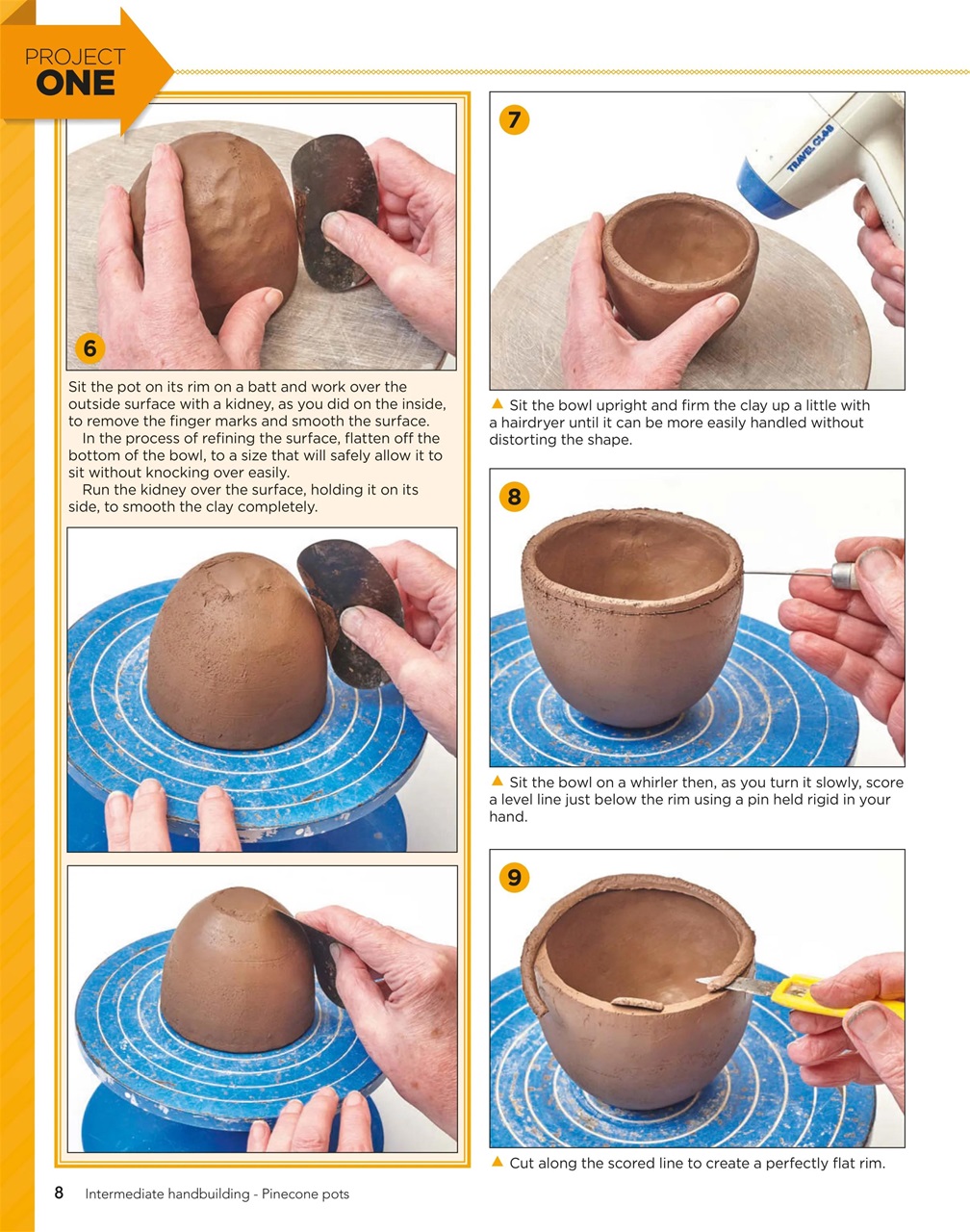 PROJECT
ONE

6

Sit the pot on its rim on a batt and work over the outside surface with a kidney, as you did on the inside, to remove the finger marks and smooth the surface.

In the process of refining the surface, flatten off the bottom of the bowl, to a size that will safely allow it to sit without knocking over easily.

Run the kidney over the surface, holding it on its side, to smooth the clay completely.

7

TRAVEL CLUB

▲ Sit the bowl upright and firm the clay up a little with a hairdryer until it can be more easily handled without distorting the shape.

8

▲ Sit the bowl on a whirler then, as you turn it slowly, score a level line just below the rim using a pin held rigid in your hand.

9

▲ Cut along the scored line to create a perfectly flat rim.

8 Intermediate handbuilding - Pinecone pots