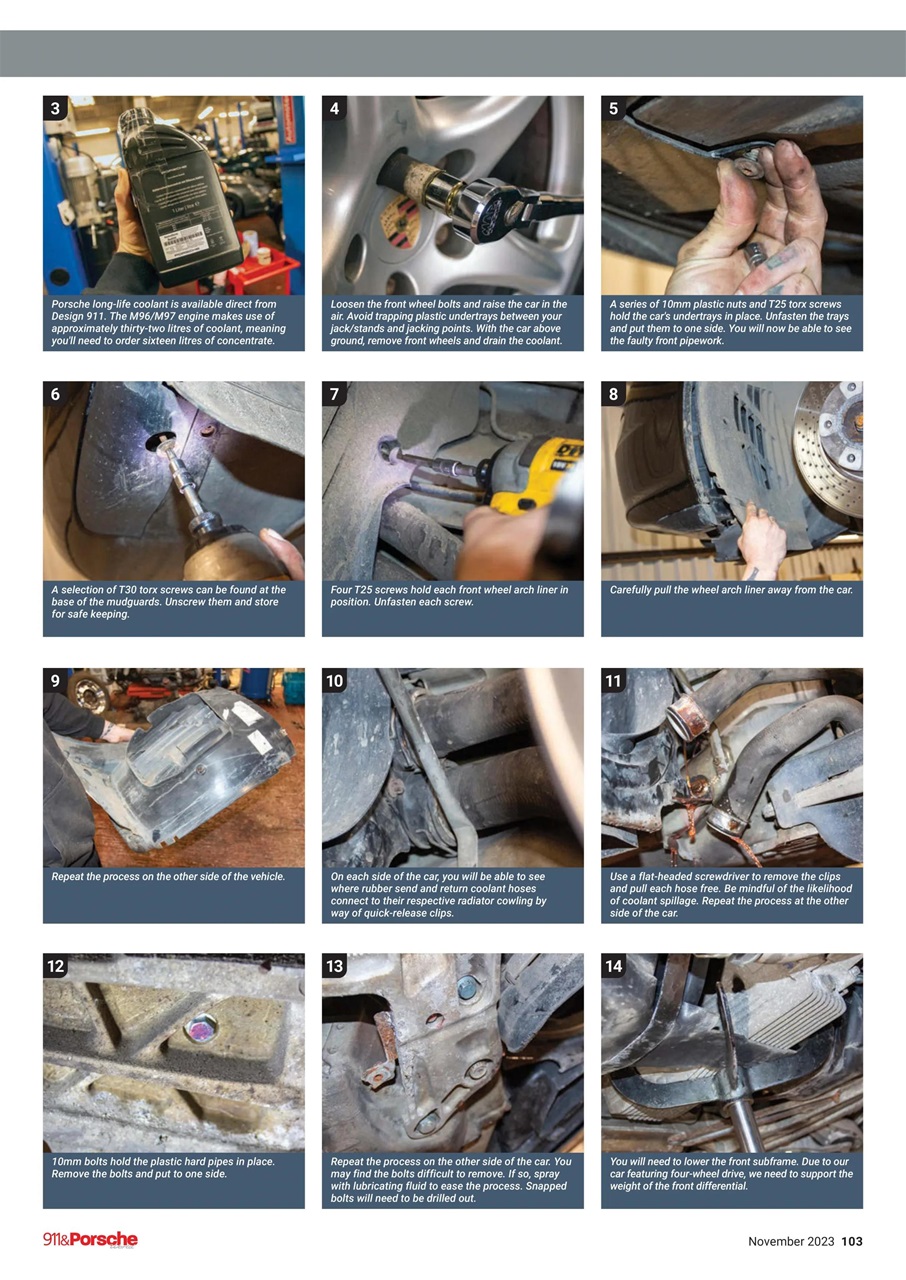 3

Porsche long-life coolant is available direct from Design 911. The M96/M97 engine makes use of approximately thirty-two litres of coolant, meaning you'll need to order sixteen litres of concentrate.

4

Loosen the front wheel bolts and raise the car in the air. Avoid trapping plastic undertrays between your jack/stands and jacking points. With the car above ground, remove front wheels and drain the coolant.

5

A series of 10mm plastic nuts and T25 torx screws hold the car's undertrays in place. Unfasten the trays and put them to one side. You will now be able to see the faulty front pipework.

6

A selection of T30 torx screws can be found at the base of the mudguards. Unscrew them and store for safe keeping.

7

Four T25 screws hold each front wheel arch liner in position. Unfasten each screw.

8

Carefully pull the wheel arch liner away from the car.

9

Repeat the process on the other side of the vehicle.

10

On each side of the car, you will be able to see where rubber send and return coolant hoses connect to their respective radiator cowling by way of quick-release clips.

11

Use a flat-headed screwdriver to remove the clips and pull each hose free. Be mindful of the likelihood of coolant spillage. Repeat the process at the other side of the car.

12

10mm bolts hold the plastic hard pipes in place. Remove the bolts and put to one side.

13

Repeat the process on the other side of the car. You may find the bolts difficult to remove. If so, spray with lubricating fluid to ease the process. Snapped bolts will need to be drilled out.

14

You will need to lower the front subframe. Due to our car featuring four-wheel drive, we need to support the weight of the front differential.

911&Porsche

November 2023 103