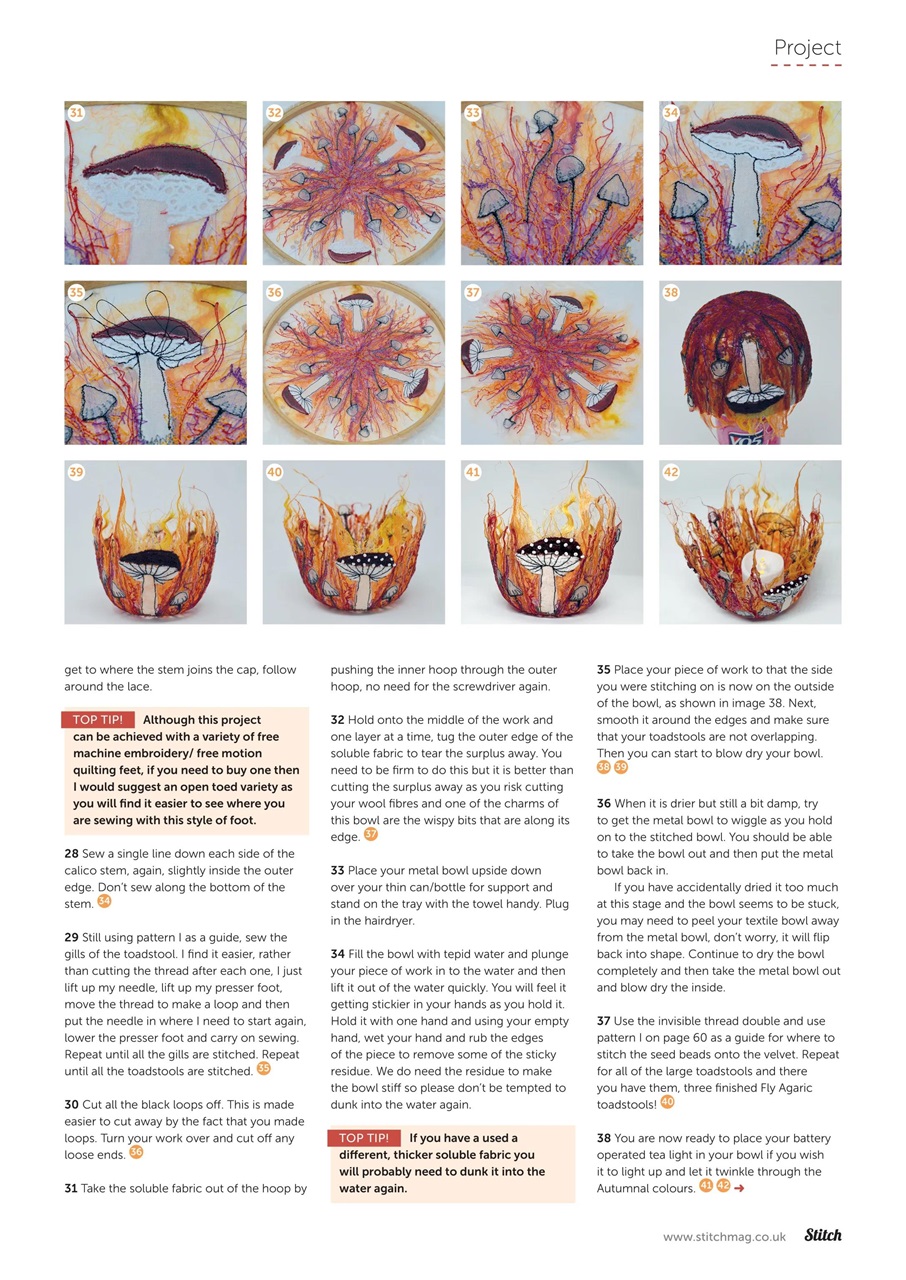 Project

31 32 33 34

35 36 37 38

39 40 41 42

get to where the stem joins the cap, follow around the lace.

TOP TIP! Although this project can be achieved with a variety of free machine embroidery/ free motion quilting feet, if you need to buy one then I would suggest an open toed variety as you will find it easier to see where you are sewing with this style of foot.

28 Sew a single line down each side of the calico stem, again, slightly inside the outer edge. Don't sew along the bottom of the stem. 34

29 Still using pattern I as a guide, sew the gills of the toadstool. I find it easier, rather than cutting the thread after each one, I just lift up my needle, lift up my presser foot, move the thread to make a loop and then put the needle in where I need to start again, lower the presser foot and carry on sewing. Repeat until all the gills are stitched. Repeat until all the toadstools are stitched. 35

30 Cut all the black loops off. This is made easier to cut away by the fact that you made loops. Turn your work over and cut off any loose ends. 36

31 Take the soluble fabric out of the hoop by pushing the inner hoop through the outer hoop, no need for the screwdriver again.

32 Hold onto the middle of the work and one layer at a time, tug the outer edge of the soluble fabric to tear the surplus away. You need to be firm to do this but it is better than cutting the surplus away as you risk cutting your wool fibres and one of the charms of this bowl are the wispy bits that are along its edge. 37

33 Place your metal bowl upside down over your thin can/bottle for support and stand on the tray with the towel handy. Plug in the hairdryer.

34 Fill the bowl with tepid water and plunge your piece of work in to the water and then lift it out of the water quickly. You will feel it getting stickier in your hands as you hold it. Hold it with one hand and using your empty hand, wet your hand and rub the edges of the piece to remove some of the sticky residue. We do need the residue to make the bowl stiff so please don't be tempted to dunk into the water again.

TOP TIP! If you have a used a different, thicker soluble fabric you will probably need to dunk it into the water again.

35 Place your piece of work to that the side you were stitching on is now on the outside of the bowl, as shown in image 38. Next, smooth it around the edges and make sure that your toadstools are not overlapping. Then you can start to blow dry your bowl. 38 39

36 When it is drier but still a bit damp, try to get the metal bowl to wiggle as you hold on to the stitched bowl. You should be able to take the bowl out and then put the metal bowl back in.

If you have accidentally dried it too much at this stage and the bowl seems to be stuck, you may need to peel your textile bowl away from the metal bowl, don't worry, it will flip back into shape. Continue to dry the bowl completely and then take the metal bowl out and blow dry the inside.

37 Use the invisible thread double and use pattern I on page 60 as a guide for where to stitch the seed beads onto the velvet. Repeat for all of the large toadstools and there you have them, three finished Fly Agaric toadstools! 40

38 You are now ready to place your battery operated tea light in your bowl if you wish it to light up and let it twinkle through the Autumnal colours. 41 42 →

www.stitchmag.co.uk Stitch