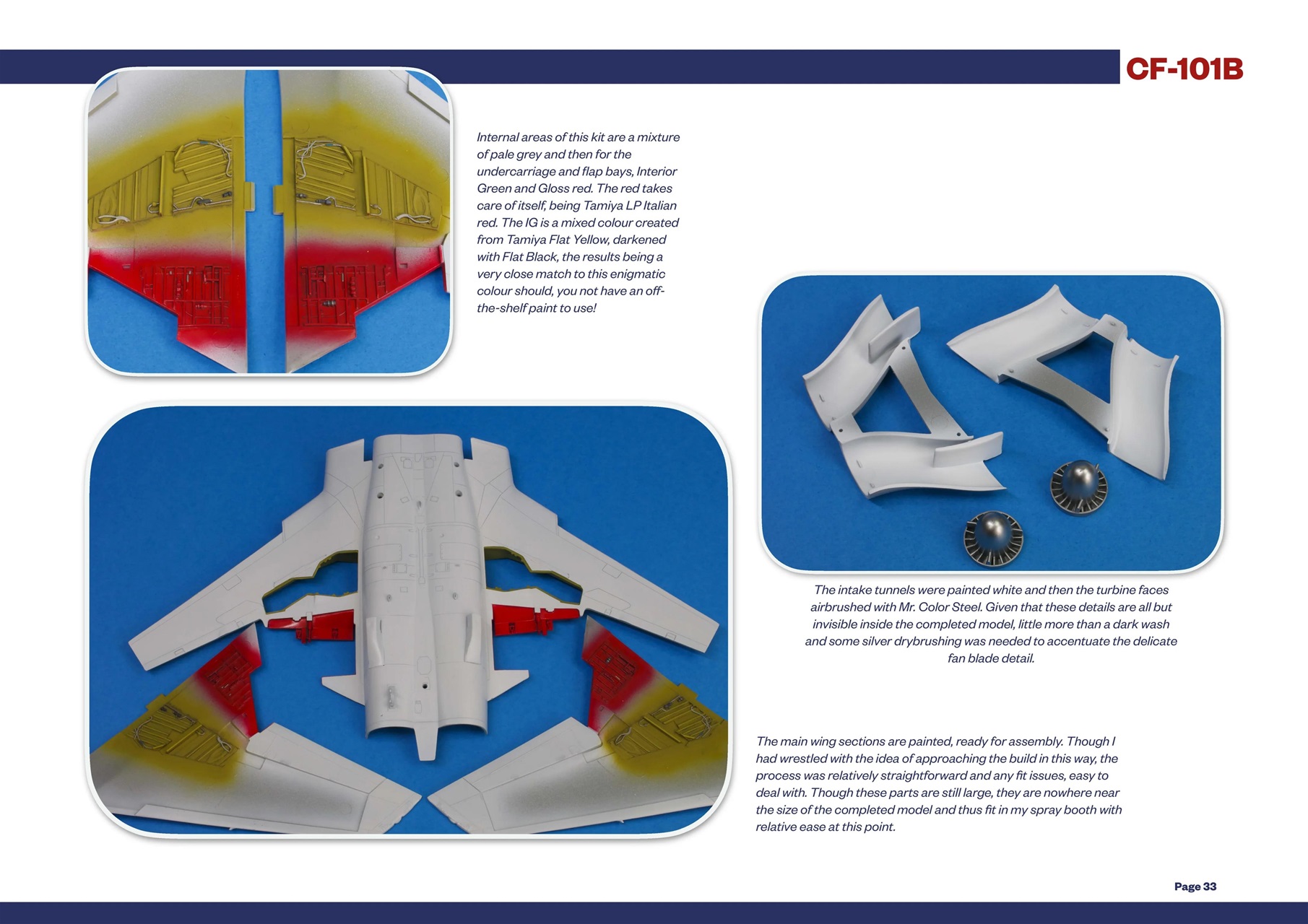 CF-101B

Internal areas of this kit are a mixture of pale grey and then for the undercarriage and flap bays, Interior Green and Gloss red. The red takes care of itself, being Tamiya LP Italian red. The IG is a mixed colour created from Tamiya Flat Yellow, darkened with Flat Black, the results being a very close match to this enigmatic colour should, you not have an off-the-shelf paint to use!

The intake tunnels were painted white and then the turbine faces airbrushed with Mr. Color Steel. Given that these details are all but invisible inside the completed model, little more than a dark wash and some silver drybrushing was needed to accentuate the delicate fan blade detail.

The main wing sections are painted, ready for assembly. Though I had wrestled with the idea of approaching the build in this way, the process was relatively straightforward and any fit issues, easy to deal with. Though these parts are still large, they are nowhere near the size of the completed model and thus fit in my spray booth with relative ease at this point.

Page 33