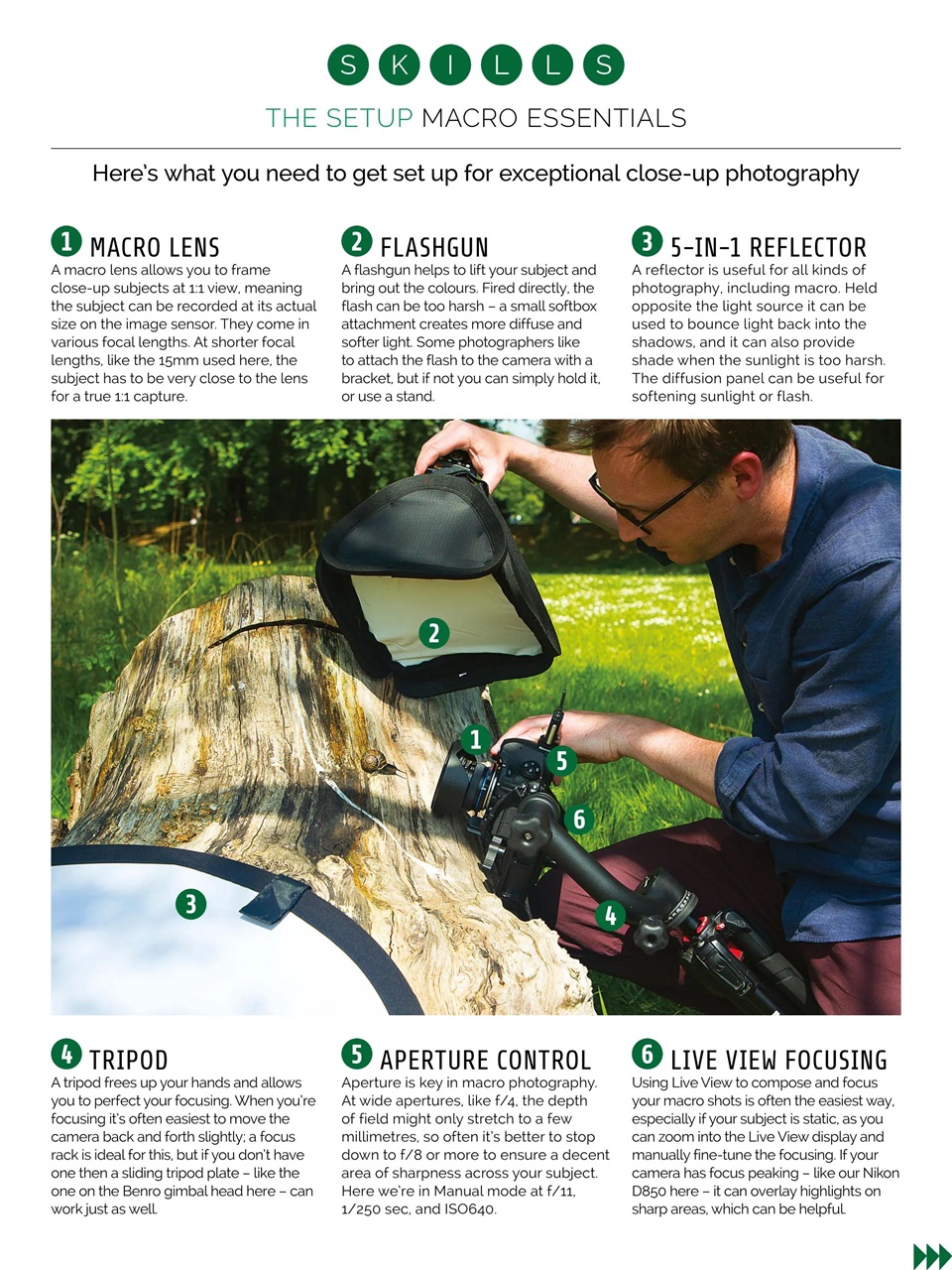 SKILLS

THE SETUP MACRO ESSENTIALS

Here's what you need to get set up for exceptional close-up photography

1 MACRO LENS
A macro lens allows you to frame close-up subjects at 1:1 view, meaning the subject can be recorded at its actual size on the image sensor. They come in various focal lengths. At shorter focal lengths, like the 15mm used here, the subject has to be very close to the lens for a true 1:1 capture.

2 FLASHGUN
A flashgun helps to lift your subject and bring out the colours. Fired directly, the flash can be too harsh – a small softbox attachment creates more diffuse and softer light. Some photographers like to attach the flash to the camera with a bracket, but if not you can simply hold it, or use a stand.

3 5-IN-1 REFLECTOR
A reflector is useful for all kinds of photography, including macro. Held opposite the light source it can be used to bounce light back into the shadows, and it can also provide shade when the sunlight is too harsh. The diffusion panel can be useful for softening sunlight or flash.

2

1

5

6

3

4

4 TRIPOD
A tripod frees up your hands and allows you to perfect your focusing. When you're focusing it's often easiest to move the camera back and forth slightly; a focus rack is ideal for this, but if you don't have one then a sliding tripod plate – like the one on the Benro gimbal head here – can work just as well.

5 APERTURE CONTROL
Aperture is key in macro photography. At wide apertures, like f/4, the depth of field might only stretch to a few millimetres, so often it's better to stop down to f/8 or more to ensure a decent area of sharpness across your subject. Here we're in Manual mode at f/11, 1/250 sec, and ISO640.

6 LIVE VIEW FOCUSING
Using Live View to compose and focus your macro shots is often the easiest way, especially if your subject is static, as you can zoom into the Live View display and manually fine-tune the focusing. If your camera has focus peaking – like our Nikon D850 here – it can overlay highlights on sharp areas, which can be helpful.