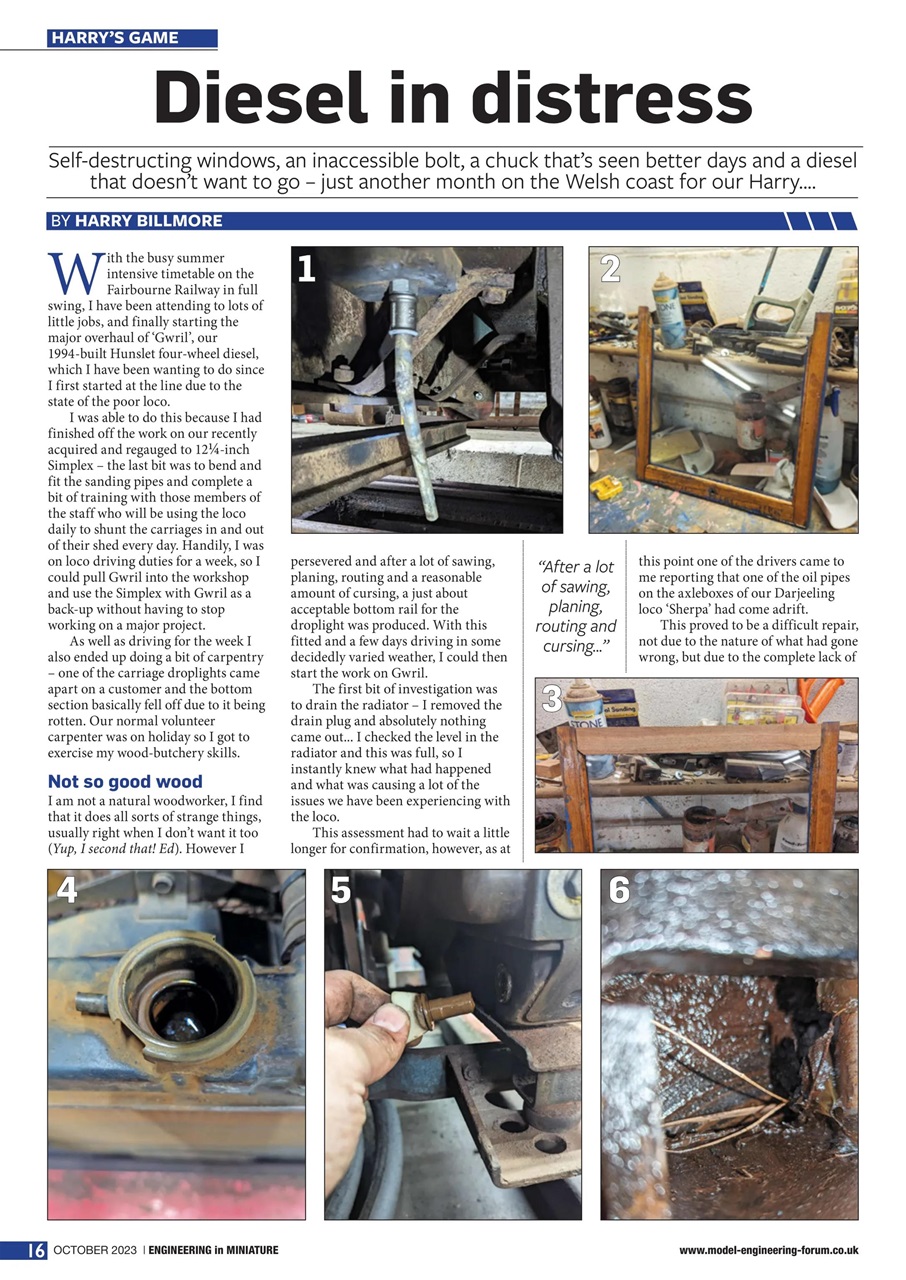 HARRY'S GAME

Diesel in distress

Self-destructing windows, an inaccessible bolt, a chuck that's seen better days and a diesel that doesn't want to go – just another month on the Welsh coast for our Harry....

BY HARRY BILLMORE

With the busy summer intensive timetable on the Fairbourne Railway in full swing, I have been attending to lots of little jobs, and finally starting the major overhaul of 'Gwril', our 1994-built Hunslet four-wheel diesel, which I have been wanting to do since I first started at the line due to the state of the poor loco.

I was able to do this because I had finished off the work on our recently acquired and regauged to 12¼-inch Simplex – the last bit was to bend and fit the sanding pipes and complete a bit of training with those members of the staff who will be using the loco daily to shunt the carriages in and out of their shed every day. Handily, I was on loco driving duties for a week, so I could pull Gwril into the workshop and use the Simplex with Gwril as a back-up without having to stop working on a major project.

As well as driving for the week I also ended up doing a bit of carpentry – one of the carriage droplights came apart on a customer and the bottom section basically fell off due to it being rotten. Our normal volunteer carpenter was on holiday so I got to exercise my wood-butchery skills.

Not so good wood

I am not a natural woodworker, I find that it does all sorts of strange things, usually right when I don't want it too (Yup, I second that! Ed). However I persevered and after a lot of sawing, planing, routing and a reasonable amount of cursing, a just about acceptable bottom rail for the droplight was produced. With this fitted and a few days driving in some decidedly varied weather, I could then start the work on Gwril.

The first bit of investigation was to drain the radiator – I removed the drain plug and absolutely nothing came out... I checked the level in the radiator and this was full, so I instantly knew what had happened and what was causing a lot of the issues we have been experiencing with the loco.

This assessment had to wait a little longer for confirmation, however, as at this point one of the drivers came to me reporting that one of the oil pipes on the axleboxes of our Darjeeling loco 'Sherpa' had come adrift.

This proved to be a difficult repair, not due to the nature of what had gone wrong, but due to the complete lack of

"After a lot of sawing, planing, routing and cursing..."

1

2

3

4

5

6

16 OCTOBER 2023 | ENGINEERING in MINIATURE

www.model-engineering-forum.co.uk