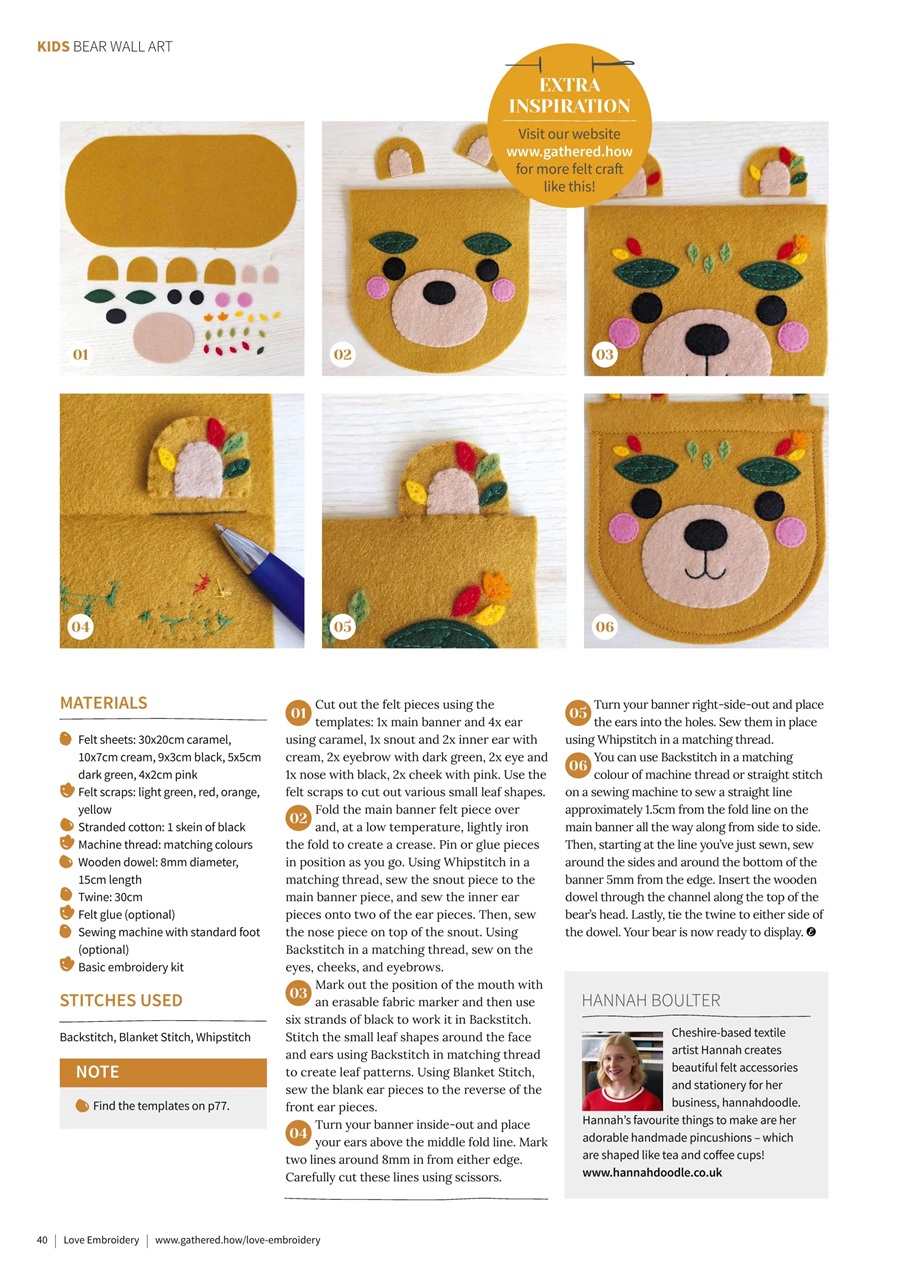 KIDS BEAR WALL ART

EXTRA INSPIRATION
Visit our website www.gathered.how for more felt craft like this!

01
02
03
04
05
06

MATERIALS

Felt sheets: 30x20cm caramel, 10x7cm cream, 9x3cm black, 5x5cm dark green, 4x2cm pink
Felt scraps: light green, red, orange, yellow
Stranded cotton: 1 skein of black
Machine thread: matching colours
Wooden dowel: 8mm diameter, 15cm length
Twine: 30cm
Felt glue (optional)
Sewing machine with standard foot (optional)
Basic embroidery kit

STITCHES USED

Backstitch, Blanket Stitch, Whipstitch

NOTE

Find the templates on p77.

01 Cut out the felt pieces using the templates: 1x main banner and 4x ear using caramel, 1x snout and 2x inner ear with cream, 2x eyebrow with dark green, 2x eye and 1x nose with black, 2x cheek with pink. Use the felt scraps to cut out various small leaf shapes.

02 Fold the main banner felt piece over and, at a low temperature, lightly iron the fold to create a crease. Pin or glue pieces in position as you go. Using Whipstitch in a matching thread, sew the snout piece to the main banner piece, and sew the inner ear pieces onto two of the ear pieces. Then, sew the nose piece on top of the snout. Using Backstitch in a matching thread, sew on the eyes, cheeks, and eyebrows.

03 Mark out the position of the mouth with an erasable fabric marker and then use six strands of black to work it in Backstitch. Stitch the small leaf shapes around the face and ears using Backstitch in matching thread to create leaf patterns. Using Blanket Stitch, sew the blank ear pieces to the reverse of the front ear pieces.

04 Turn your banner inside-out and place your ears above the middle fold line. Mark two lines around 8mm in from either edge. Carefully cut these lines using scissors.

05 Turn your banner right-side-out and place the ears into the holes. Sew them in place using Whipstitch in a matching thread.

06 You can use Backstitch in a matching colour of machine thread or straight stitch on a sewing machine to sew a straight line approximately 1.5cm from the fold line on the main banner all the way along from side to side. Then, starting at the line you've just sewn, sew around the sides and around the bottom of the banner 5mm from the edge. Insert the wooden dowel through the channel along the top of the bear's head. Lastly, tie the twine to either side of the dowel. Your bear is now ready to display.

HANNAH BOULTER

Cheshire-based textile artist Hannah creates beautiful felt accessories and stationery for her business, hannahdoodle. Hannah's favourite things to make are her adorable handmade pincushions – which are shaped like tea and coffee cups!
www.hannahdoodle.co.uk

40 | Love Embroidery | www.gathered.how/love-embroidery