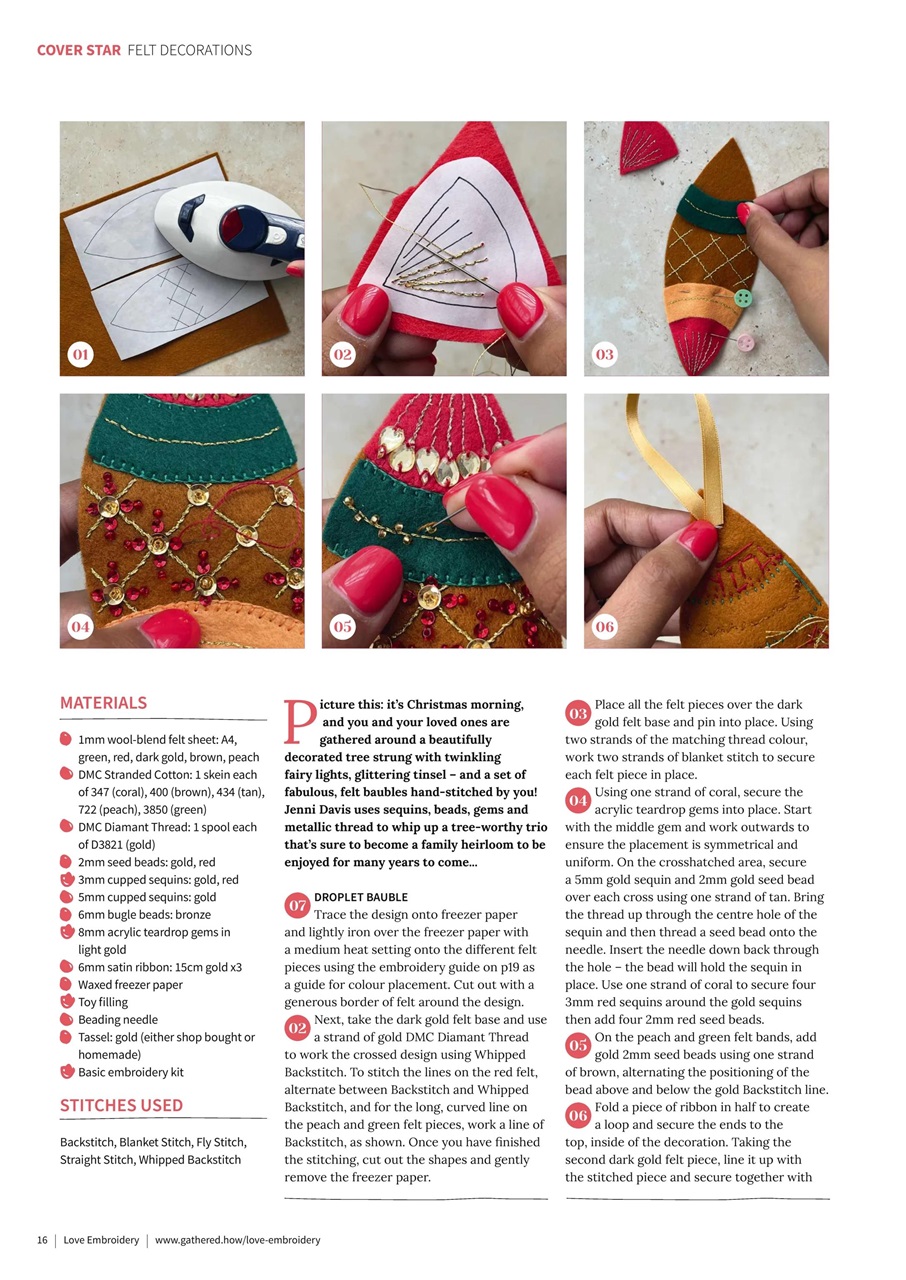 COVER STAR FELT DECORATIONS

01

02

03

04

05

06

MATERIALS

1mm wool-blend felt sheet: A4, green, red, dark gold, brown, peach
DMC Stranded Cotton: 1 skein each of 347 (coral), 400 (brown), 434 (tan), 722 (peach), 3850 (green)
DMC Diamant Thread: 1 spool each of D3821 (gold)
2mm seed beads: gold, red
3mm cupped sequins: gold, red
5mm cupped sequins: gold
6mm bugle beads: bronze
8mm acrylic teardrop gems in light gold
6mm satin ribbon: 15cm gold x3
Waxed freezer paper
Toy filling
Beading needle
Tassel: gold (either shop bought or homemade)
Basic embroidery kit

STITCHES USED

Backstitch, Blanket Stitch, Fly Stitch, Straight Stitch, Whipped Backstitch

Picture this: it's Christmas morning, and you and your loved ones are gathered around a beautifully decorated tree strung with twinkling fairy lights, glittering tinsel – and a set of fabulous, felt baubles hand-stitched by you! Jenni Davis uses sequins, beads, gems and metallic thread to whip up a tree-worthy trio that's sure to become a family heirloom to be enjoyed for many years to come...

DROPLET BAUBLE

07 Trace the design onto freezer paper and lightly iron over the freezer paper with a medium heat setting onto the different felt pieces using the embroidery guide on p19 as a guide for colour placement. Cut out with a generous border of felt around the design.

02 Next, take the dark gold felt base and use a strand of gold DMC Diamant Thread to work the crossed design using Whipped Backstitch. To stitch the lines on the red felt, alternate between Backstitch and Whipped Backstitch, and for the long, curved line on the peach and green felt pieces, work a line of Backstitch, as shown. Once you have finished the stitching, cut out the shapes and gently remove the freezer paper.

03 Place all the felt pieces over the dark gold felt base and pin into place. Using two strands of the matching thread colour, work two strands of blanket stitch to secure each felt piece in place.

04 Using one strand of coral, secure the acrylic teardrop gems into place. Start with the middle gem and work outwards to ensure the placement is symmetrical and uniform. On the crosshatched area, secure a 5mm gold sequin and 2mm gold seed bead over each cross using one strand of tan. Bring the thread up through the centre hole of the sequin and then thread a seed bead onto the needle. Insert the needle down back through the hole – the bead will hold the sequin in place. Use one strand of coral to secure four 3mm red sequins around the gold sequins then add four 2mm red seed beads.

05 On the peach and green felt bands, add gold 2mm seed beads using one strand of brown, alternating the positioning of the bead above and below the gold Backstitch line.

06 Fold a piece of ribbon in half to create a loop and secure the ends to the top, inside of the decoration. Taking the second dark gold felt piece, line it up with the stitched piece and secure together with

16 | Love Embroidery | www.gathered.how/love-embroidery