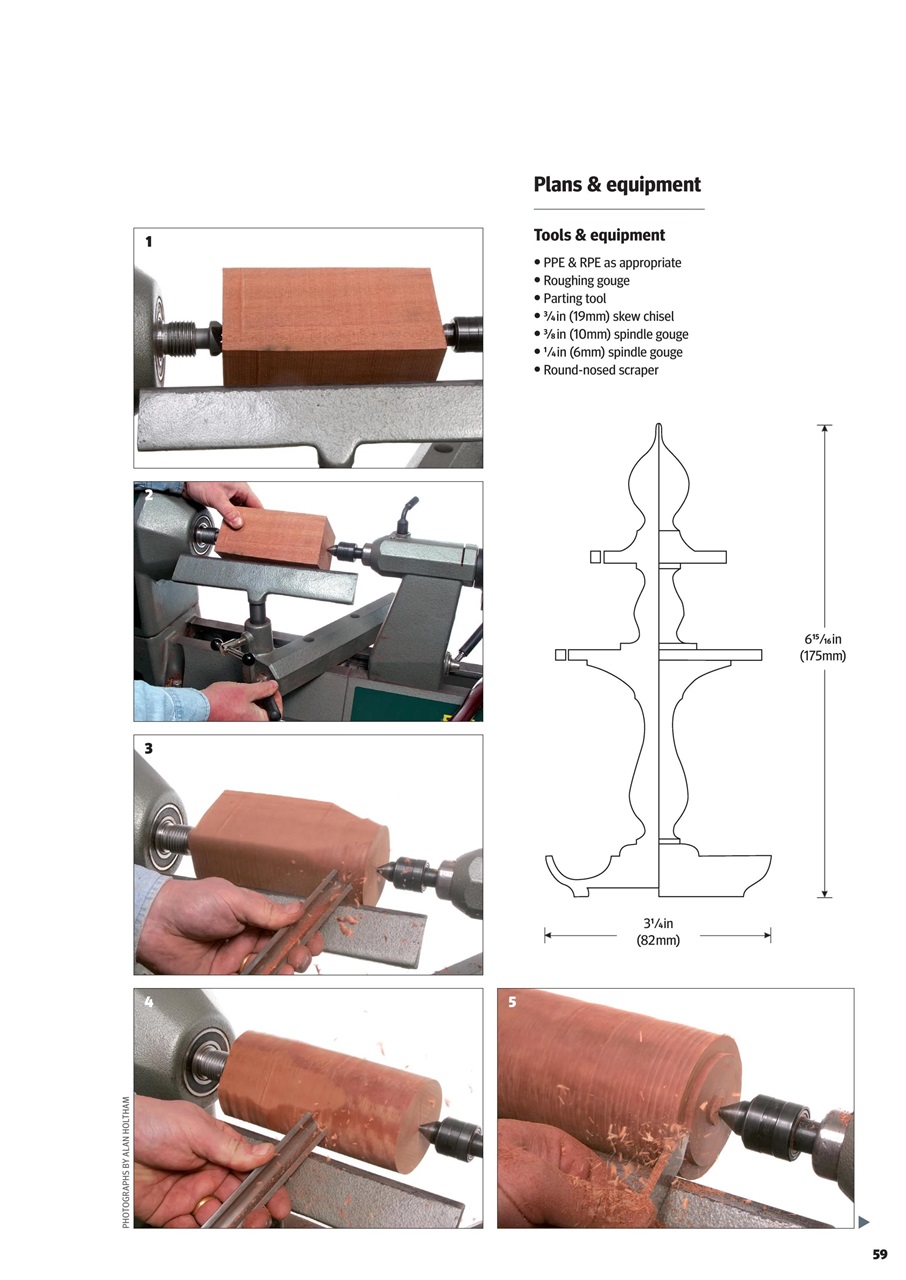 Plans & equipment

Tools & equipment

• PPE & RPE as appropriate
• Roughing gouge
• Parting tool
• $\frac{3}{4}$in (19mm) skew chisel
• $\frac{3}{8}$in (10mm) spindle gouge
• $\frac{1}{4}$in (6mm) spindle gouge
• Round-nosed scraper

1

2

3

$6\frac{15}{16}$in (175mm)

$3\frac{1}{4}$in (82mm)

4

5

PHOTOGRAPHS BY ALAN HOLTHAM

59