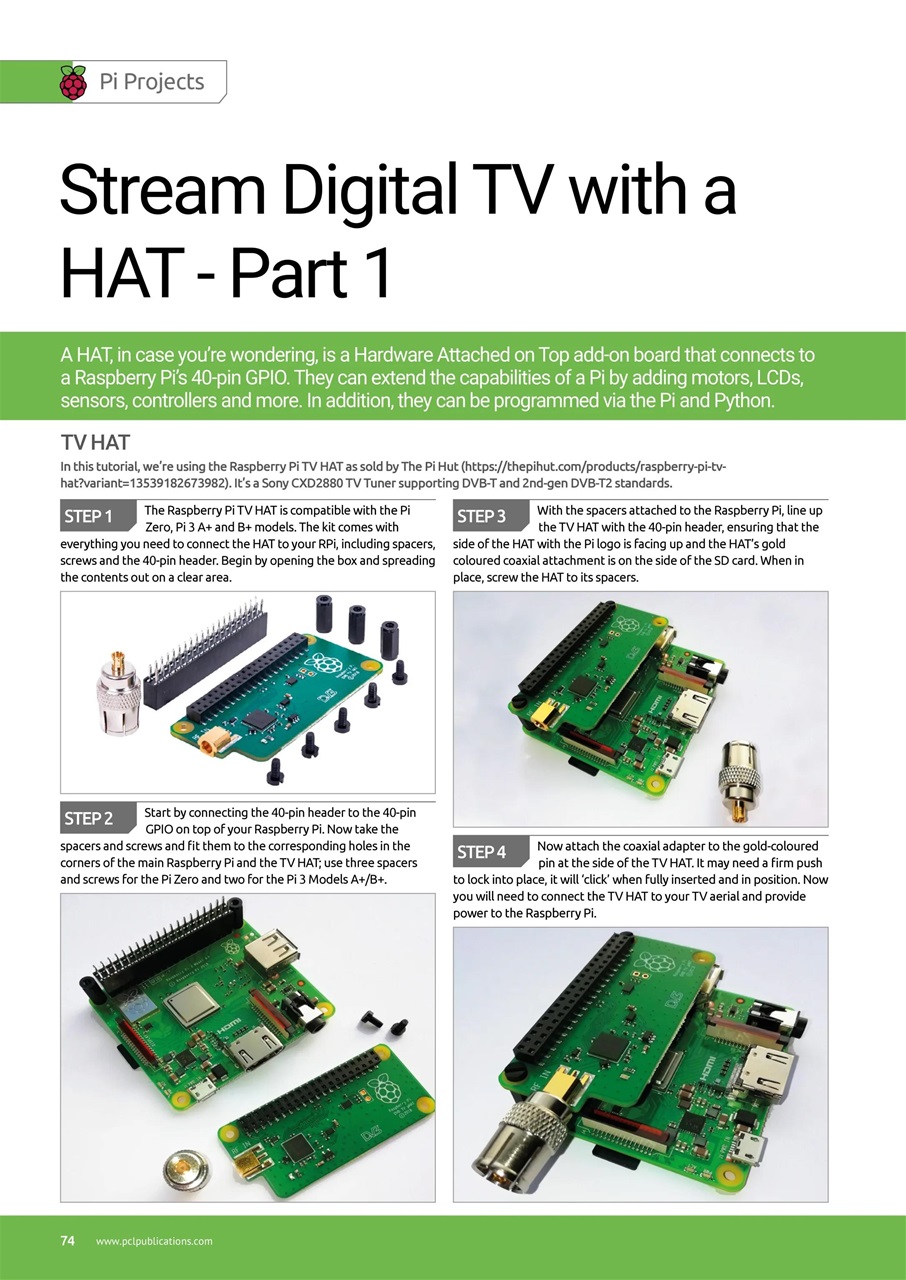 Pi Projects

Stream Digital TV with a HAT - Part 1

A HAT, in case you're wondering, is a Hardware Attached on Top add-on board that connects to a Raspberry Pi's 40-pin GPIO. They can extend the capabilities of a Pi by adding motors, LCDs, sensors, controllers and more. In addition, they can be programmed via the Pi and Python.

TV HAT

In this tutorial, we're using the Raspberry Pi TV HAT as sold by The Pi Hut (https://thepihut.com/products/raspberry-pi-tv-hat?variant=13539182673982). It's a Sony CXD2880 TV Tuner supporting DVB-T and 2nd-gen DVB-T2 standards.

STEP 1 The Raspberry Pi TV HAT is compatible with the Pi Zero, Pi 3 A+ and B+ models. The kit comes with everything you need to connect the HAT to your RPi, including spacers, screws and the 40-pin header. Begin by opening the box and spreading the contents out on a clear area.

STEP 2 Start by connecting the 40-pin header to the 40-pin GPIO on top of your Raspberry Pi. Now take the spacers and screws and fit them to the corresponding holes in the corners of the main Raspberry Pi and the TV HAT; use three spacers and screws for the Pi Zero and two for the Pi 3 Models A+/B+.

STEP 3 With the spacers attached to the Raspberry Pi, line up the TV HAT with the 40-pin header, ensuring that the side of the HAT with the Pi logo is facing up and the HAT's gold coloured coaxial attachment is on the side of the SD card. When in place, screw the HAT to its spacers.

STEP 4 Now attach the coaxial adapter to the gold-coloured pin at the side of the TV HAT. It may need a firm push to lock into place, it will 'click' when fully inserted and in position. Now you will need to connect the TV HAT to your TV aerial and provide power to the Raspberry Pi.

74 www.pclpublications.com