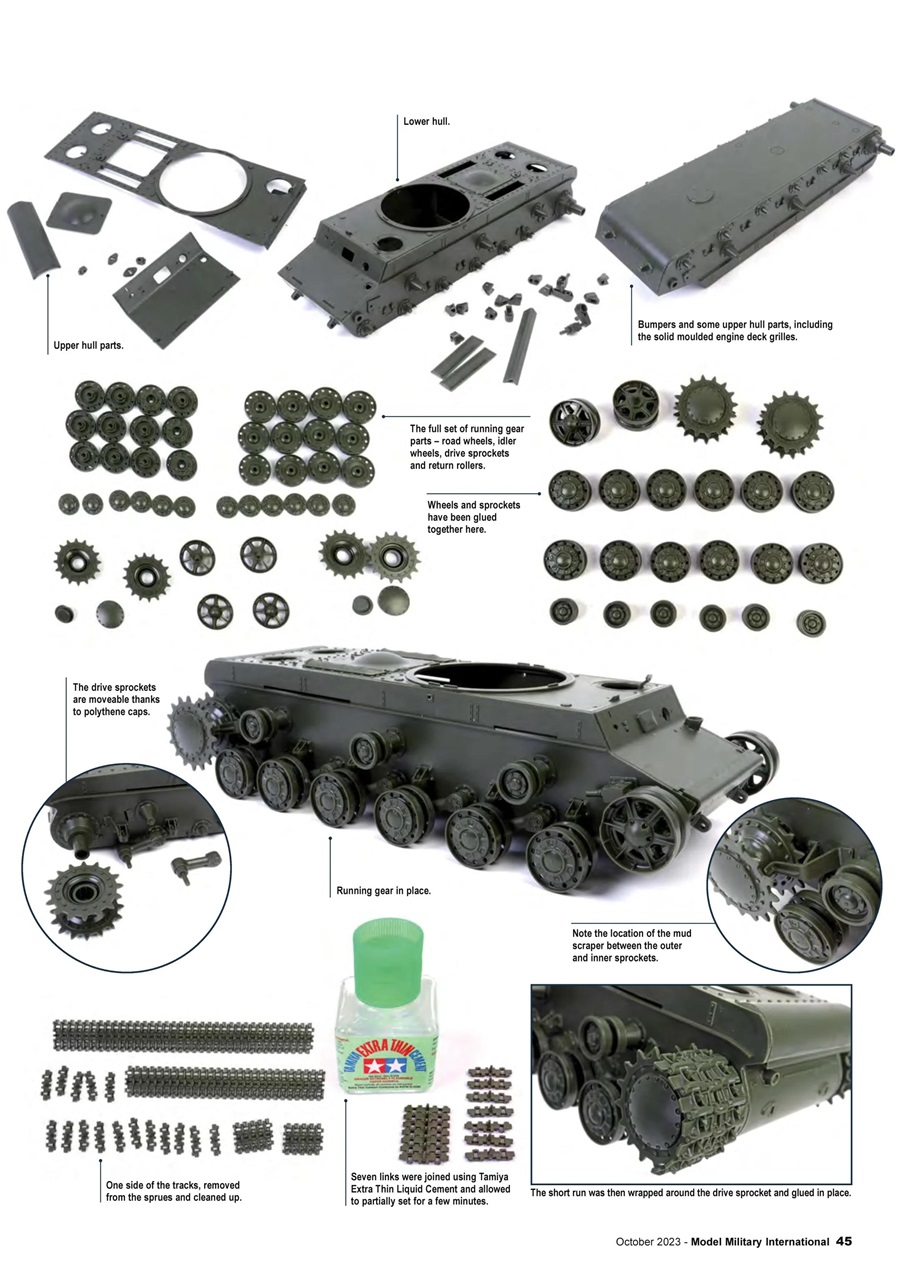 Lower hull.

Upper hull parts.

Bumpers and some upper hull parts, including the solid moulded engine deck grilles.

The full set of running gear parts – road wheels, idler wheels, drive sprockets and return rollers.

Wheels and sprockets have been glued together here.

The drive sprockets are moveable thanks to polythene caps.

Running gear in place.

Note the location of the mud scraper between the outer and inner sprockets.

TAMIYA EXTRA THIN CEMENT

One side of the tracks, removed from the sprues and cleaned up.

Seven links were joined using Tamiya Extra Thin Liquid Cement and allowed to partially set for a few minutes.

The short run was then wrapped around the drive sprocket and glued in place.

October 2023 - Model Military International 45