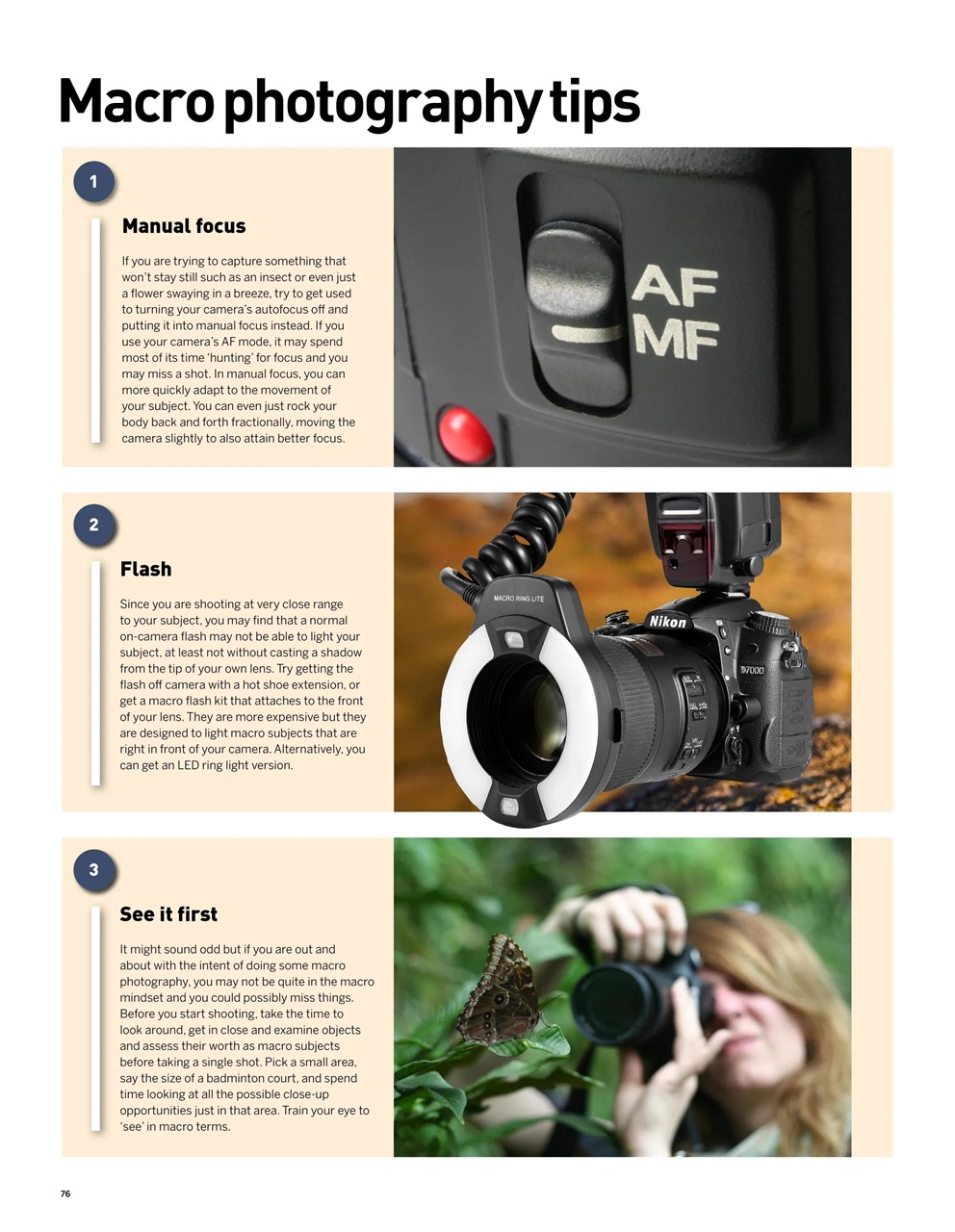 Macro photography tips

1

Manual focus

If you are trying to capture something that won't stay still such as an insect or even just a flower swaying in a breeze, try to get used to turning your camera's autofocus off and putting it into manual focus instead. If you use your camera's AF mode, it may spend most of its time 'hunting' for focus and you may miss a shot. In manual focus, you can more quickly adapt to the movement of your subject. You can even just rock your body back and forth fractionally, moving the camera slightly to also attain better focus.

AF
MF

2

Flash

Since you are shooting at very close range to your subject, you may find that a normal on-camera flash may not be able to light your subject, at least not without casting a shadow from the tip of your own lens. Try getting the flash off camera with a hot shoe extension, or get a macro flash kit that attaches to the front of your lens. They are more expensive but they are designed to light macro subjects that are right in front of your camera. Alternatively, you can get an LED ring light version.

MACRO RING LITE
Nikon
D7000

3

See it first

It might sound odd but if you are out and about with the intent of doing some macro photography, you may not be quite in the macro mindset and you could possibly miss things. Before you start shooting, take the time to look around, get in close and examine objects and assess their worth as macro subjects before taking a single shot. Pick a small area, say the size of a badminton court, and spend time looking at all the possible close-up opportunities just in that area. Train your eye to 'see' in macro terms.

76