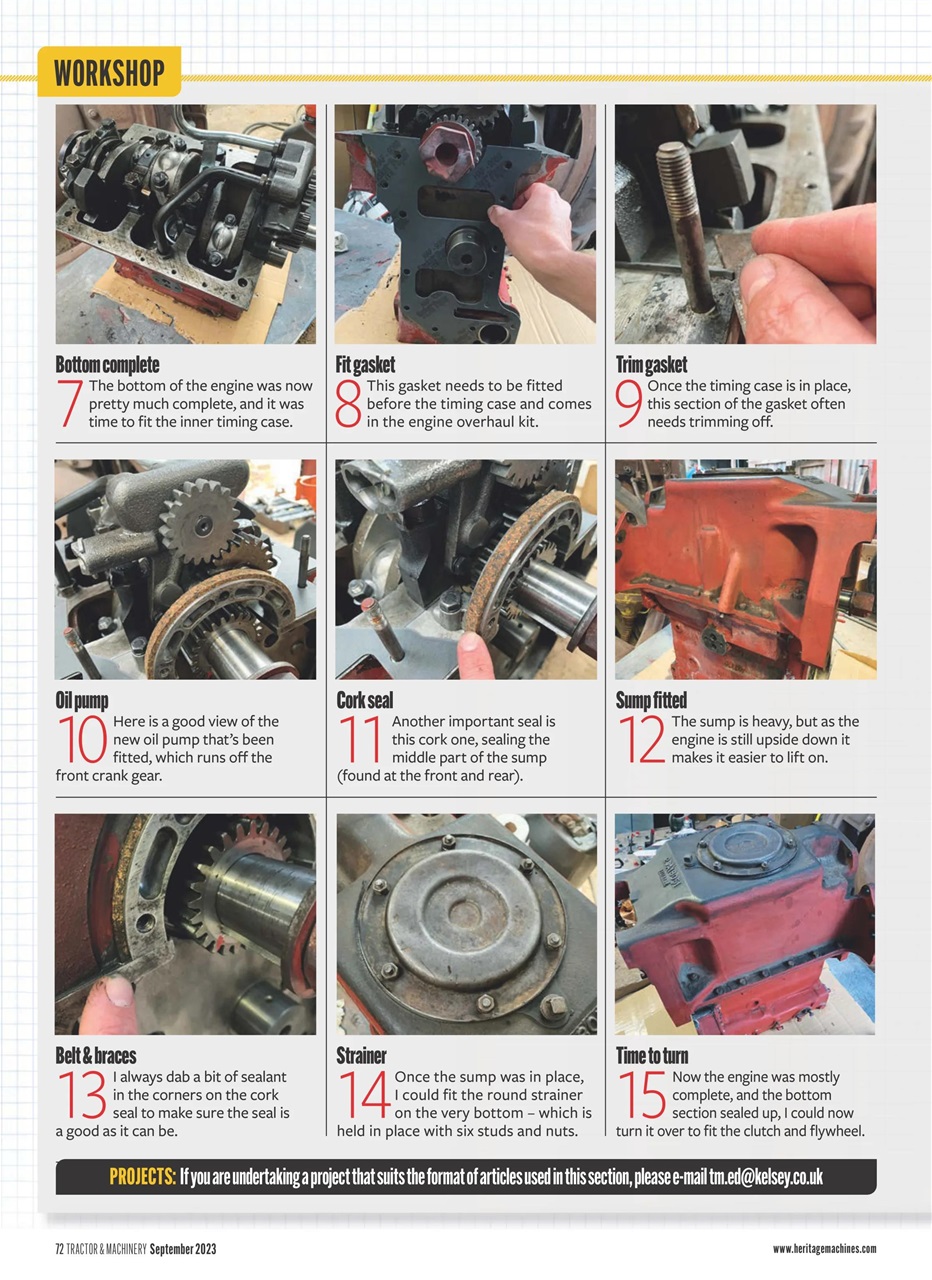 WORKSHOP

Bottom complete
7 The bottom of the engine was now pretty much complete, and it was time to fit the inner timing case.

Fit gasket
8 This gasket needs to be fitted before the timing case and comes in the engine overhaul kit.

Trim gasket
9 Once the timing case is in place, this section of the gasket often needs trimming off.

Oil pump
10 Here is a good view of the new oil pump that's been fitted, which runs off the front crank gear.

Cork seal
11 Another important seal is this cork one, sealing the middle part of the sump (found at the front and rear).

Sump fitted
12 The sump is heavy, but as the engine is still upside down it makes it easier to lift on.

Belt & braces
13 I always dab a bit of sealant in the corners on the cork seal to make sure the seal is a good as it can be.

Strainer
14 Once the sump was in place, I could fit the round strainer on the very bottom – which is held in place with six studs and nuts.

Time to turn
15 Now the engine was mostly complete, and the bottom section sealed up, I could now turn it over to fit the clutch and flywheel.

PROJECTS: If you are undertaking a project that suits the format of articles used in this section, please e-mail tm.ed@kelsey.co.uk

72 TRACTOR & MACHINERY September 2023

www.heritagemachines.com