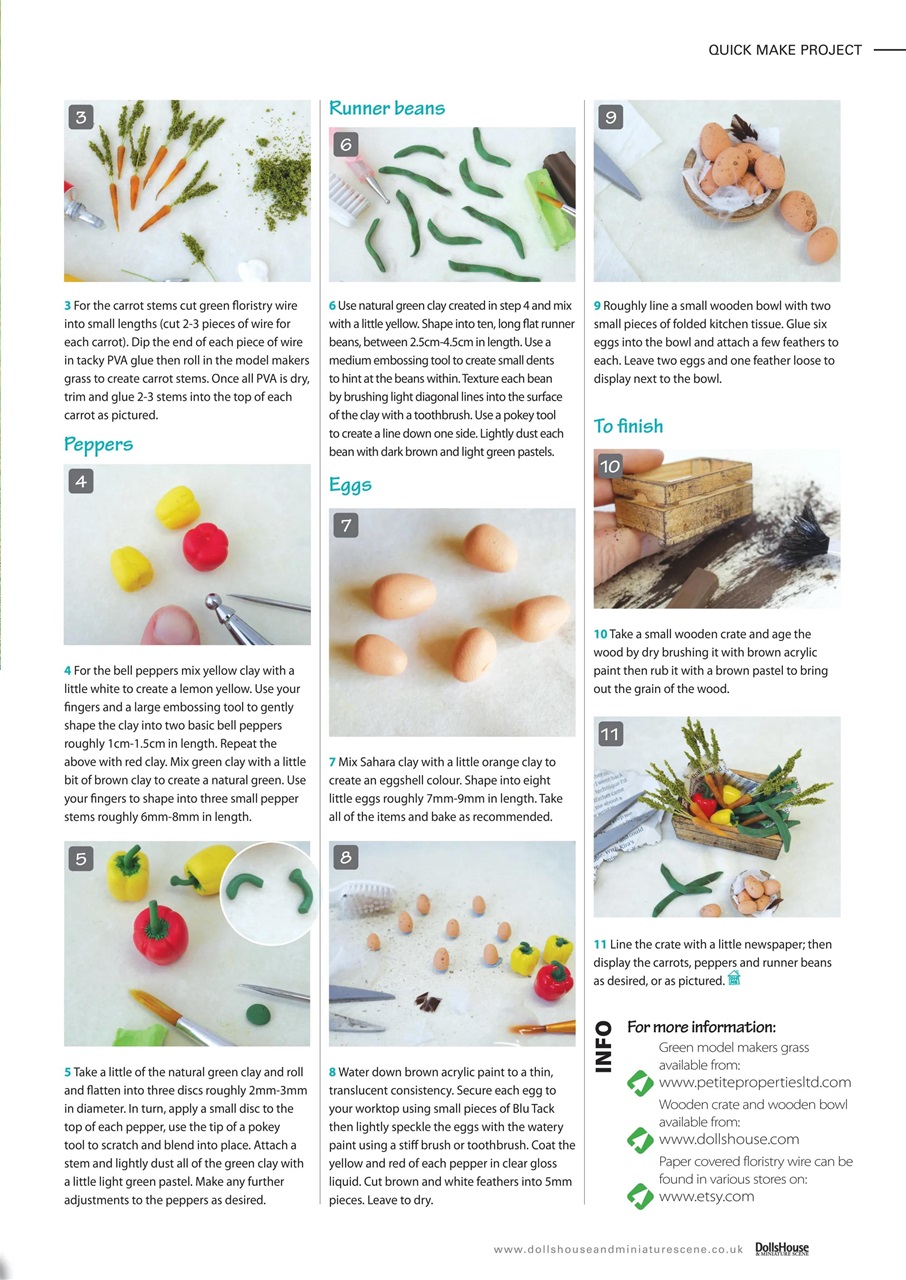 QUICK MAKE PROJECT

3

3 For the carrot stems cut green floristry wire into small lengths (cut 2-3 pieces of wire for each carrot). Dip the end of each piece of wire in tacky PVA glue then roll in the model makers grass to create carrot stems. Once all PVA is dry, trim and glue 2-3 stems into the top of each carrot as pictured.

Peppers

4

4 For the bell peppers mix yellow clay with a little white to create a lemon yellow. Use your fingers and a large embossing tool to gently shape the clay into two basic bell peppers roughly 1cm-1.5cm in length. Repeat the above with red clay. Mix green clay with a little bit of brown clay to create a natural green. Use your fingers to shape into three small pepper stems roughly 6mm-8mm in length.

5

5 Take a little of the natural green clay and roll and flatten into three discs roughly 2mm-3mm in diameter. In turn, apply a small disc to the top of each pepper, use the tip of a pokey tool to scratch and blend into place. Attach a stem and lightly dust all of the green clay with a little light green pastel. Make any further adjustments to the peppers as desired.

Runner beans

6

6 Use natural green clay created in step 4 and mix with a little yellow. Shape into ten, long flat runner beans, between 2.5cm-4.5cm in length. Use a medium embossing tool to create small dents to hint at the beans within. Texture each bean by brushing light diagonal lines into the surface of the clay with a toothbrush. Use a pokey tool to create a line down one side. Lightly dust each bean with dark brown and light green pastels.

Eggs

7

7 Mix Sahara clay with a little orange clay to create an eggshell colour. Shape into eight little eggs roughly 7mm-9mm in length. Take all of the items and bake as recommended.

8

8 Water down brown acrylic paint to a thin, translucent consistency. Secure each egg to your worktop using small pieces of Blu Tack then lightly speckle the eggs with the watery paint using a stiff brush or toothbrush. Coat the yellow and red of each pepper in clear gloss liquid. Cut brown and white feathers into 5mm pieces. Leave to dry.

9

9 Roughly line a small wooden bowl with two small pieces of folded kitchen tissue. Glue six eggs into the bowl and attach a few feathers to each. Leave two eggs and one feather loose to display next to the bowl.

To finish

10

10 Take a small wooden crate and age the wood by dry brushing it with brown acrylic paint then rub it with a brown pastel to bring out the grain of the wood.

11

11 Line the crate with a little newspaper; then display the carrots, peppers and runner beans as desired, or as pictured.

INFO

For more information:
Green model makers grass available from:
www.petitepropertiesltd.com
Wooden crate and wooden bowl available from:
www.dollshouse.com
Paper covered floristry wire can be found in various stores on:
www.etsy.com

www.dollshouseandminiaturescene.co.uk DollsHouse & MINIATURE SCENE