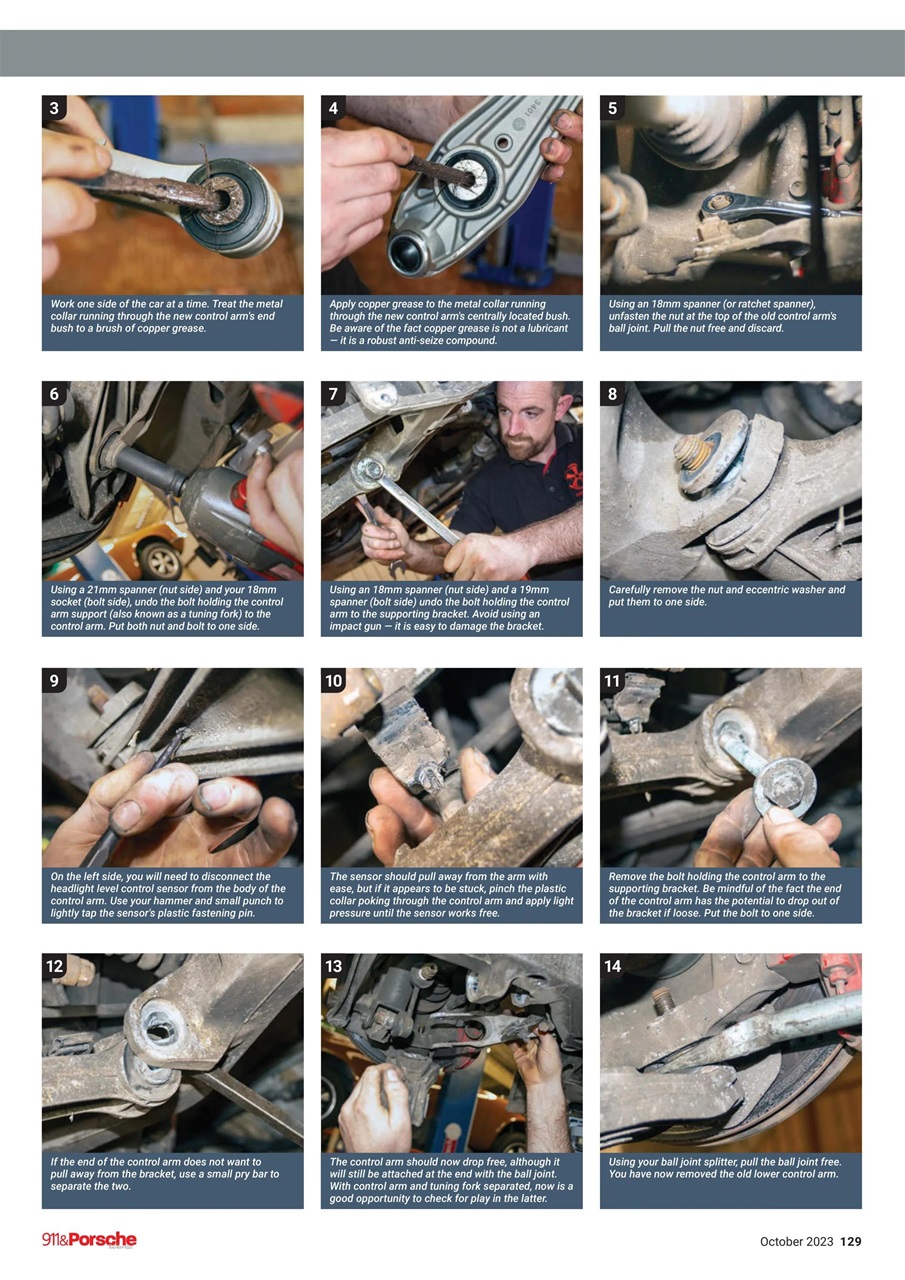 3

Work one side of the car at a time. Treat the metal collar running through the new control arm's end bush to a brush of copper grease.

4

Apply copper grease to the metal collar running through the new control arm's centrally located bush. Be aware of the fact copper grease is not a lubricant — it is a robust anti-seize compound.

5

Using an 18mm spanner (or ratchet spanner), unfasten the nut at the top of the old control arm's ball joint. Pull the nut free and discard.

6

Using a 21mm spanner (nut side) and your 18mm socket (bolt side), undo the bolt holding the control arm support (also known as a tuning fork) to the control arm. Put both nut and bolt to one side.

7

Using an 18mm spanner (nut side) and a 19mm spanner (bolt side) undo the bolt holding the control arm to the supporting bracket. Avoid using an impact gun — it is easy to damage the bracket.

8

Carefully remove the nut and eccentric washer and put them to one side.

9

On the left side, you will need to disconnect the headlight level control sensor from the body of the control arm. Use your hammer and small punch to lightly tap the sensor's plastic fastening pin.

10

The sensor should pull away from the arm with ease, but if it appears to be stuck, pinch the plastic collar poking through the control arm and apply light pressure until the sensor works free.

11

Remove the bolt holding the control arm to the supporting bracket. Be mindful of the fact the end of the control arm has the potential to drop out of the bracket if loose. Put the bolt to one side.

12

If the end of the control arm does not want to pull away from the bracket, use a small pry bar to separate the two.

13

The control arm should now drop free, although it will still be attached at the end with the ball joint. With control arm and tuning fork separated, now is a good opportunity to check for play in the latter.

14

Using your ball joint splitter, pull the ball joint free. You have now removed the old lower control arm.

911&Porsche

October 2023 129