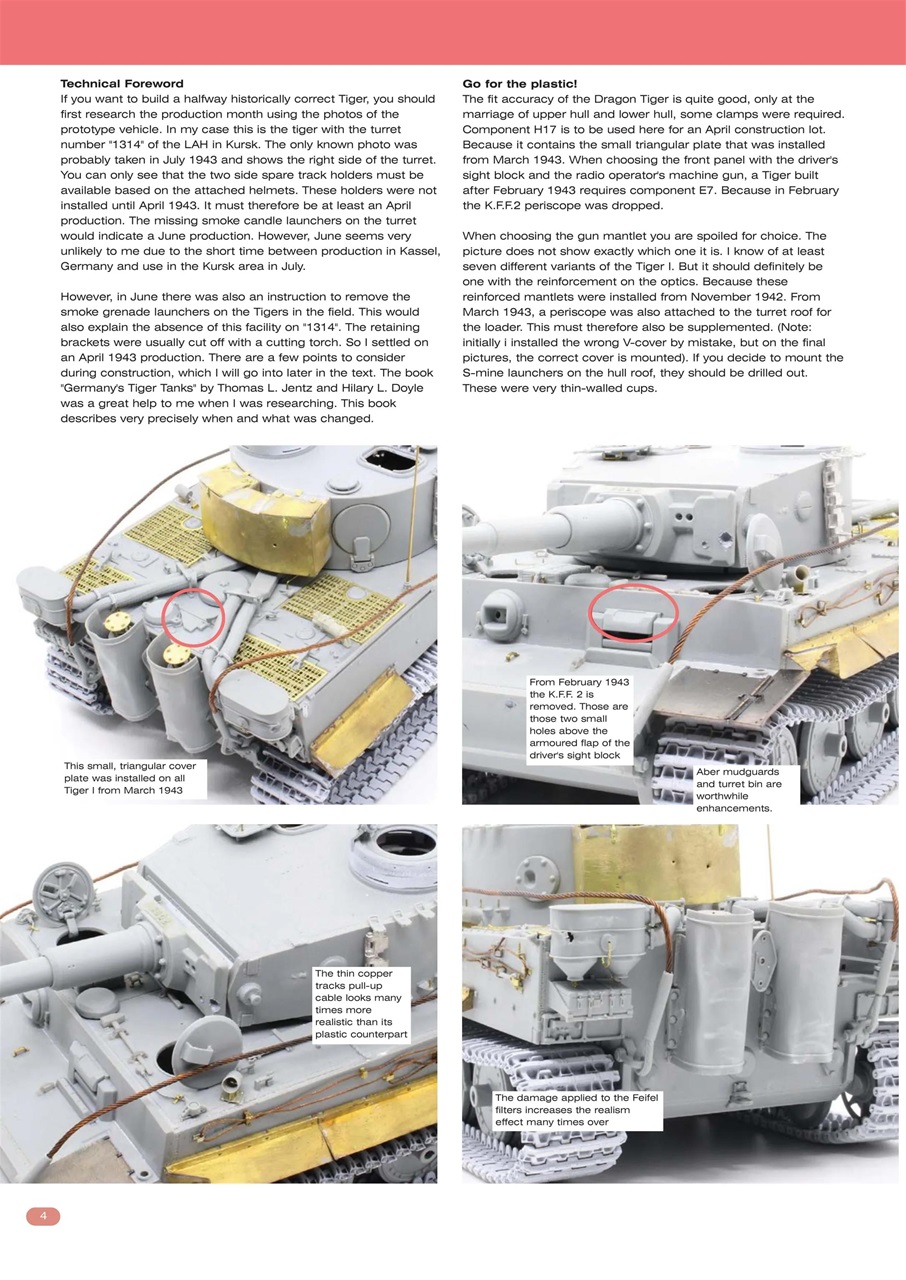 **Technical Foreword**
If you want to build a halfway historically correct Tiger, you should first research the production month using the photos of the prototype vehicle. In my case this is the tiger with the turret number "1314" of the LAH in Kursk. The only known photo was probably taken in July 1943 and shows the right side of the turret. You can only see that the two side spare track holders must be available based on the attached helmets. These holders were not installed until April 1943. It must therefore be at least an April production. The missing smoke candle launchers on the turret would indicate a June production. However, June seems very unlikely to me due to the short time between production in Kassel, Germany and use in the Kursk area in July.

However, in June there was also an instruction to remove the smoke grenade launchers on the Tigers in the field. This would also explain the absence of this facility on "1314". The retaining brackets were usually cut off with a cutting torch. So I settled on an April 1943 production. There are a few points to consider during construction, which I will go into later in the text. The book "Germany's Tiger Tanks" by Thomas L. Jentz and Hilary L. Doyle was a great help to me when I was researching. This book describes very precisely when and what was changed.

**Go for the plastic!**
The fit accuracy of the Dragon Tiger is quite good, only at the marriage of upper hull and lower hull, some clamps were required. Component H17 is to be used here for an April construction lot. Because it contains the small triangular plate that was installed from March 1943. When choosing the front panel with the driver's sight block and the radio operator's machine gun, a Tiger built after February 1943 requires component E7. Because in February the K.F.F.2 periscope was dropped.

When choosing the gun mantlet you are spoiled for choice. The picture does not show exactly which one it is. I know of at least seven different variants of the Tiger I. But it should definitely be one with the reinforcement on the optics. Because these reinforced mantlets were installed from November 1942. From March 1943, a periscope was also attached to the turret roof for the loader. This must therefore also be supplemented. (Note: initially i installed the wrong V-cover by mistake, but on the final pictures, the correct cover is mounted). If you decide to mount the S-mine launchers on the hull roof, they should be drilled out. These were very thin-walled cups.

This small, triangular cover plate was installed on all Tiger I from March 1943

From February 1943 the K.F.F. 2 is removed. Those are those two small holes above the armoured flap of the driver's sight block

Aber mudguards and turret bin are worthwhile enhancements.

The thin copper tracks pull-up cable looks many times more realistic than its plastic counterpart

The damage applied to the Feifel filters increases the realism effect many times over

4