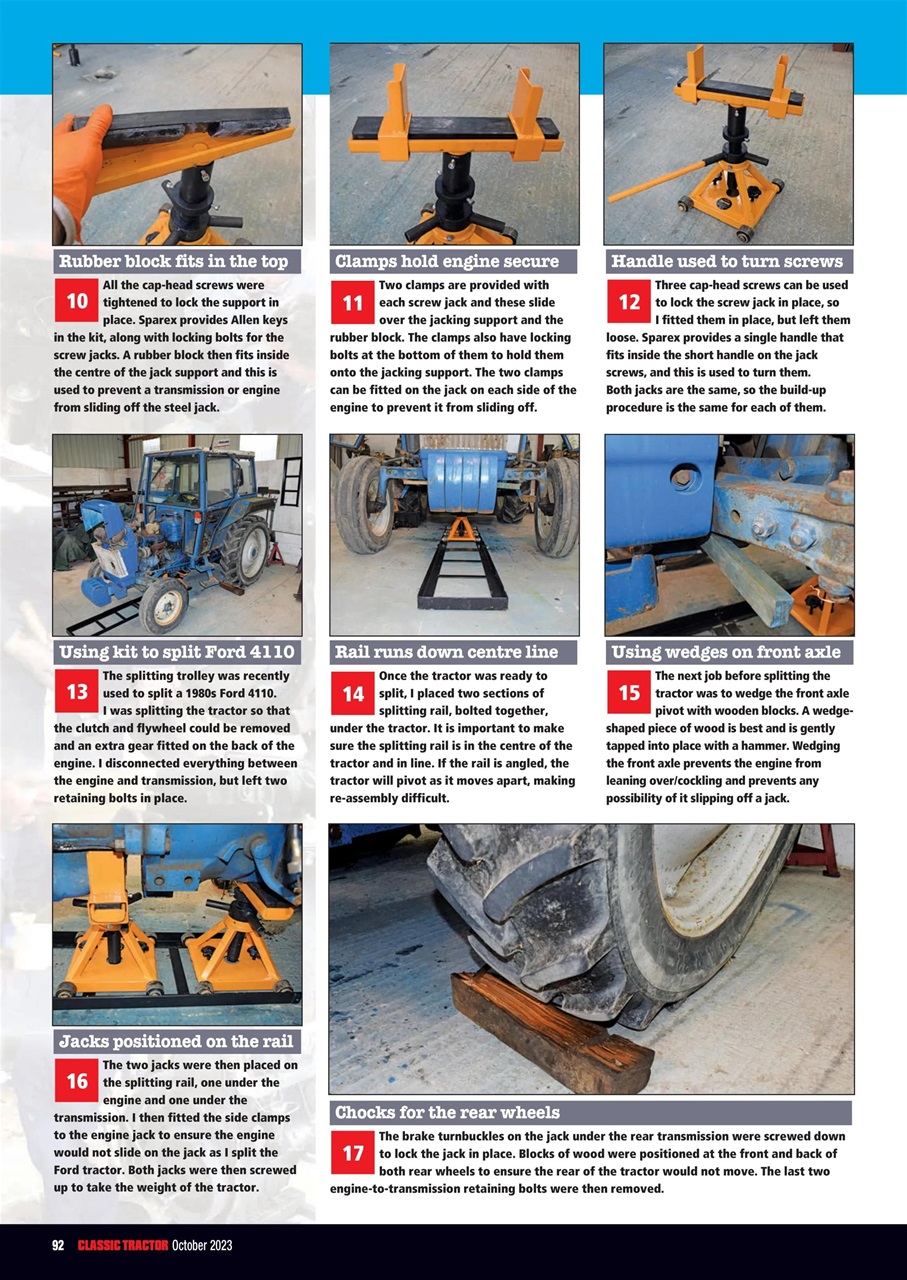 Rubber block fits in the top

10 All the cap-head screws were tightened to lock the support in place. Sparex provides Allen keys in the kit, along with locking bolts for the screw jacks. A rubber block then fits inside the centre of the jack support and this is used to prevent a transmission or engine from sliding off the steel jack.

Clamps hold engine secure

11 Two clamps are provided with each screw jack and these slide over the jacking support and the rubber block. The clamps also have locking bolts at the bottom of them to hold them onto the jacking support. The two clamps can be fitted on the jack on each side of the engine to prevent it from sliding off.

Handle used to turn screws

12 Three cap-head screws can be used to lock the screw jack in place, so I fitted them in place, but left them loose. Sparex provides a single handle that fits inside the short handle on the jack screws, and this is used to turn them. Both jacks are the same, so the build-up procedure is the same for each of them.

Using kit to split Ford 4110

13 The splitting trolley was recently used to split a 1980s Ford 4110. I was splitting the tractor so that the clutch and flywheel could be removed and an extra gear fitted on the back of the engine. I disconnected everything between the engine and transmission, but left two retaining bolts in place.

Rail runs down centre line

14 Once the tractor was ready to split, I placed two sections of splitting rail, bolted together, under the tractor. It is important to make sure the splitting rail is in the centre of the tractor and in line. If the rail is angled, the tractor will pivot as it moves apart, making re-assembly difficult.

Using wedges on front axle

15 The next job before splitting the tractor was to wedge the front axle pivot with wooden blocks. A wedge-shaped piece of wood is best and is gently tapped into place with a hammer. Wedging the front axle prevents the engine from leaning over/cockling and prevents any possibility of it slipping off a jack.

Jacks positioned on the rail

16 The two jacks were then placed on the splitting rail, one under the engine and one under the transmission. I then fitted the side clamps to the engine jack to ensure the engine would not slide on the jack as I split the Ford tractor. Both jacks were then screwed up to take the weight of the tractor.

Chocks for the rear wheels

17 The brake turnbuckles on the jack under the rear transmission were screwed down to lock the jack in place. Blocks of wood were positioned at the front and back of both rear wheels to ensure the rear of the tractor would not move. The last two engine-to-transmission retaining bolts were then removed.

92 CLASSIC TRACTOR October 2023