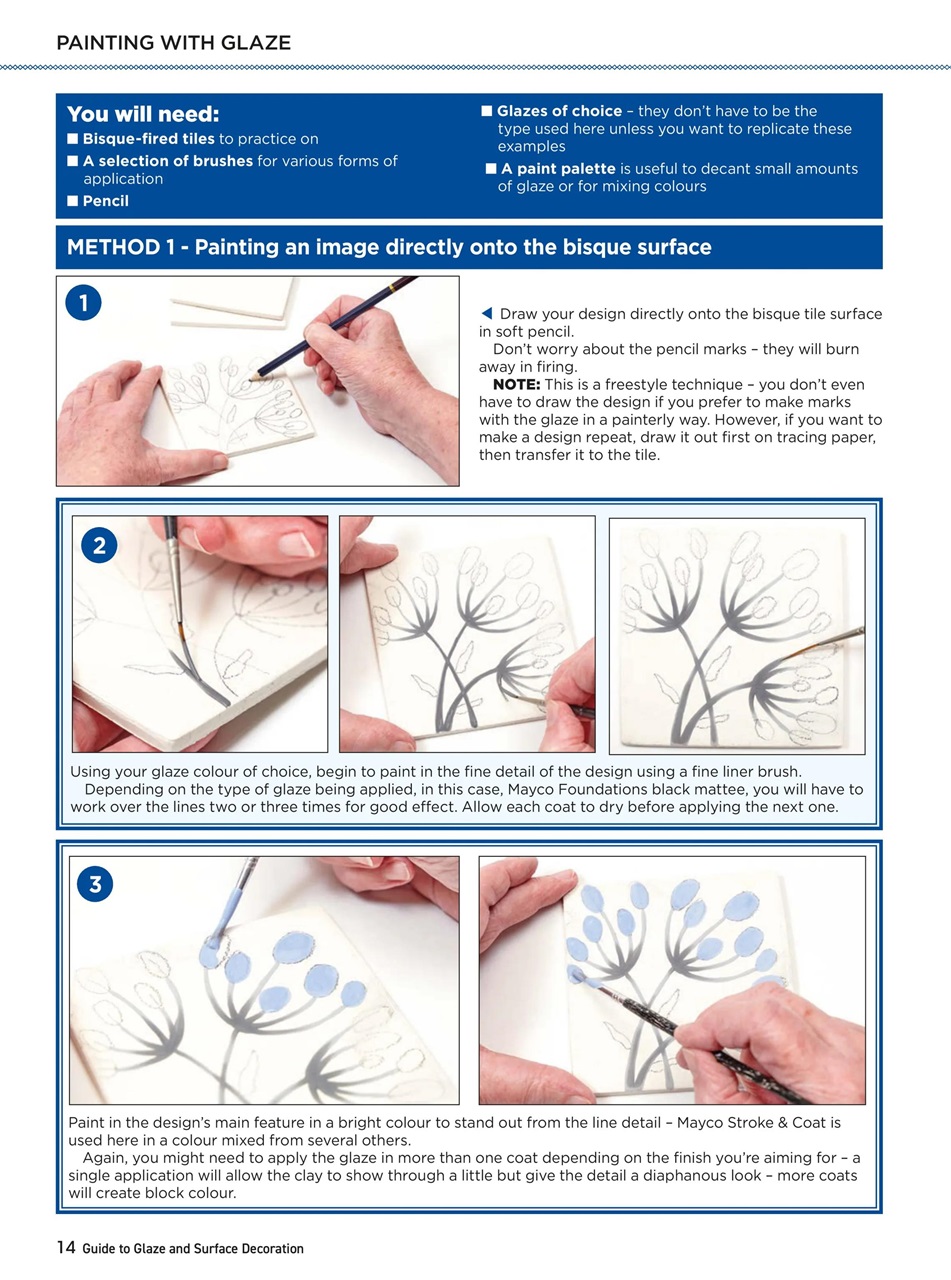 PAINTING WITH GLAZE

You will need:
■ Bisque-fired tiles to practice on
■ A selection of brushes for various forms of application
■ Pencil
■ Glazes of choice – they don't have to be the type used here unless you want to replicate these examples
■ A paint palette is useful to decant small amounts of glaze or for mixing colours

METHOD 1 - Painting an image directly onto the bisque surface

1

◀ Draw your design directly onto the bisque tile surface in soft pencil.
Don't worry about the pencil marks – they will burn away in firing.
NOTE: This is a freestyle technique – you don't even have to draw the design if you prefer to make marks with the glaze in a painterly way. However, if you want to make a design repeat, draw it out first on tracing paper, then transfer it to the tile.

2

Using your glaze colour of choice, begin to paint in the fine detail of the design using a fine liner brush.
Depending on the type of glaze being applied, in this case, Mayco Foundations black mattee, you will have to work over the lines two or three times for good effect. Allow each coat to dry before applying the next one.

3

Paint in the design's main feature in a bright colour to stand out from the line detail – Mayco Stroke & Coat is used here in a colour mixed from several others.
Again, you might need to apply the glaze in more than one coat depending on the finish you're aiming for – a single application will allow the clay to show through a little but give the detail a diaphanous look – more coats will create block colour.

14 Guide to Glaze and Surface Decoration