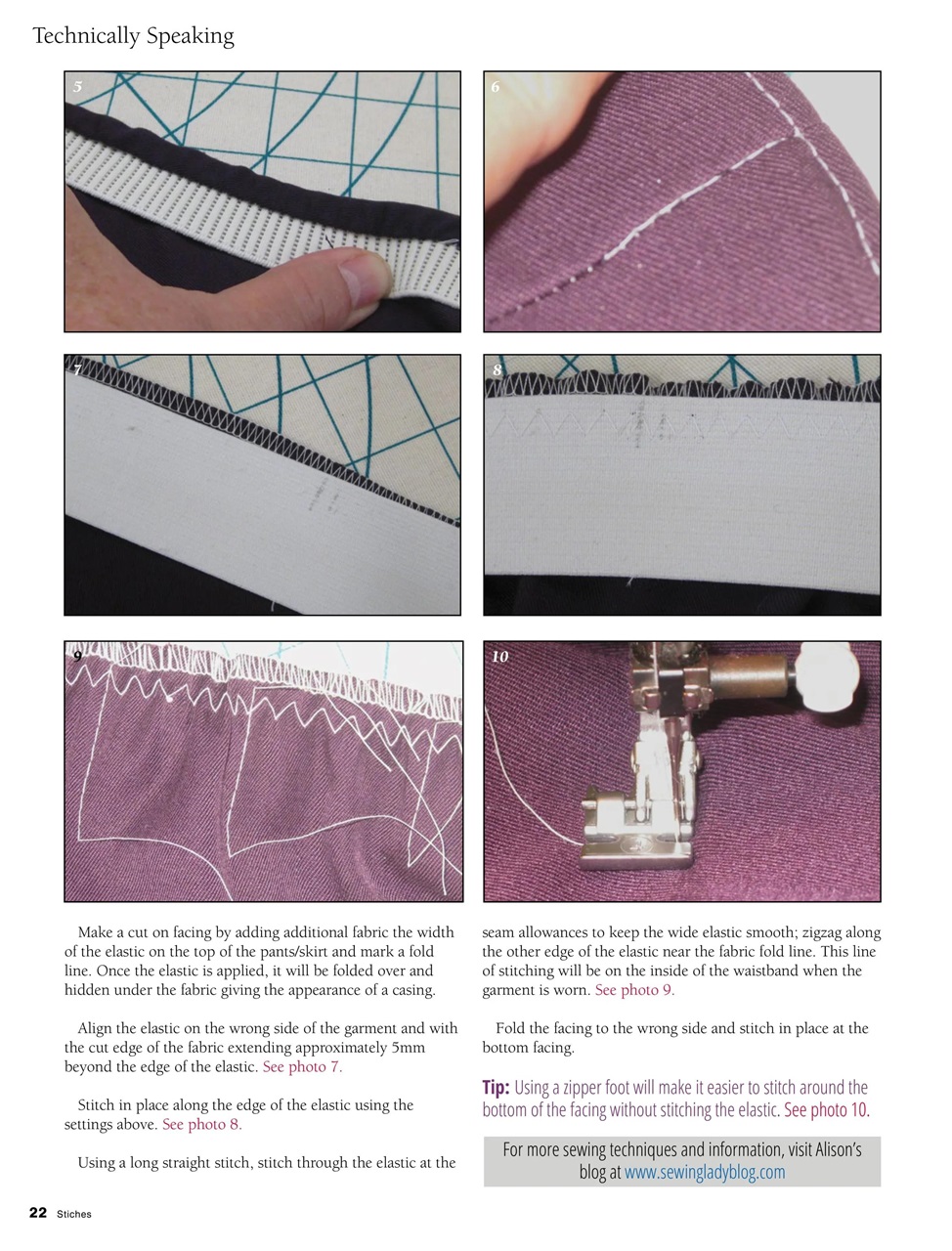 Technically Speaking

5

6

7

8

9

10

Make a cut on facing by adding additional fabric the width of the elastic on the top of the pants/skirt and mark a fold line. Once the elastic is applied, it will be folded over and hidden under the fabric giving the appearance of a casing.

Align the elastic on the wrong side of the garment and with the cut edge of the fabric extending approximately 5mm beyond the edge of the elastic. See photo 7.

Stitch in place along the edge of the elastic using the settings above. See photo 8.

Using a long straight stitch, stitch through the elastic at the seam allowances to keep the wide elastic smooth; zigzag along the other edge of the elastic near the fabric fold line. This line of stitching will be on the inside of the waistband when the garment is worn. See photo 9.

Fold the facing to the wrong side and stitch in place at the bottom facing.

Tip: Using a zipper foot will make it easier to stitch around the bottom of the facing without stitching the elastic. See photo 10.

For more sewing techniques and information, visit Alison's blog at www.sewingladyblog.com

22 Stiches