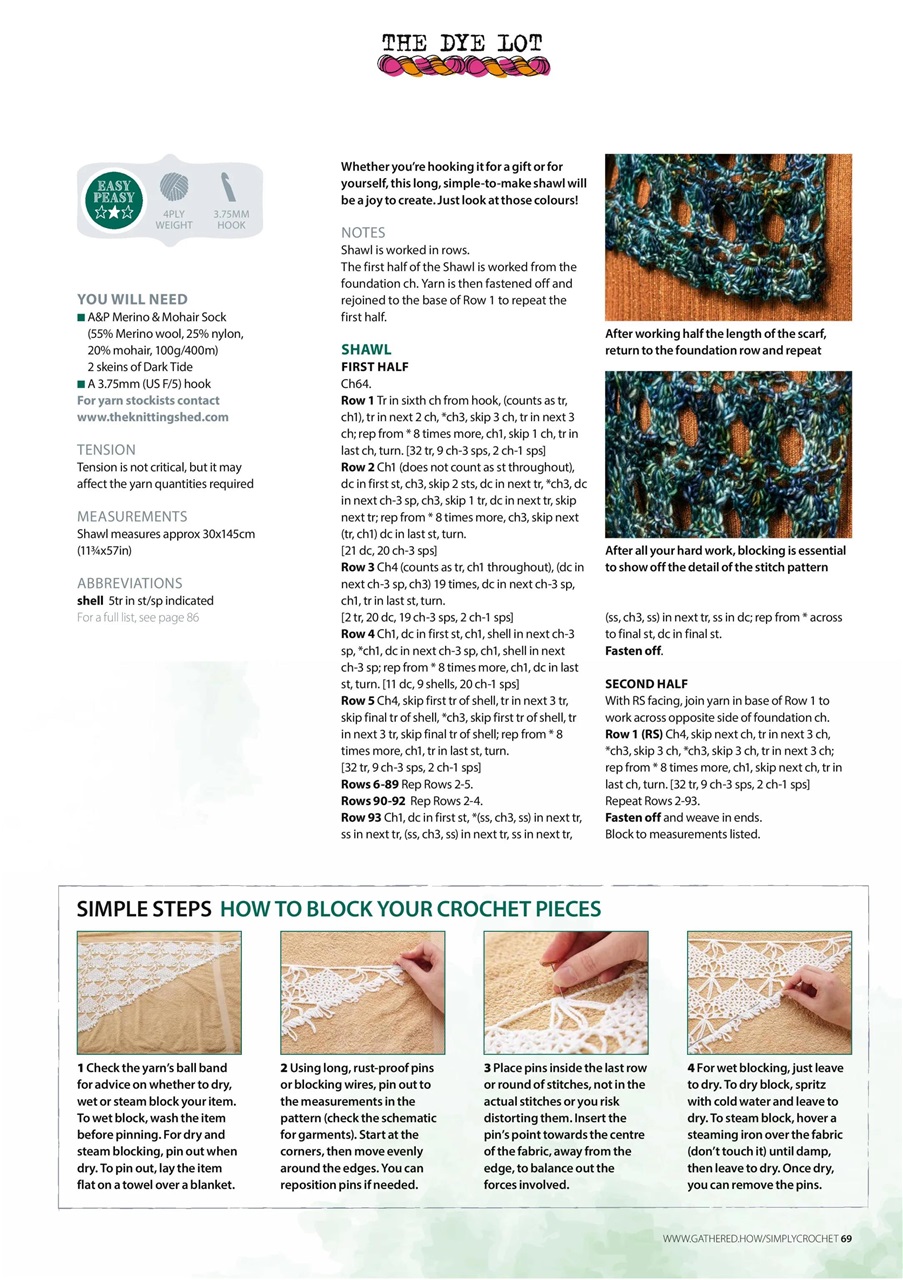 THE DYE LOT

EASY PEASY

4PLY WEIGHT

3.75MM HOOK

YOU WILL NEED
■ A&P Merino & Mohair Sock (55% Merino wool, 25% nylon, 20% mohair, 100g/400m) 2 skeins of Dark Tide
■ A 3.75mm (US F/5) hook
For yarn stockists contact www.theknittingshed.com

TENSION
Tension is not critical, but it may affect the yarn quantities required

MEASUREMENTS
Shawl measures approx 30x145cm (11¾x57in)

ABBREVIATIONS
shell 5tr in st/sp indicated
For a full list, see page 86

Whether you're hooking it for a gift or for yourself, this long, simple-to-make shawl will be a joy to create. Just look at those colours!

NOTES
Shawl is worked in rows.
The first half of the Shawl is worked from the foundation ch. Yarn is then fastened off and rejoined to the base of Row 1 to repeat the first half.

SHAWL
FIRST HALF
Ch64.
Row 1 Tr in sixth ch from hook, (counts as tr, ch1), tr in next 2 ch, *ch3, skip 3 ch, tr in next 3 ch; rep from * 8 times more, ch1, skip 1 ch, tr in last ch, turn. [32 tr, 9 ch-3 sps, 2 ch-1 sps]
Row 2 Ch1 (does not count as st throughout), dc in first st, ch3, skip 2 sts, dc in next tr, *ch3, dc in next ch-3 sp, ch3, skip 1 tr, dc in next tr, skip next tr; rep from * 8 times more, ch3, skip next (tr, ch1) dc in last st, turn.
[21 dc, 20 ch-3 sps]
Row 3 Ch4 (counts as tr, ch1 throughout), (dc in next ch-3 sp, ch3) 19 times, dc in next ch-3 sp, ch1, tr in last st, turn.
[2 tr, 20 dc, 19 ch-3 sps, 2 ch-1 sps]
Row 4 Ch1, dc in first st, ch1, shell in next ch-3 sp, *ch1, dc in next ch-3 sp, ch1, shell in next ch-3 sp; rep from * 8 times more, ch1, dc in last st, turn. [11 dc, 9 shells, 20 ch-1 sps]
Row 5 Ch4, skip first tr of shell, tr in next 3 tr, skip final tr of shell, *ch3, skip first tr of shell, tr in next 3 tr, skip final tr of shell; rep from * 8 times more, ch1, tr in last st, turn.
[32 tr, 9 ch-3 sps, 2 ch-1 sps]
Rows 6-89 Rep Rows 2-5.
Rows 90-92 Rep Rows 2-4.
Row 93 Ch1, dc in first st, *(ss, ch3, ss) in next tr, ss in next tr, (ss, ch3, ss) in next tr, ss in next tr,

After working half the length of the scarf, return to the foundation row and repeat

After all your hard work, blocking is essential to show off the detail of the stitch pattern

(ss, ch3, ss) in next tr, ss in dc; rep from * across to final st, dc in final st.
Fasten off.

SECOND HALF
With RS facing, join yarn in base of Row 1 to work across opposite side of foundation ch.
Row 1 (RS) Ch4, skip next ch, tr in next 3 ch, *ch3, skip 3 ch, *ch3, skip 3 ch, tr in next 3 ch; rep from * 8 times more, ch1, skip next ch, tr in last ch, turn. [32 tr, 9 ch-3 sps, 2 ch-1 sps]
Repeat Rows 2-93.
Fasten off and weave in ends.
Block to measurements listed.

SIMPLE STEPS HOW TO BLOCK YOUR CROCHET PIECES

1 Check the yarn's ball band for advice on whether to dry, wet or steam block your item. To wet block, wash the item before pinning. For dry and steam blocking, pin out when dry. To pin out, lay the item flat on a towel over a blanket.

2 Using long, rust-proof pins or blocking wires, pin out to the measurements in the pattern (check the schematic for garments). Start at the corners, then move evenly around the edges. You can reposition pins if needed.

3 Place pins inside the last row or round of stitches, not in the actual stitches or you risk distorting them. Insert the pin's point towards the centre of the fabric, away from the edge, to balance out the forces involved.

4 For wet blocking, just leave to dry. To dry block, spritz with cold water and leave to dry. To steam block, hover a steaming iron over the fabric (don't touch it) until damp, then leave to dry. Once dry, you can remove the pins.

WWW.GATHERED.HOW/SIMPLYCROCHET 69