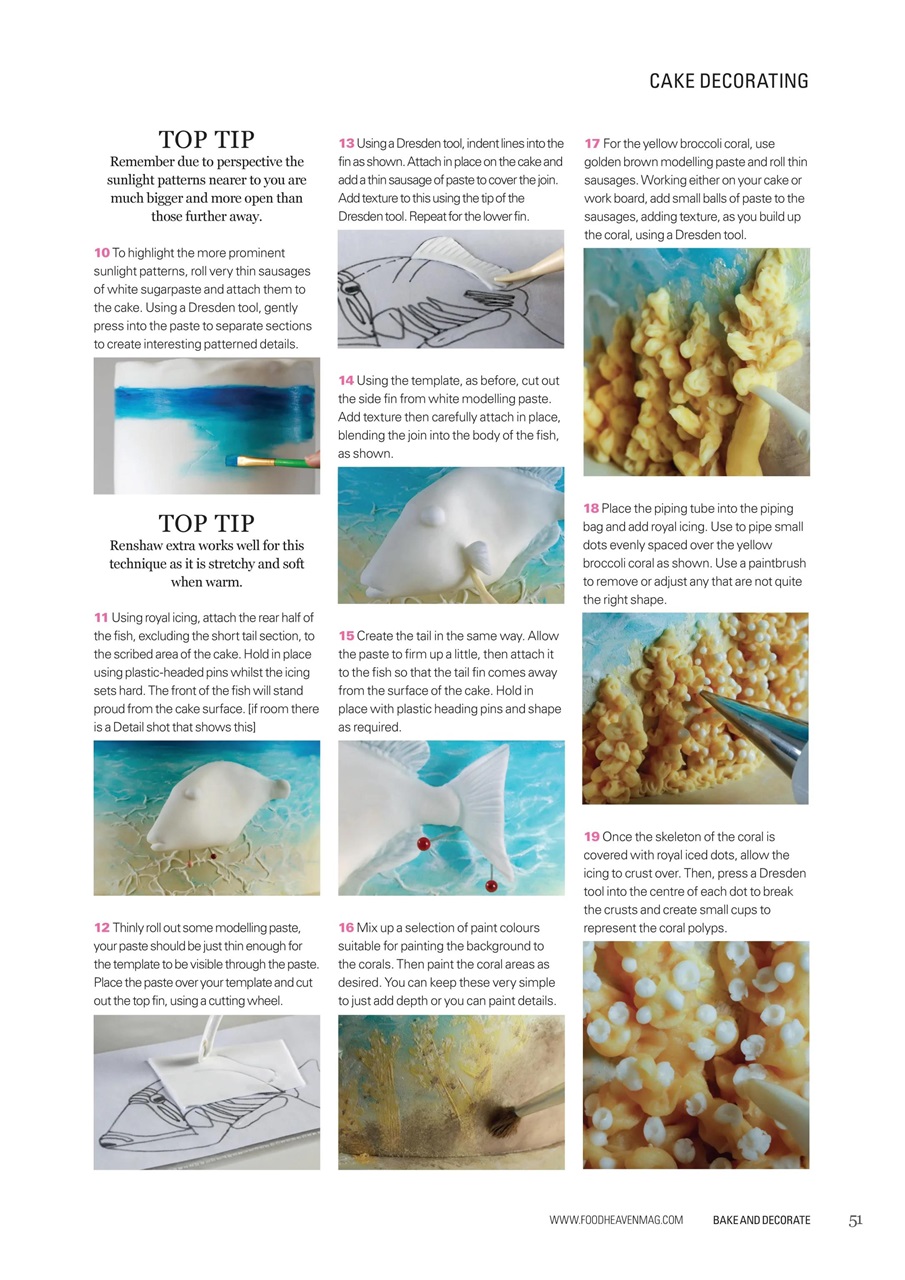 CAKE DECORATING

TOP TIP
Remember due to perspective the sunlight patterns nearer to you are much bigger and more open than those further away.

10 To highlight the more prominent sunlight patterns, roll very thin sausages of white sugarpaste and attach them to the cake. Using a Dresden tool, gently press into the paste to separate sections to create interesting patterned details.

TOP TIP
Renshaw extra works well for this technique as it is stretchy and soft when warm.

11 Using royal icing, attach the rear half of the fish, excluding the short tail section, to the scribed area of the cake. Hold in place using plastic-headed pins whilst the icing sets hard. The front of the fish will stand proud from the cake surface. [if room there is a Detail shot that shows this]

12 Thinly roll out some modelling paste, your paste should be just thin enough for the template to be visible through the paste. Place the paste over your template and cut out the top fin, using a cutting wheel.

13 Using a Dresden tool, indent lines into the fin as shown. Attach in place on the cake and add a thin sausage of paste to cover the join. Add texture to this using the tip of the Dresden tool. Repeat for the lower fin.

14 Using the template, as before, cut out the side fin from white modelling paste. Add texture then carefully attach in place, blending the join into the body of the fish, as shown.

15 Create the tail in the same way. Allow the paste to firm up a little, then attach it to the fish so that the tail fin comes away from the surface of the cake. Hold in place with plastic heading pins and shape as required.

16 Mix up a selection of paint colours suitable for painting the background to the corals. Then paint the coral areas as desired. You can keep these very simple to just add depth or you can paint details.

17 For the yellow broccoli coral, use golden brown modelling paste and roll thin sausages. Working either on your cake or work board, add small balls of paste to the sausages, adding texture, as you build up the coral, using a Dresden tool.

18 Place the piping tube into the piping bag and add royal icing. Use to pipe small dots evenly spaced over the yellow broccoli coral as shown. Use a paintbrush to remove or adjust any that are not quite the right shape.

19 Once the skeleton of the coral is covered with royal iced dots, allow the icing to crust over. Then, press a Dresden tool into the centre of each dot to break the crusts and create small cups to represent the coral polyps.

WWW.FOODHEAVENMAG.COM BAKE AND DECORATE 51