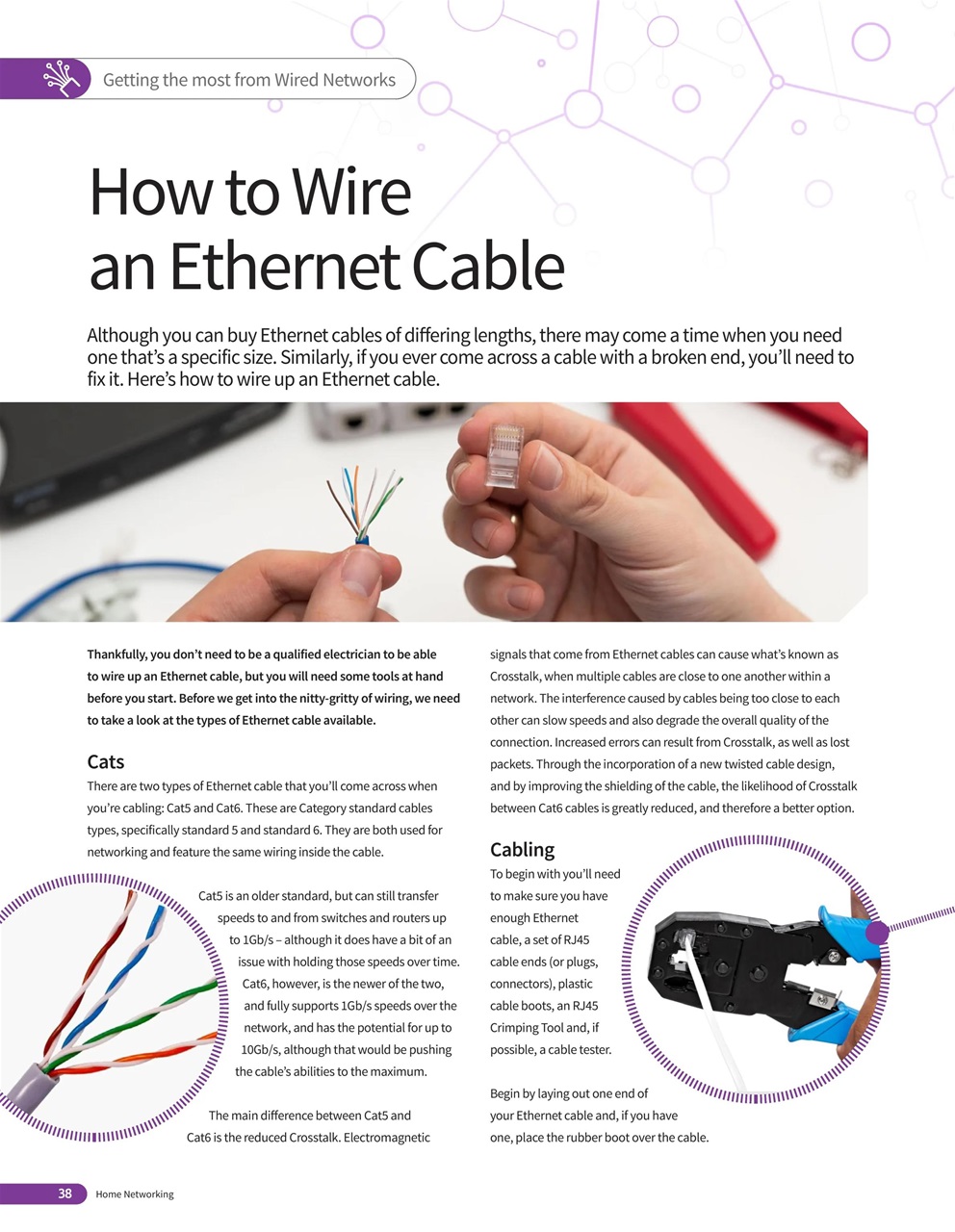 Getting the most from Wired Networks

How to Wire an Ethernet Cable

Although you can buy Ethernet cables of differing lengths, there may come a time when you need one that's a specific size. Similarly, if you ever come across a cable with a broken end, you'll need to fix it. Here's how to wire up an Ethernet cable.

Thankfully, you don't need to be a qualified electrician to be able to wire up an Ethernet cable, but you will need some tools at hand before you start. Before we get into the nitty-gritty of wiring, we need to take a look at the types of Ethernet cable available.

Cats

There are two types of Ethernet cable that you'll come across when you're cabling: Cat5 and Cat6. These are Category standard cables types, specifically standard 5 and standard 6. They are both used for networking and feature the same wiring inside the cable.

Cat5 is an older standard, but can still transfer speeds to and from switches and routers up to 1Gb/s – although it does have a bit of an issue with holding those speeds over time. Cat6, however, is the newer of the two, and fully supports 1Gb/s speeds over the network, and has the potential for up to 10Gb/s, although that would be pushing the cable's abilities to the maximum.

The main difference between Cat5 and Cat6 is the reduced Crosstalk. Electromagnetic signals that come from Ethernet cables can cause what's known as Crosstalk, when multiple cables are close to one another within a network. The interference caused by cables being too close to each other can slow speeds and also degrade the overall quality of the connection. Increased errors can result from Crosstalk, as well as lost packets. Through the incorporation of a new twisted cable design, and by improving the shielding of the cable, the likelihood of Crosstalk between Cat6 cables is greatly reduced, and therefore a better option.

Cabling

To begin with you'll need to make sure you have enough Ethernet cable, a set of RJ45 cable ends (or plugs, connectors), plastic cable boots, an RJ45 Crimping Tool and, if possible, a cable tester.

Begin by laying out one end of your Ethernet cable and, if you have one, place the rubber boot over the cable.

38 Home Networking