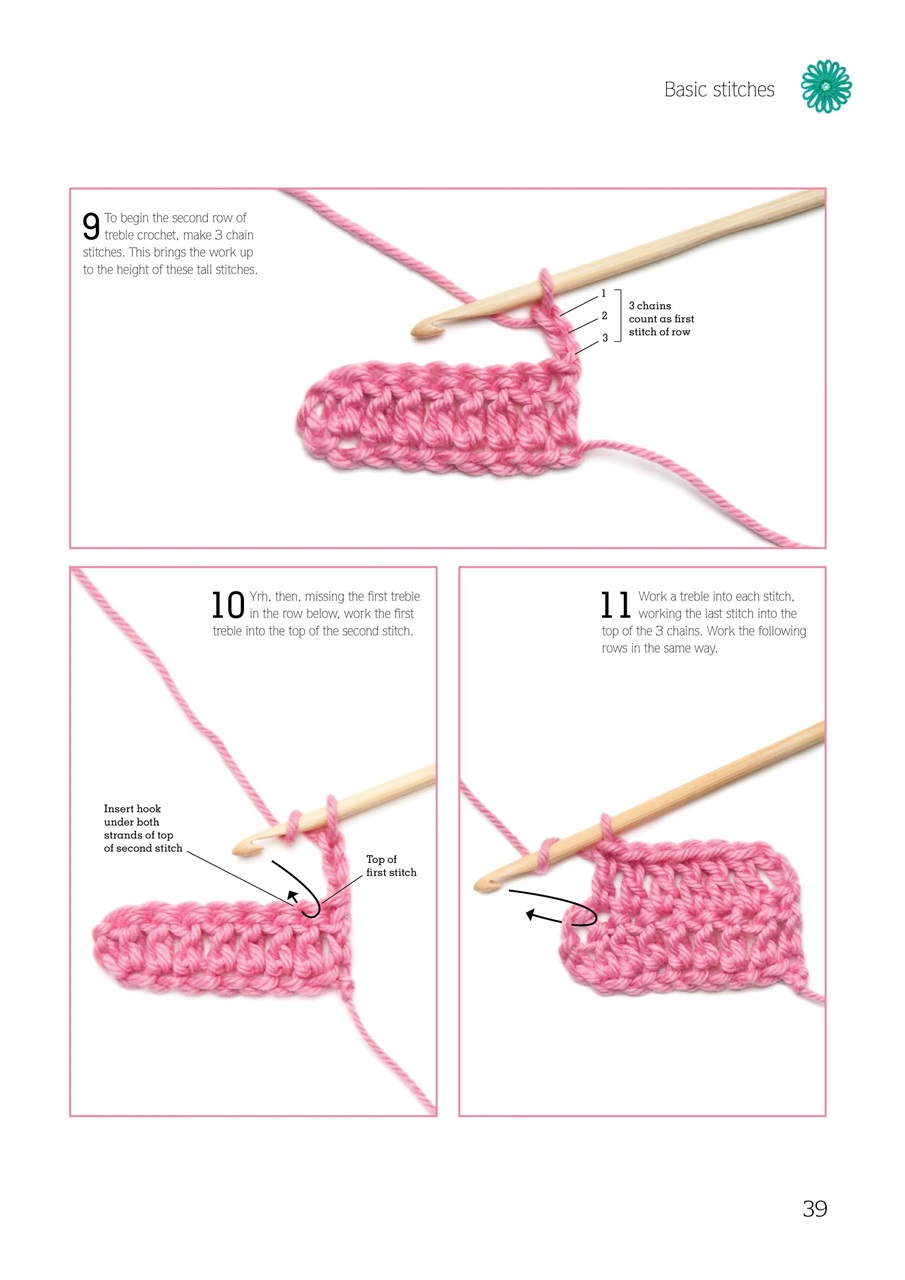 Basic stitches

9 To begin the second row of treble crochet, make 3 chain stitches. This brings the work up to the height of these tall stitches.

1
2
3
3 chains count as first stitch of row

10 Yrh, then, missing the first treble in the row below, work the first treble into the top of the second stitch.

Insert hook under both strands of top of second stitch

Top of first stitch

11 Work a treble into each stitch, working the last stitch into the top of the 3 chains. Work the following rows in the same way.

39