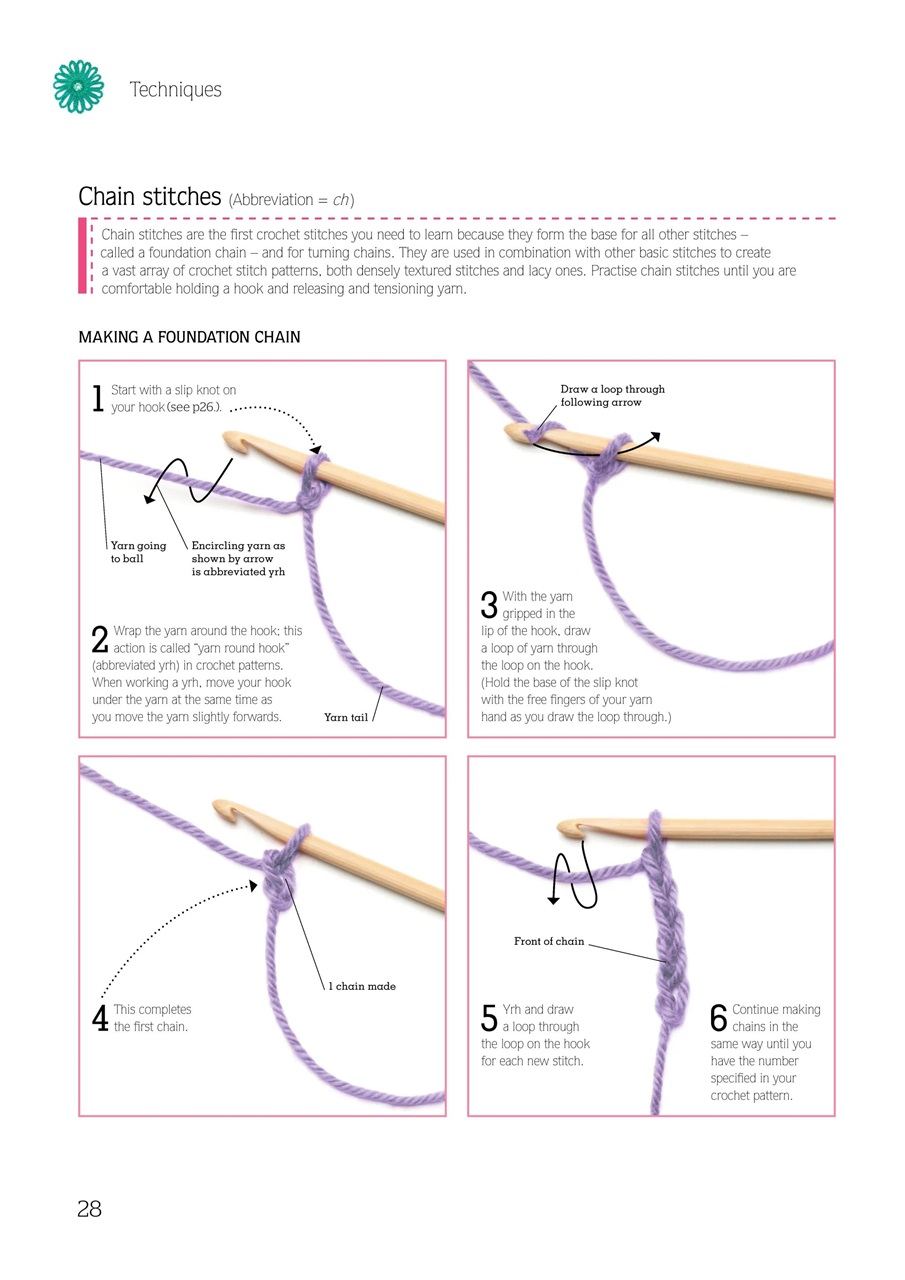 Techniques

Chain stitches (Abbreviation = ch)

Chain stitches are the first crochet stitches you need to learn because they form the base for all other stitches – called a foundation chain – and for turning chains. They are used in combination with other basic stitches to create a vast array of crochet stitch patterns, both densely textured stitches and lacy ones. Practise chain stitches until you are comfortable holding a hook and releasing and tensioning yarn.

MAKING A FOUNDATION CHAIN

1 Start with a slip knot on your hook (see p26).

Yarn going to ball

Encircling yarn as shown by arrow is abbreviated yrh

2 Wrap the yarn around the hook; this action is called "yarn round hook" (abbreviated yrh) in crochet patterns. When working a yrh, move your hook under the yarn at the same time as you move the yarn slightly forwards.

Yarn tail

Draw a loop through following arrow

3 With the yarn gripped in the lip of the hook, draw a loop of yarn through the loop on the hook. (Hold the base of the slip knot with the free fingers of your yarn hand as you draw the loop through.)

1 chain made

4 This completes the first chain.

Front of chain

5 Yrh and draw a loop through the loop on the hook for each new stitch.

6 Continue making chains in the same way until you have the number specified in your crochet pattern.

28