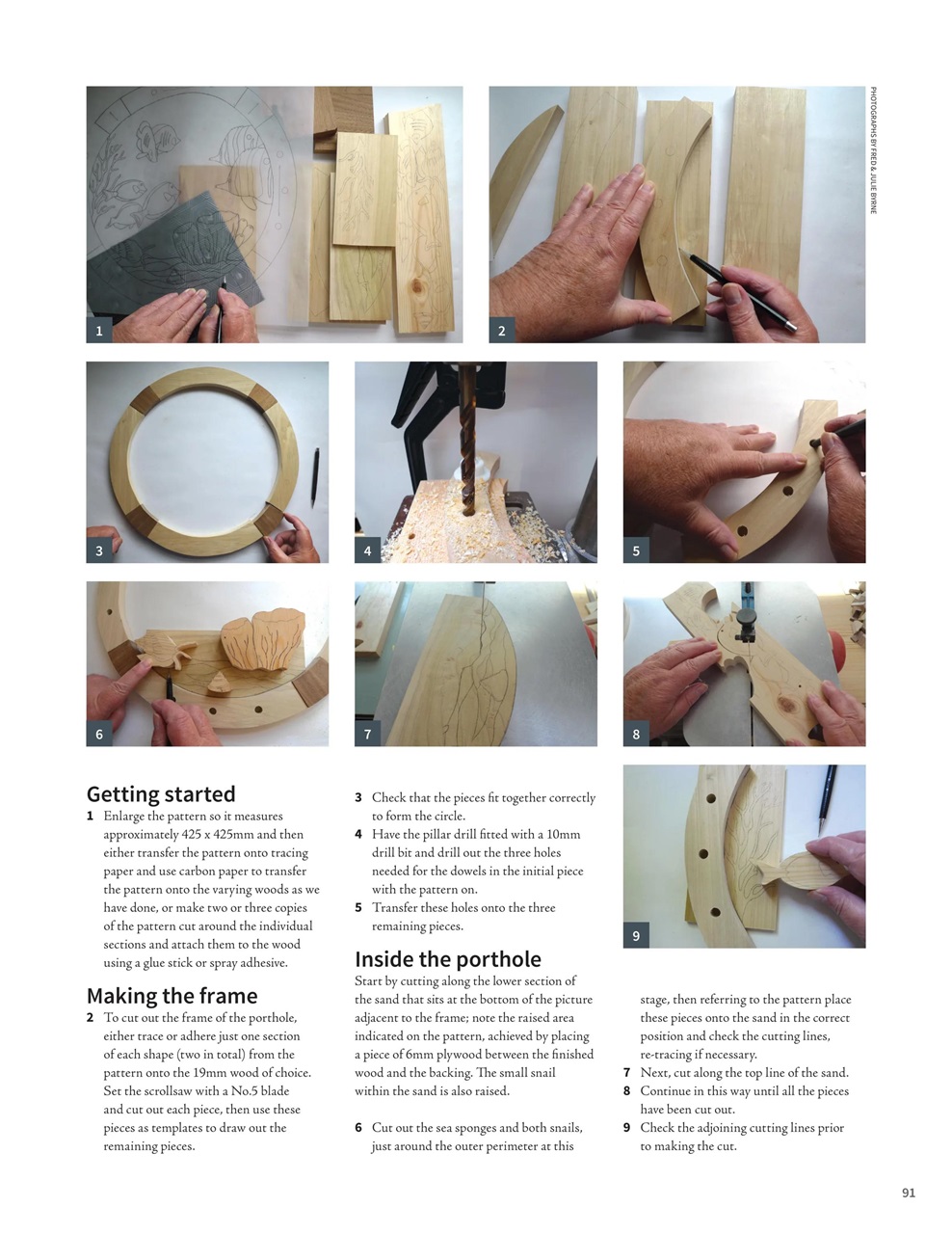 PHOTOGRAPHS BY FRED & JULIE BYRNE

1

2

3

4

5

6

7

8

9

Getting started

1 Enlarge the pattern so it measures approximately 425 x 425mm and then either transfer the pattern onto tracing paper and use carbon paper to transfer the pattern onto the varying woods as we have done, or make two or three copies of the pattern cut around the individual sections and attach them to the wood using a glue stick or spray adhesive.

Making the frame

2 To cut out the frame of the porthole, either trace or adhere just one section of each shape (two in total) from the pattern onto the 19mm wood of choice. Set the scrollsaw with a No.5 blade and cut out each piece, then use these pieces as templates to draw out the remaining pieces.

3 Check that the pieces fit together correctly to form the circle.

4 Have the pillar drill fitted with a 10mm drill bit and drill out the three holes needed for the dowels in the initial piece with the pattern on.

5 Transfer these holes onto the three remaining pieces.

Inside the porthole

Start by cutting along the lower section of the sand that sits at the bottom of the picture adjacent to the frame; note the raised area indicated on the pattern, achieved by placing a piece of 6mm plywood between the finished wood and the backing. The small snail within the sand is also raised.

6 Cut out the sea sponges and both snails, just around the outer perimeter at this stage, then referring to the pattern place these pieces onto the sand in the correct position and check the cutting lines, re-tracing if necessary.

7 Next, cut along the top line of the sand.

8 Continue in this way until all the pieces have been cut out.

9 Check the adjoining cutting lines prior to making the cut.

91