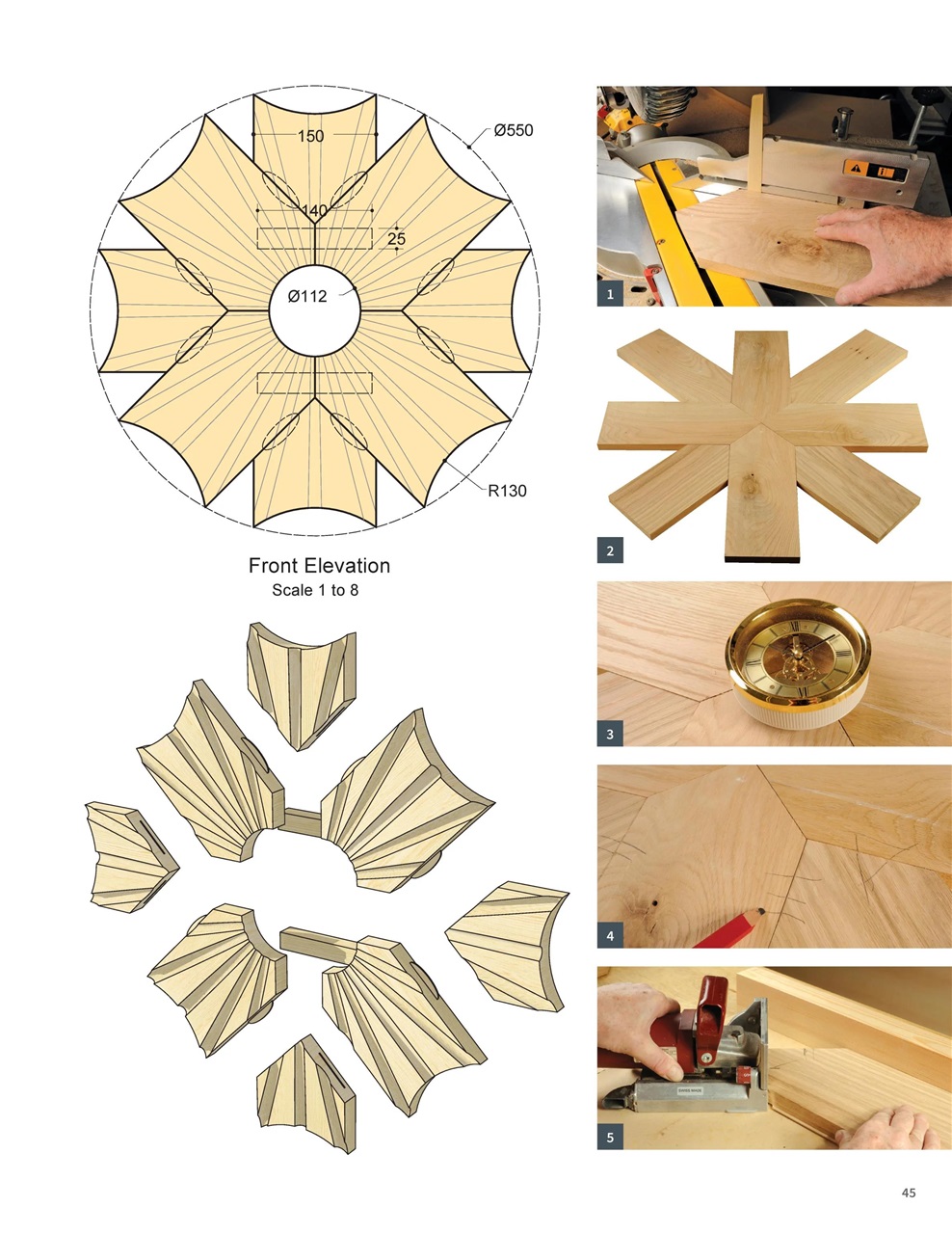 150

Ø550

140

25

Ø112

R130

Front Elevation
Scale 1 to 8

1

2

3

4

5

45