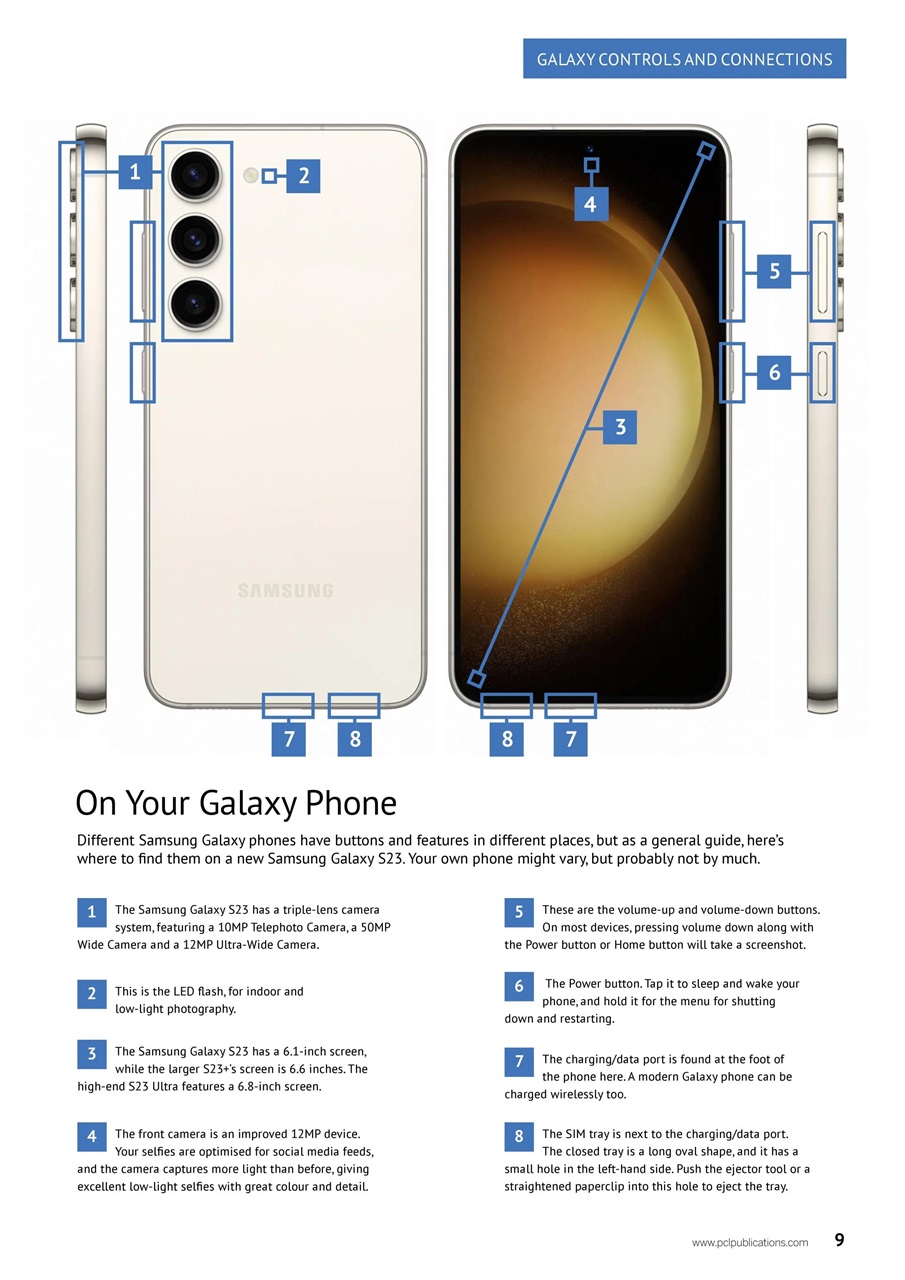 GALAXY CONTROLS AND CONNECTIONS

1

2

4

5

6

3

SAMSUNG

7

8

8

7

On Your Galaxy Phone

Different Samsung Galaxy phones have buttons and features in different places, but as a general guide, here's where to find them on a new Samsung Galaxy S23. Your own phone might vary, but probably not by much.

1 The Samsung Galaxy S23 has a triple-lens camera system, featuring a 10MP Telephoto Camera, a 50MP Wide Camera and a 12MP Ultra-Wide Camera.

2 This is the LED flash, for indoor and low-light photography.

3 The Samsung Galaxy S23 has a 6.1-inch screen, while the larger S23+'s screen is 6.6 inches. The high-end S23 Ultra features a 6.8-inch screen.

4 The front camera is an improved 12MP device. Your selfies are optimised for social media feeds, and the camera captures more light than before, giving excellent low-light selfies with great colour and detail.

5 These are the volume-up and volume-down buttons. On most devices, pressing volume down along with the Power button or Home button will take a screenshot.

6 The Power button. Tap it to sleep and wake your phone, and hold it for the menu for shutting down and restarting.

7 The charging/data port is found at the foot of the phone here. A modern Galaxy phone can be charged wirelessly too.

8 The SIM tray is next to the charging/data port. The closed tray is a long oval shape, and it has a small hole in the left-hand side. Push the ejector tool or a straightened paperclip into this hole to eject the tray.

www.pclpublications.com 9