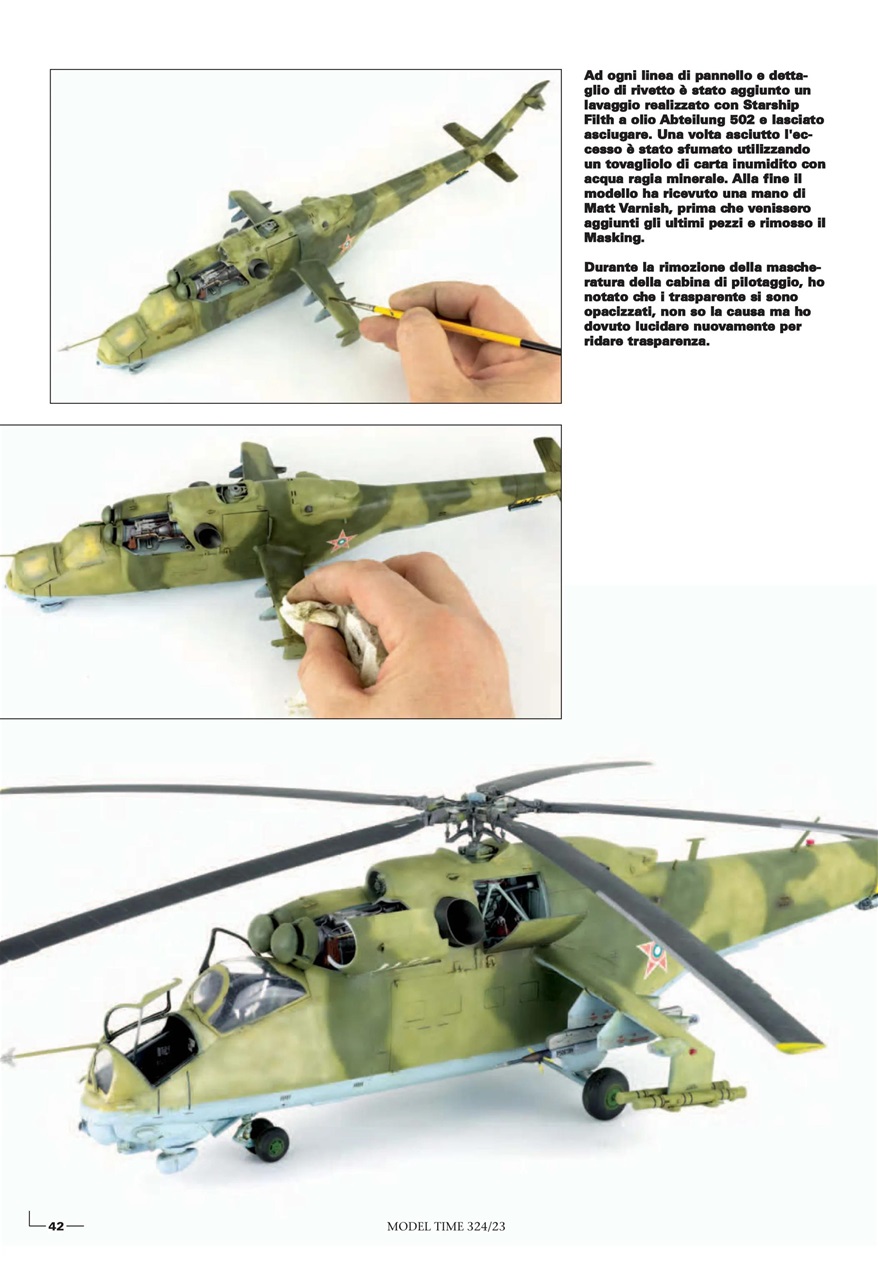 Ad ogni linea di pannello e dettaglio di rivetto è stato aggiunto un lavaggio realizzato con Starship Filth a olio Abteilung 502 e lasciato asciugare. Una volta asciutto l'eccesso è stato sfumato utilizzando un tovagliolo di carta inumidito con acqua ragia minerale. Alla fine il modello ha ricevuto una mano di Matt Varnish, prima che venissero aggiunti gli ultimi pezzi e rimosso il Masking.

Durante la rimozione della mascheratura della cabina di pilotaggio, ho notato che i trasparente si sono opacizzati, non so la causa ma ho dovuto lucidare nuovamente per ridare trasparenza.

42

MODEL TIME 324/23