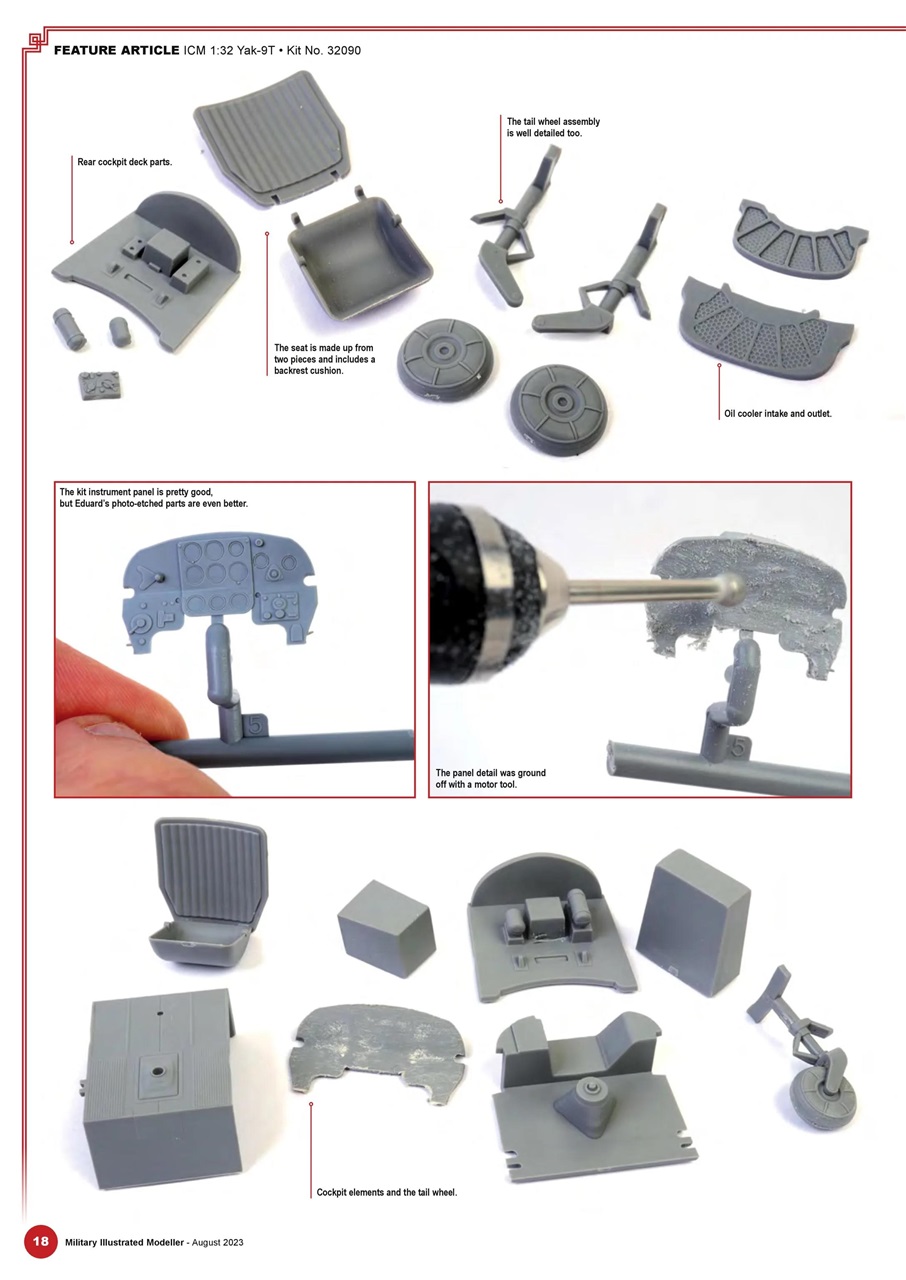 FEATURE ARTICLE ICM 1:32 Yak-9T • Kit No. 32090

Rear cockpit deck parts.

The seat is made up from two pieces and includes a backrest cushion.

The tail wheel assembly is well detailed too.

Oil cooler intake and outlet.

The kit instrument panel is pretty good, but Eduard's photo-etched parts are even better.

5

The panel detail was ground off with a motor tool.

5

Cockpit elements and the tail wheel.

18 Military Illustrated Modeller - August 2023