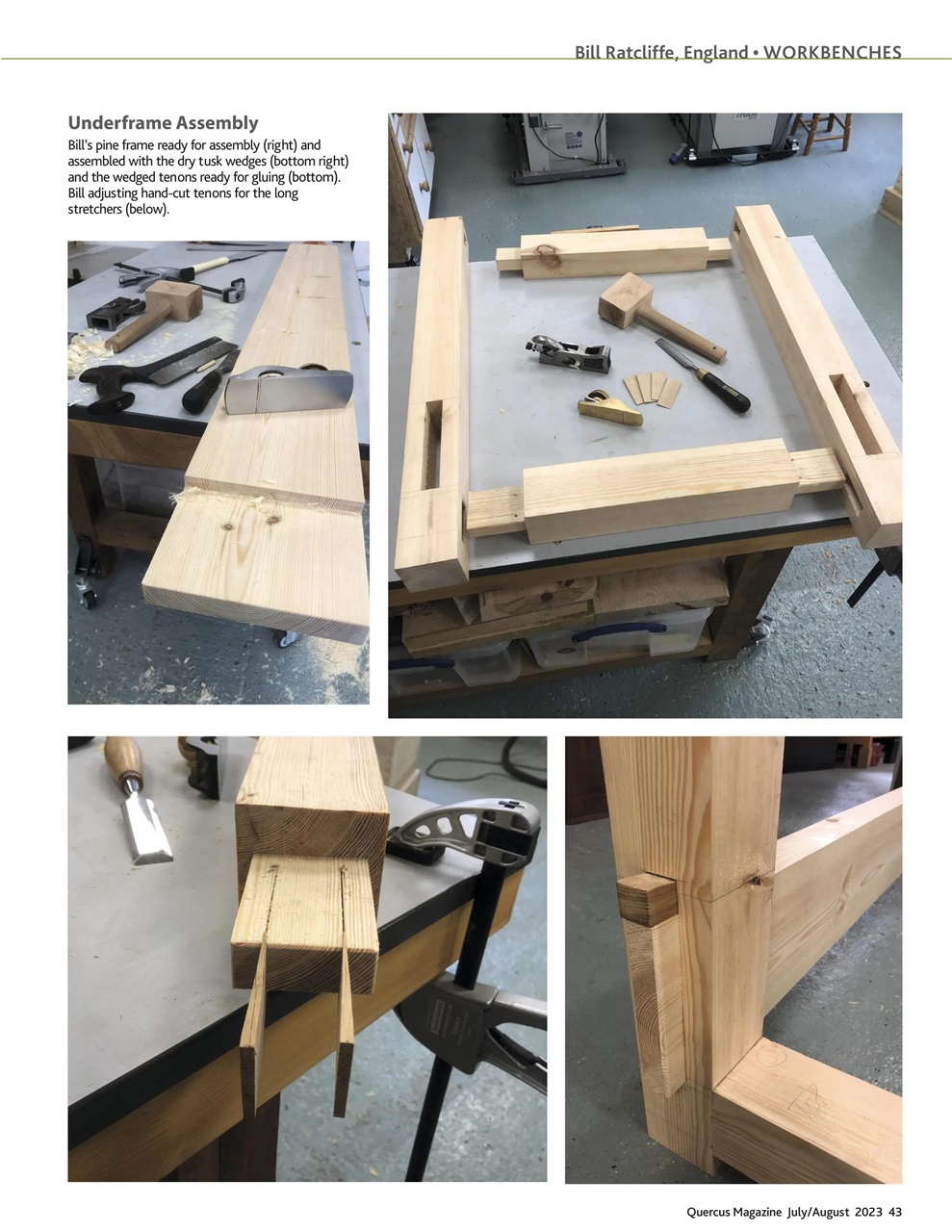 Bill Ratcliffe, England • WORKBENCHES

Underframe Assembly

Bill's pine frame ready for assembly (right) and assembled with the dry tusk wedges (bottom right) and the wedged tenons ready for gluing (bottom). Bill adjusting hand-cut tenons for the long stretchers (below).

Quercus Magazine July/August 2023 43