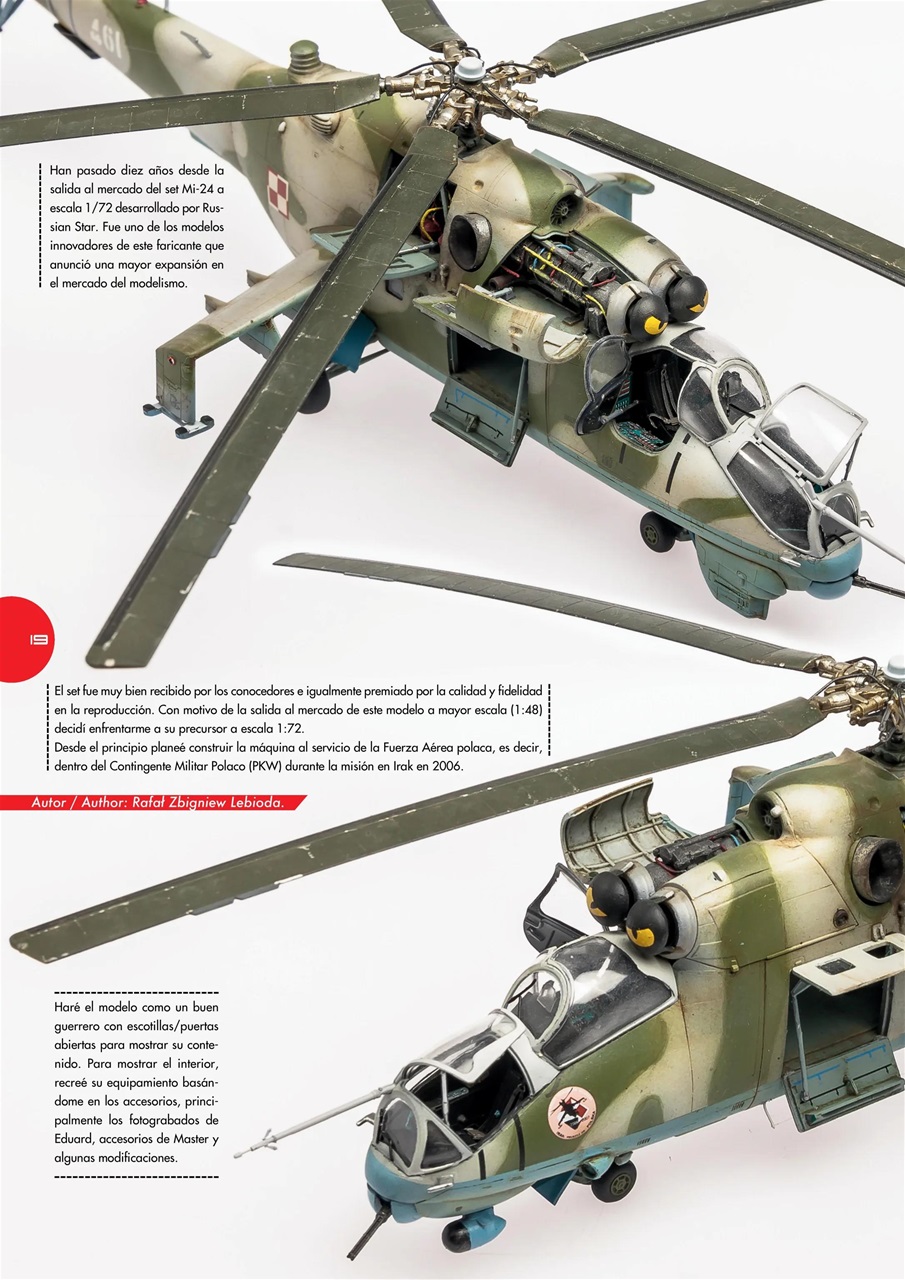 461

Han pasado diez años desde la salida al mercado del set Mi-24 a escala 1/72 desarrollado por Russian Star. Fue uno de los modelos innovadores de este faricante que anunció una mayor expansión en el mercado del modelismo.

19

El set fue muy bien recibido por los conocedores e igualmente premiado por la calidad y fidelidad en la reproducción. Con motivo de la salida al mercado de este modelo a mayor escala (1:48) decidí enfrentarme a su precursor a escala 1:72.
Desde el principio planeé construir la máquina al servicio de la Fuerza Aérea polaca, es decir, dentro del Contingente Militar Polaco (PKW) durante la misión en Irak en 2006.

Autor / Author: Rafał Zbigniew Lebioda.

Haré el modelo como un buen guerrero con escotillas/puertas abiertas para mostrar su contenido. Para mostrar el interior, recreé su equipamiento basándome en los accesorios, principalmente los fotograbados de Eduard, accesorios de Master y algunas modificaciones.