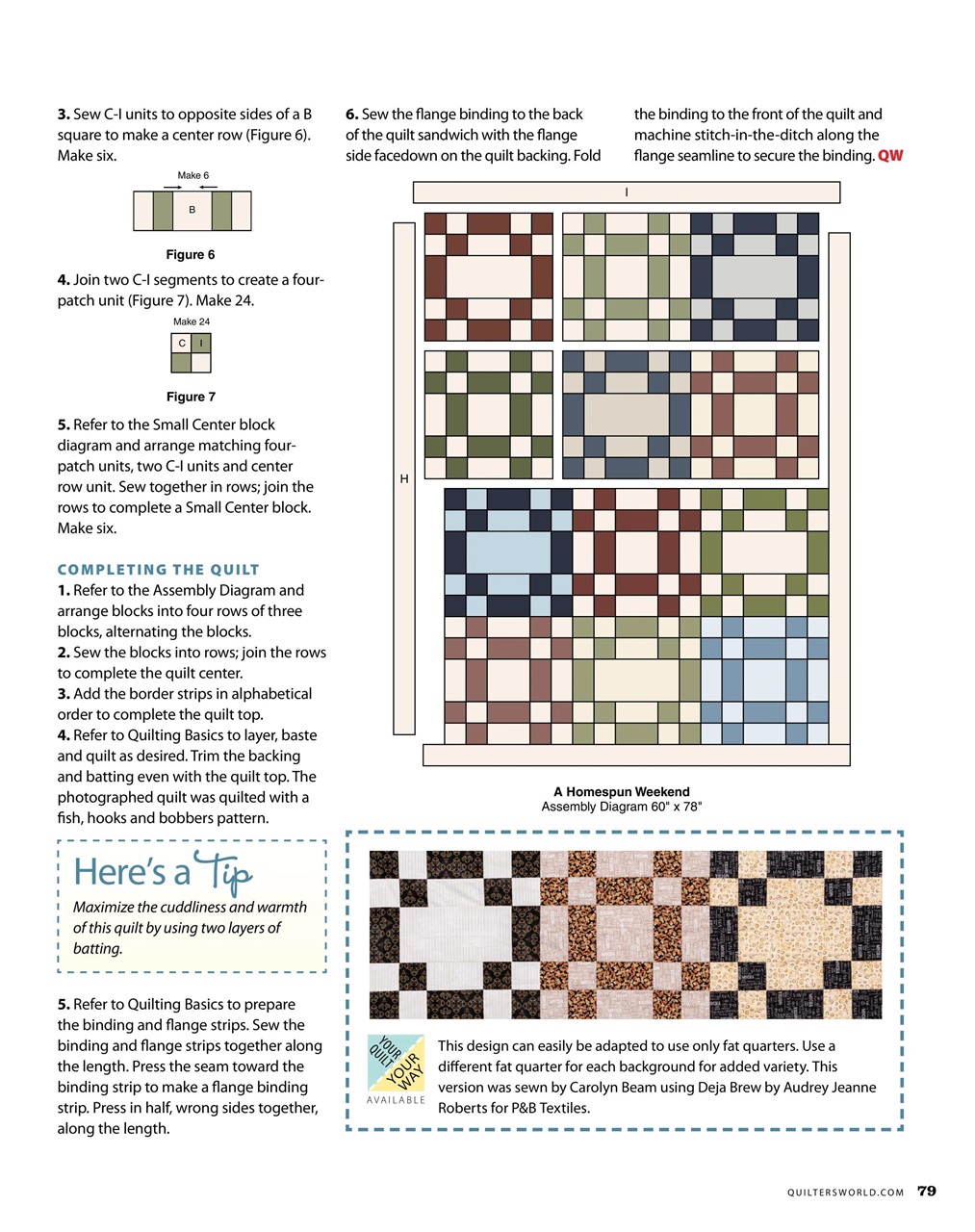 3. Sew C-I units to opposite sides of a B square to make a center row (Figure 6). Make six.

Make 6

B

Figure 6

4. Join two C-I segments to create a four-patch unit (Figure 7). Make 24.

Make 24

C I

Figure 7

5. Refer to the Small Center block diagram and arrange matching four-patch units, two C-I units and center row unit. Sew together in rows; join the rows to complete a Small Center block. Make six.

COMPLETING THE QUILT

1. Refer to the Assembly Diagram and arrange blocks into four rows of three blocks, alternating the blocks.
2. Sew the blocks into rows; join the rows to complete the quilt center.
3. Add the border strips in alphabetical order to complete the quilt top.
4. Refer to Quilting Basics to layer, baste and quilt as desired. Trim the backing and batting even with the quilt top. The photographed quilt was quilted with a fish, hooks and bobbers pattern.

Here's a Tip

Maximize the cuddliness and warmth of this quilt by using two layers of batting.

5. Refer to Quilting Basics to prepare the binding and flange strips. Sew the binding and flange strips together along the length. Press the seam toward the binding strip to make a flange binding strip. Press in half, wrong sides together, along the length.

6. Sew the flange binding to the back of the quilt sandwich with the flange side facedown on the quilt backing. Fold the binding to the front of the quilt and machine stitch-in-the-ditch along the flange seamline to secure the binding. QW

I

H

A Homespun Weekend
Assembly Diagram 60" x 78"

YOUR QUILT YOUR WAY
AVAILABLE

This design can easily be adapted to use only fat quarters. Use a different fat quarter for each background for added variety. This version was sewn by Carolyn Beam using Deja Brew by Audrey Jeanne Roberts for P&B Textiles.

QUILTERSWORLD.COM 79