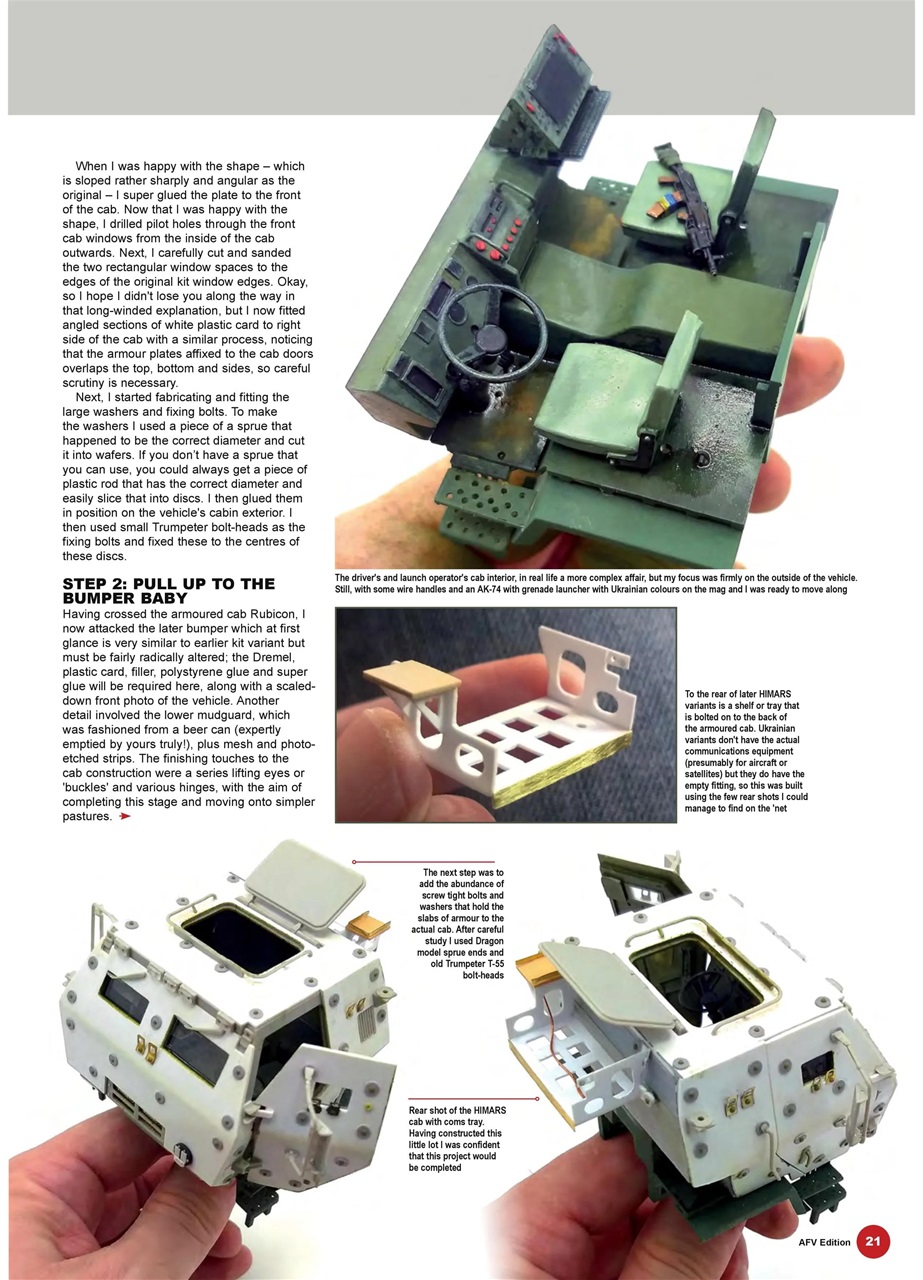 When I was happy with the shape – which is sloped rather sharply and angular as the original – I super glued the plate to the front of the cab. Now that I was happy with the shape, I drilled pilot holes through the front cab windows from the inside of the cab outwards. Next, I carefully cut and sanded the two rectangular window spaces to the edges of the original kit window edges. Okay, so I hope I didn't lose you along the way in that long-winded explanation, but I now fitted angled sections of white plastic card to right side of the cab with a similar process, noticing that the armour plates affixed to the cab doors overlaps the top, bottom and sides, so careful scrutiny is necessary.

Next, I started fabricating and fitting the large washers and fixing bolts. To make the washers I used a piece of a sprue that happened to be the correct diameter and cut it into wafers. If you don't have a sprue that you can use, you could always get a piece of plastic rod that has the correct diameter and easily slice that into discs. I then glued them in position on the vehicle's cabin exterior. I then used small Trumpeter bolt-heads as the fixing bolts and fixed these to the centres of these discs.

STEP 2: PULL UP TO THE BUMPER BABY

Having crossed the armoured cab Rubicon, I now attacked the later bumper which at first glance is very similar to earlier kit variant but must be fairly radically altered; the Dremel, plastic card, filler, polystyrene glue and super glue will be required here, along with a scaled-down front photo of the vehicle. Another detail involved the lower mudguard, which was fashioned from a beer can (expertly emptied by yours truly!), plus mesh and photo-etched strips. The finishing touches to the cab construction were a series lifting eyes or 'buckles' and various hinges, with the aim of completing this stage and moving onto simpler pastures.

The driver's and launch operator's cab interior, in real life a more complex affair, but my focus was firmly on the outside of the vehicle. Still, with some wire handles and an AK-74 with grenade launcher with Ukrainian colours on the mag and I was ready to move along

To the rear of later HIMARS variants is a shelf or tray that is bolted on to the back of the armoured cab. Ukrainian variants don't have the actual communications equipment (presumably for aircraft or satellites) but they do have the empty fitting, so this was built using the few rear shots I could manage to find on the 'net

The next step was to add the abundance of screw tight bolts and washers that hold the slabs of armour to the actual cab. After careful study I used Dragon model sprue ends and old Trumpeter T-55 bolt-heads

Rear shot of the HIMARS cab with coms tray. Having constructed this little lot I was confident that this project would be completed

AFV Edition 21