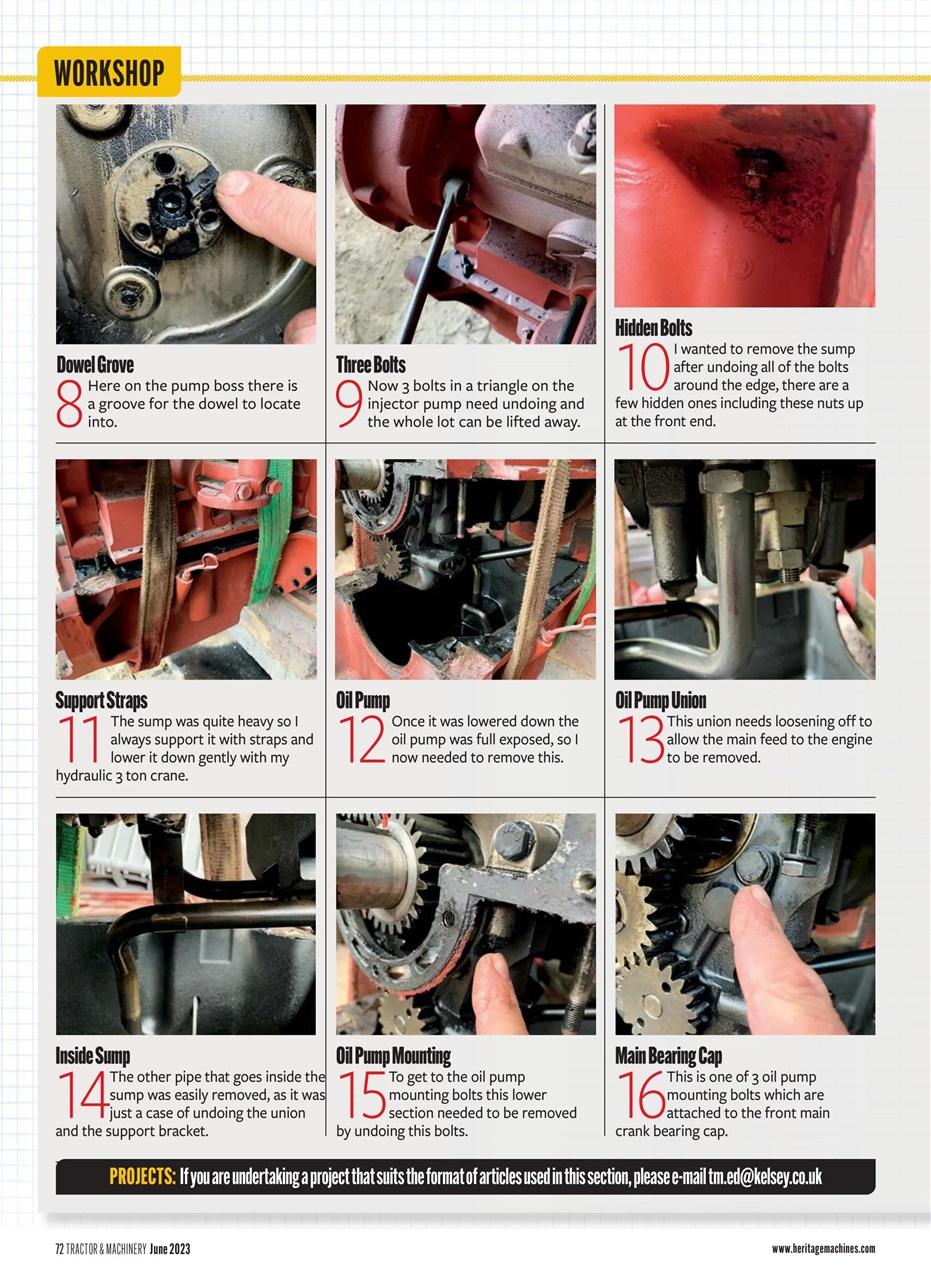 WORKSHOP

Dowel Grove
8 Here on the pump boss there is a groove for the dowel to locate into.

Three Bolts
9 Now 3 bolts in a triangle on the injector pump need undoing and the whole lot can be lifted away.

Hidden Bolts
10 I wanted to remove the sump after undoing all of the bolts around the edge, there are a few hidden ones including these nuts up at the front end.

Support Straps
11 The sump was quite heavy so I always support it with straps and lower it down gently with my hydraulic 3 ton crane.

Oil Pump
12 Once it was lowered down the oil pump was full exposed, so I now needed to remove this.

Oil Pump Union
13 This union needs loosening off to allow the main feed to the engine to be removed.

Inside Sump
14 The other pipe that goes inside the sump was easily removed, as it was just a case of undoing the union and the support bracket.

Oil Pump Mounting
15 To get to the oil pump mounting bolts this lower section needed to be removed by undoing this bolts.

Main Bearing Cap
16 This is one of 3 oil pump mounting bolts which are attached to the front main crank bearing cap.

PROJECTS: If you are undertaking a project that suits the format of articles used in this section, please e-mail tm.ed@kelsey.co.uk

72 TRACTOR & MACHINERY June 2023

www.heritagemachines.com