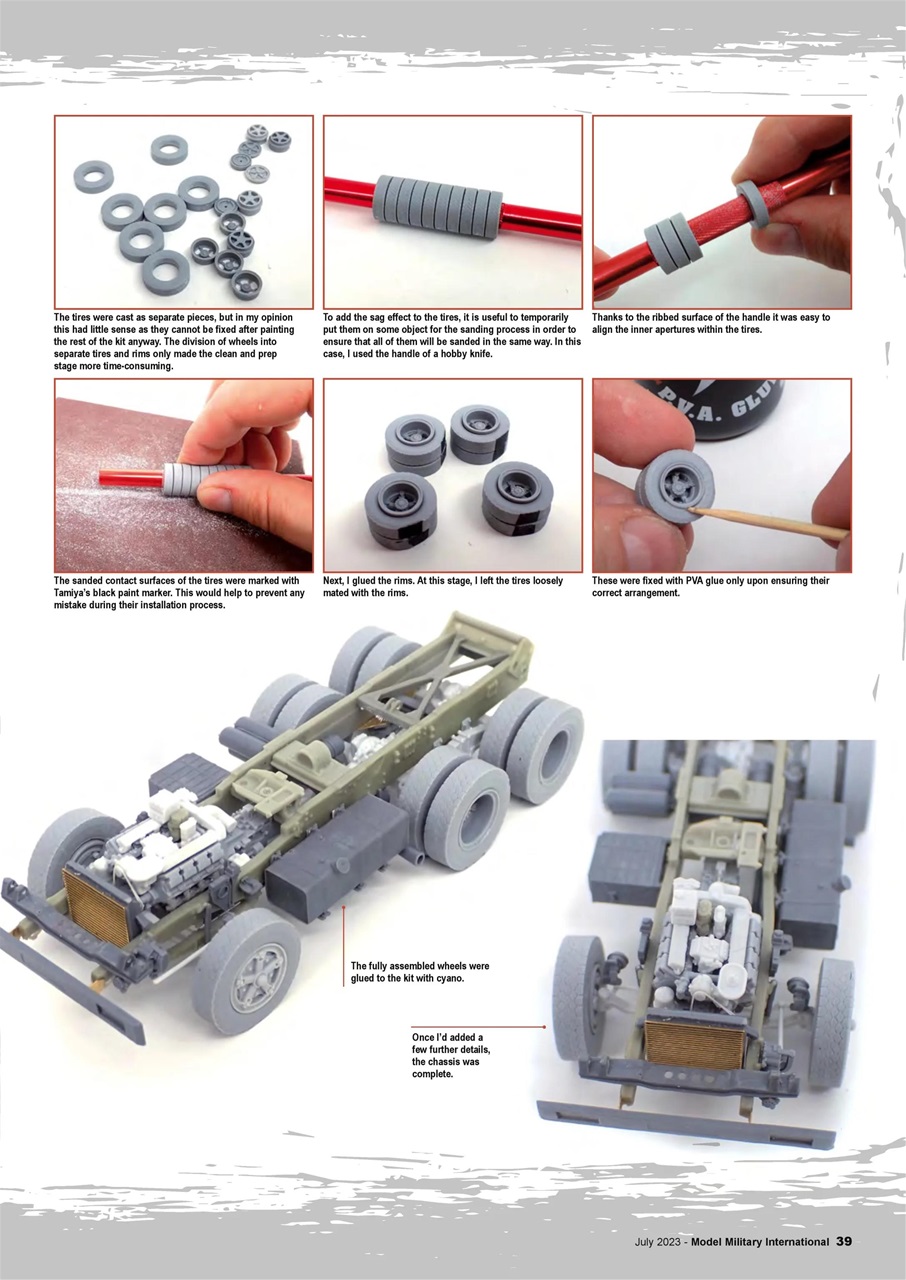 The tires were cast as separate pieces, but in my opinion this had little sense as they cannot be fixed after painting the rest of the kit anyway. The division of wheels into separate tires and rims only made the clean and prep stage more time-consuming.

To add the sag effect to the tires, it is useful to temporarily put them on some object for the sanding process in order to ensure that all of them will be sanded in the same way. In this case, I used the handle of a hobby knife.

Thanks to the ribbed surface of the handle it was easy to align the inner apertures within the tires.

The sanded contact surfaces of the tires were marked with Tamiya's black paint marker. This would help to prevent any mistake during their installation process.

Next, I glued the rims. At this stage, I left the tires loosely mated with the rims.

P.V.A. GLU

These were fixed with PVA glue only upon ensuring their correct arrangement.

The fully assembled wheels were glued to the kit with cyano.

Once I'd added a few further details, the chassis was complete.

July 2023 - Model Military International 39