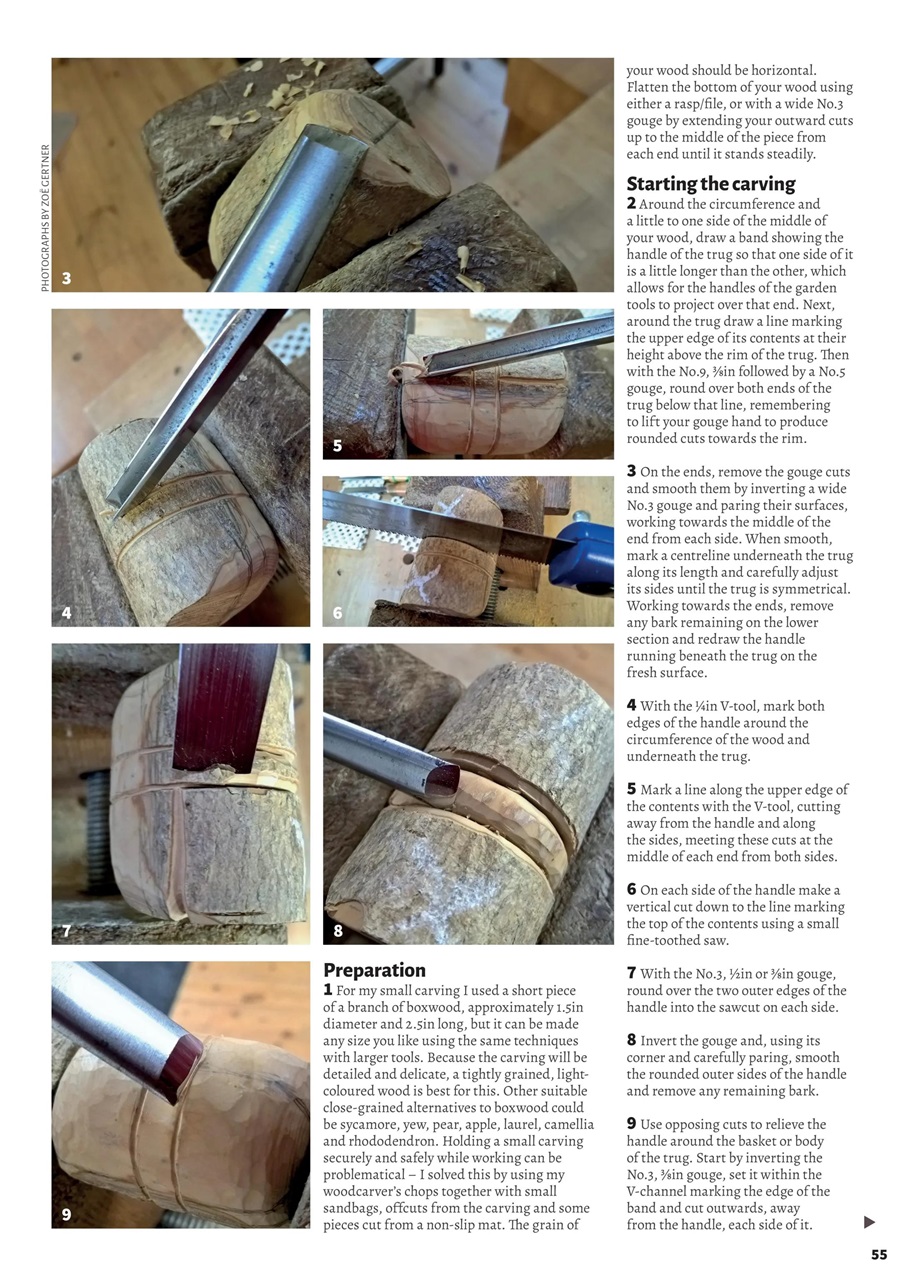 PHOTOGRAPHS BY ZOË GERTNER

3

4

5

6

7

8

9

Preparation

1 For my small carving I used a short piece of a branch of boxwood, approximately 1.5in diameter and 2.5in long, but it can be made any size you like using the same techniques with larger tools. Because the carving will be detailed and delicate, a tightly grained, light-coloured wood is best for this. Other suitable close-grained alternatives to boxwood could be sycamore, yew, pear, apple, laurel, camellia and rhododendron. Holding a small carving securely and safely while working can be problematical – I solved this by using my woodcarver's chops together with small sandbags, offcuts from the carving and some pieces cut from a non-slip mat. The grain of your wood should be horizontal. Flatten the bottom of your wood using either a rasp/file, or with a wide No.3 gouge by extending your outward cuts up to the middle of the piece from each end until it stands steadily.

Starting the carving

2 Around the circumference and a little to one side of the middle of your wood, draw a band showing the handle of the trug so that one side of it is a little longer than the other, which allows for the handles of the garden tools to project over that end. Next, around the trug draw a line marking the upper edge of its contents at their height above the rim of the trug. Then with the No.9, ⅜in followed by a No.5 gouge, round over both ends of the trug below that line, remembering to lift your gouge hand to produce rounded cuts towards the rim.

3 On the ends, remove the gouge cuts and smooth them by inverting a wide No.3 gouge and paring their surfaces, working towards the middle of the end from each side. When smooth, mark a centreline underneath the trug along its length and carefully adjust its sides until the trug is symmetrical. Working towards the ends, remove any bark remaining on the lower section and redraw the handle running beneath the trug on the fresh surface.

4 With the ¼in V-tool, mark both edges of the handle around the circumference of the wood and underneath the trug.

5 Mark a line along the upper edge of the contents with the V-tool, cutting away from the handle and along the sides, meeting these cuts at the middle of each end from both sides.

6 On each side of the handle make a vertical cut down to the line marking the top of the contents using a small fine-toothed saw.

7 With the No.3, ½in or ⅜in gouge, round over the two outer edges of the handle into the sawcut on each side.

8 Invert the gouge and, using its corner and carefully paring, smooth the rounded outer sides of the handle and remove any remaining bark.

9 Use opposing cuts to relieve the handle around the basket or body of the trug. Start by inverting the No.3, ⅜in gouge, set it within the V-channel marking the edge of the band and cut outwards, away from the handle, each side of it.

55