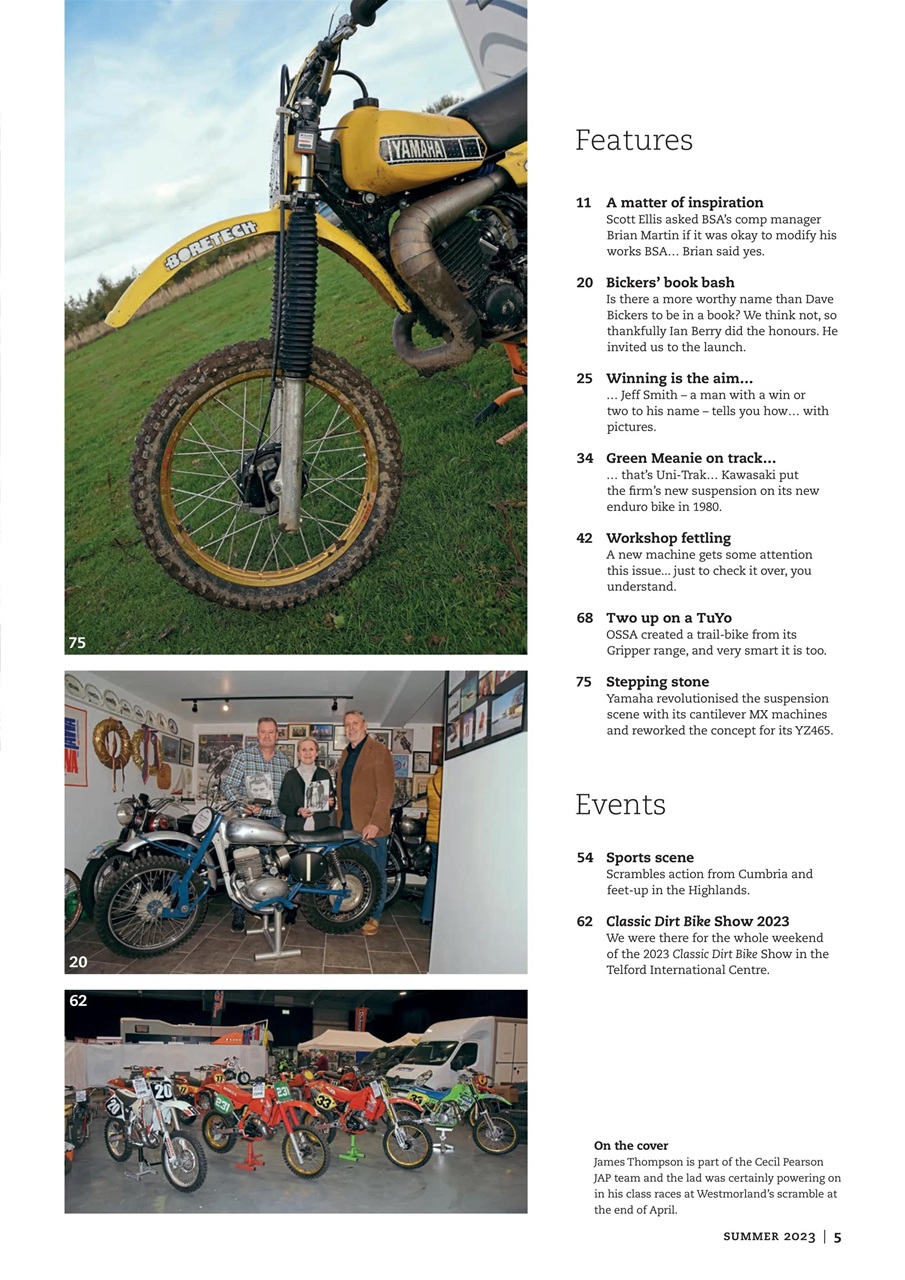 YAMAHA

BORETECH

75

20

62

Features

11 A matter of inspiration
Scott Ellis asked BSA's comp manager Brian Martin if it was okay to modify his works BSA… Brian said yes.

20 Bickers' book bash
Is there a more worthy name than Dave Bickers to be in a book? We think not, so thankfully Ian Berry did the honours. He invited us to the launch.

25 Winning is the aim…
… Jeff Smith – a man with a win or two to his name – tells you how… with pictures.

34 Green Meanie on track…
… that's Uni-Trak… Kawasaki put the firm's new suspension on its new enduro bike in 1980.

42 Workshop fettling
A new machine gets some attention this issue… just to check it over, you understand.

68 Two up on a TuYo
OSSA created a trail-bike from its Gripper range, and very smart it is too.

75 Stepping stone
Yamaha revolutionised the suspension scene with its cantilever MX machines and reworked the concept for its YZ465.

Events

54 Sports scene
Scrambles action from Cumbria and feet-up in the Highlands.

62 Classic Dirt Bike Show 2023
We were there for the whole weekend of the 2023 Classic Dirt Bike Show in the Telford International Centre.

On the cover
James Thompson is part of the Cecil Pearson JAP team and the lad was certainly powering on in his class races at Westmorland's scramble at the end of April.

SUMMER 2023 | 5