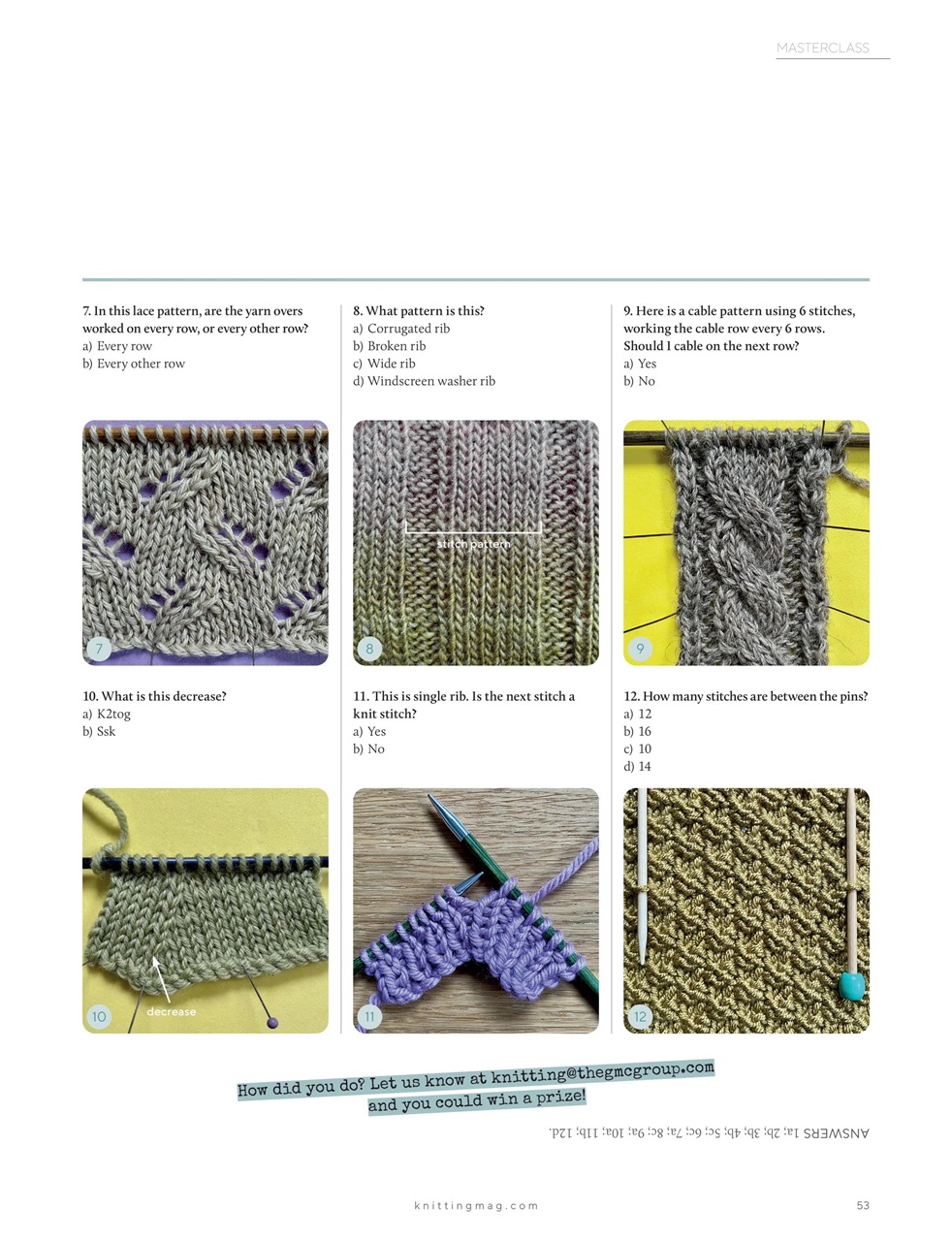 MASTERCLASS

7. In this lace pattern, are the yarn overs worked on every row, or every other row?
a) Every row
b) Every other row

7

8. What pattern is this?
a) Corrugated rib
b) Broken rib
c) Wide rib
d) Windscreen washer rib

stitch pattern

8

9. Here is a cable pattern using 6 stitches, working the cable row every 6 rows. Should I cable on the next row?
a) Yes
b) No

9

10. What is this decrease?
a) K2tog
b) Ssk

decrease

10

11. This is single rib. Is the next stitch a knit stitch?
a) Yes
b) No

11

12. How many stitches are between the pins?
a) 12
b) 16
c) 10
d) 14

12

How did you do? Let us know at knitting@thegmcgroup.com and you could win a prize!

ANSWERS 1a; 2b; 3b; 4b; 5c; 6c; 7a; 8c; 9a; 10a; 11b; 12d.

knittingmag.com

53