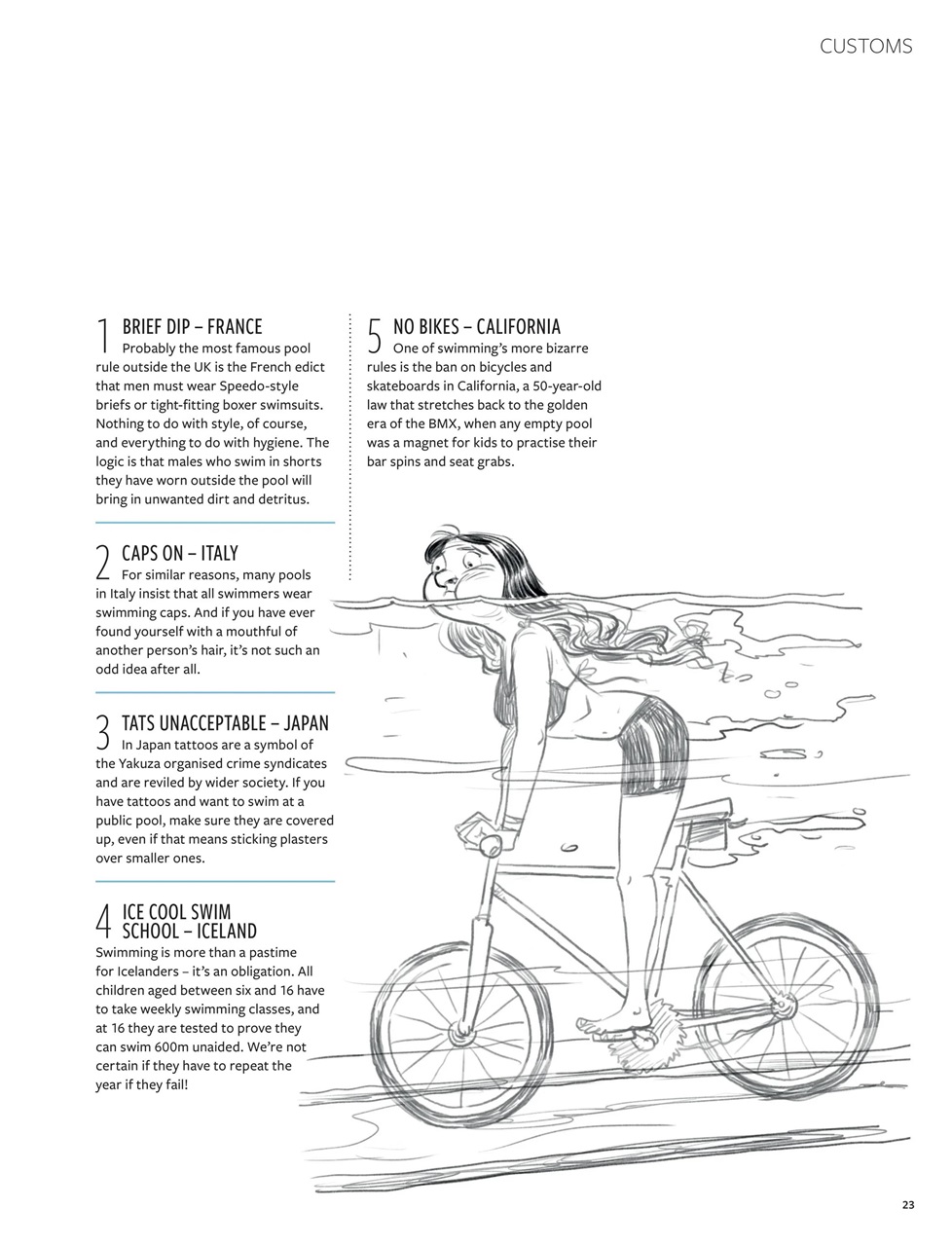 CUSTOMS

1 BRIEF DIP – FRANCE
Probably the most famous pool rule outside the UK is the French edict that men must wear Speedo-style briefs or tight-fitting boxer swimsuits. Nothing to do with style, of course, and everything to do with hygiene. The logic is that males who swim in shorts they have worn outside the pool will bring in unwanted dirt and detritus.

2 CAPS ON – ITALY
For similar reasons, many pools in Italy insist that all swimmers wear swimming caps. And if you have ever found yourself with a mouthful of another person's hair, it's not such an odd idea after all.

3 TATS UNACCEPTABLE – JAPAN
In Japan tattoos are a symbol of the Yakuza organised crime syndicates and are reviled by wider society. If you have tattoos and want to swim at a public pool, make sure they are covered up, even if that means sticking plasters over smaller ones.

4 ICE COOL SWIM SCHOOL – ICELAND
Swimming is more than a pastime for Icelanders – it's an obligation. All children aged between six and 16 have to take weekly swimming classes, and at 16 they are tested to prove they can swim 600m unaided. We're not certain if they have to repeat the year if they fail!

5 NO BIKES – CALIFORNIA
One of swimming's more bizarre rules is the ban on bicycles and skateboards in California, a 50-year-old law that stretches back to the golden era of the BMX, when any empty pool was a magnet for kids to practise their bar spins and seat grabs.

23