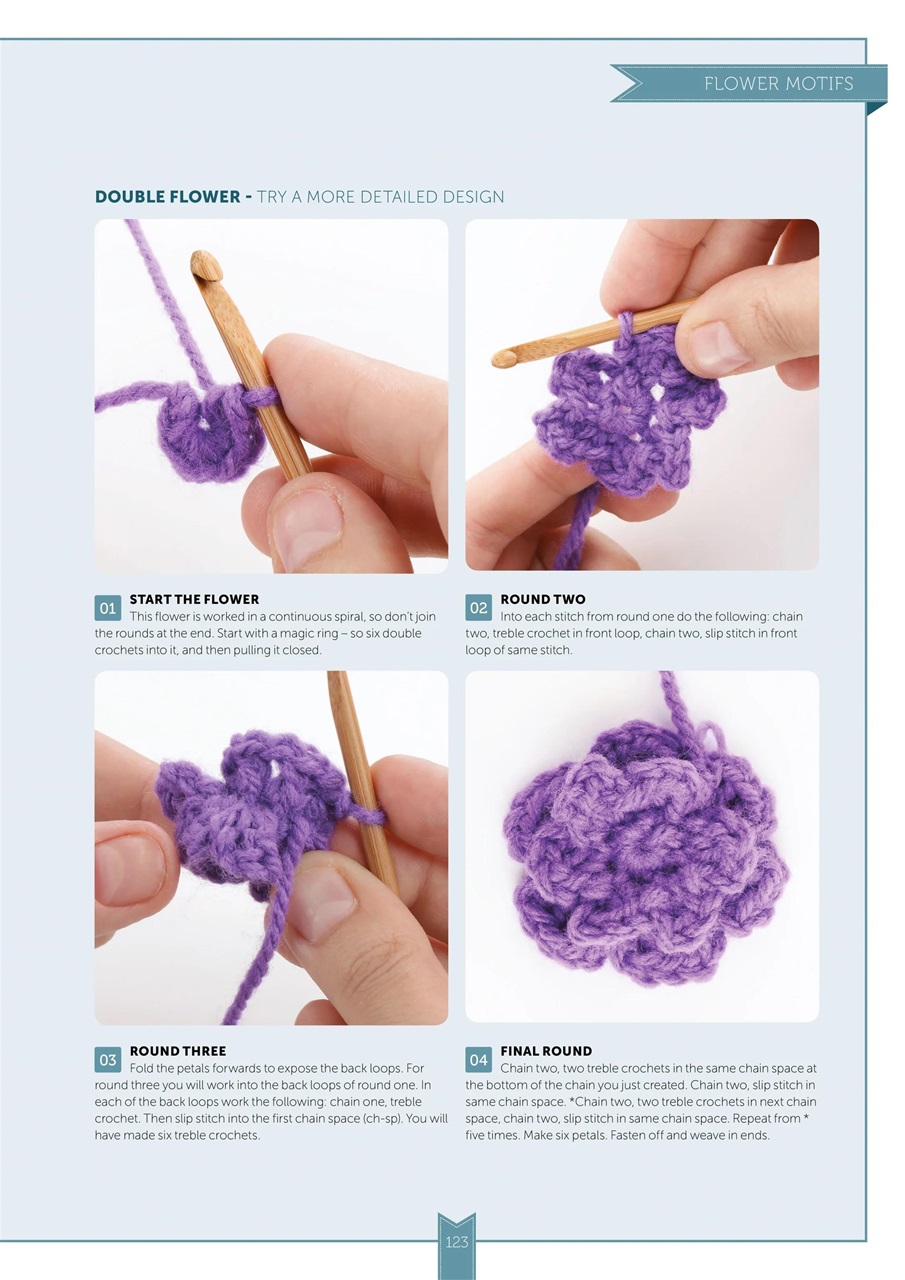 FLOWER MOTIFS

DOUBLE FLOWER - TRY A MORE DETAILED DESIGN

01 START THE FLOWER
This flower is worked in a continuous spiral, so don't join the rounds at the end. Start with a magic ring – so six double crochets into it, and then pulling it closed.

02 ROUND TWO
Into each stitch from round one do the following: chain two, treble crochet in front loop, chain two, slip stitch in front loop of same stitch.

03 ROUND THREE
Fold the petals forwards to expose the back loops. For round three you will work into the back loops of round one. In each of the back loops work the following: chain one, treble crochet. Then slip stitch into the first chain space (ch-sp). You will have made six treble crochets.

04 FINAL ROUND
Chain two, two treble crochets in the same chain space at the bottom of the chain you just created. Chain two, slip stitch in same chain space. *Chain two, two treble crochets in next chain space, chain two, slip stitch in same chain space. Repeat from * five times. Make six petals. Fasten off and weave in ends.

123