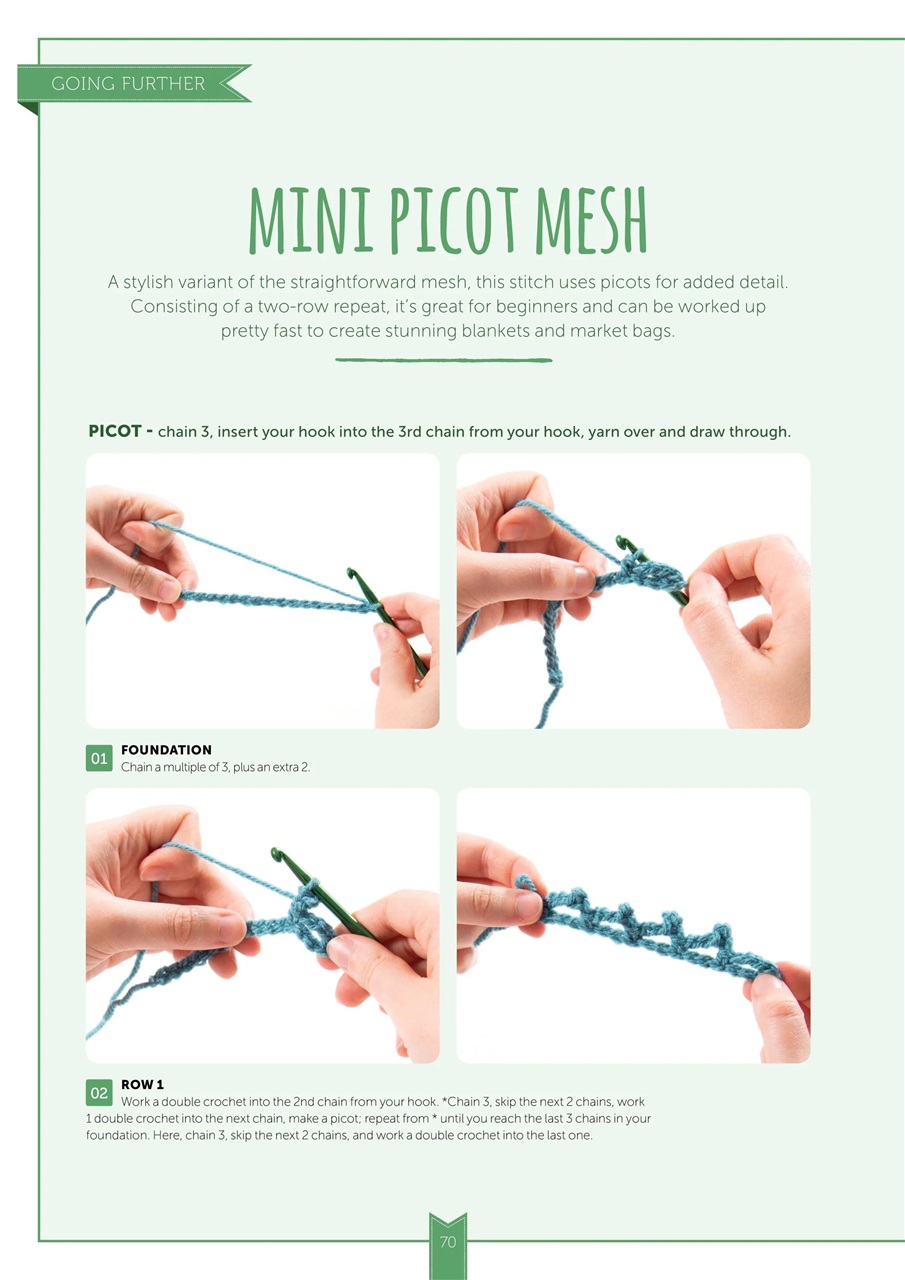 GOING FURTHER

MINI PICOT MESH

A stylish variant of the straightforward mesh, this stitch uses picots for added detail. Consisting of a two-row repeat, it's great for beginners and can be worked up pretty fast to create stunning blankets and market bags.

PICOT - chain 3, insert your hook into the 3rd chain from your hook, yarn over and draw through.

01 FOUNDATION
Chain a multiple of 3, plus an extra 2.

02 ROW 1
Work a double crochet into the 2nd chain from your hook. *Chain 3, skip the next 2 chains, work 1 double crochet into the next chain, make a picot; repeat from * until you reach the last 3 chains in your foundation. Here, chain 3, skip the next 2 chains, and work a double crochet into the last one.

70