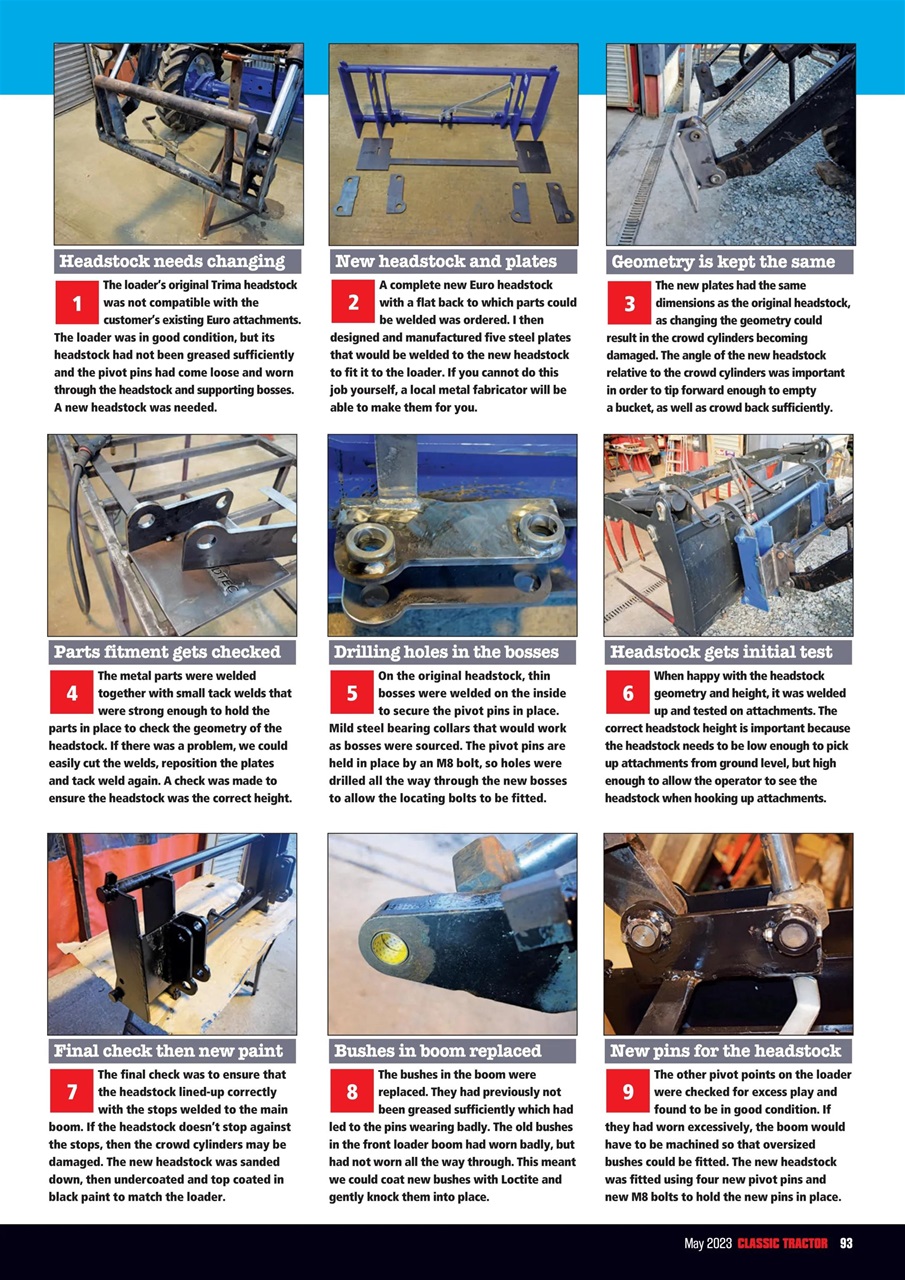 Headstock needs changing

1 The loader's original Trima headstock was not compatible with the customer's existing Euro attachments. The loader was in good condition, but its headstock had not been greased sufficiently and the pivot pins had come loose and worn through the headstock and supporting bosses. A new headstock was needed.

New headstock and plates

2 A complete new Euro headstock with a flat back to which parts could be welded was ordered. I then designed and manufactured five steel plates that would be welded to the new headstock to fit it to the loader. If you cannot do this job yourself, a local metal fabricator will be able to make them for you.

Geometry is kept the same

3 The new plates had the same dimensions as the original headstock, as changing the geometry could result in the crowd cylinders becoming damaged. The angle of the new headstock relative to the crowd cylinders was important in order to tip forward enough to empty a bucket, as well as crowd back sufficiently.

Parts fitment gets checked

4 The metal parts were welded together with small tack welds that were strong enough to hold the parts in place to check the geometry of the headstock. If there was a problem, we could easily cut the welds, reposition the plates and tack weld again. A check was made to ensure the headstock was the correct height.

Drilling holes in the bosses

5 On the original headstock, thin bosses were welded on the inside to secure the pivot pins in place. Mild steel bearing collars that would work as bosses were sourced. The pivot pins are held in place by an M8 bolt, so holes were drilled all the way through the new bosses to allow the locating bolts to be fitted.

Headstock gets initial test

6 When happy with the headstock geometry and height, it was welded up and tested on attachments. The correct headstock height is important because the headstock needs to be low enough to pick up attachments from ground level, but high enough to allow the operator to see the headstock when hooking up attachments.

Final check then new paint

7 The final check was to ensure that the headstock lined-up correctly with the stops welded to the main boom. If the headstock doesn't stop against the stops, then the crowd cylinders may be damaged. The new headstock was sanded down, then undercoated and top coated in black paint to match the loader.

Bushes in boom replaced

8 The bushes in the boom were replaced. They had previously not been greased sufficiently which had led to the pins wearing badly. The old bushes in the front loader boom had worn badly, but had not worn all the way through. This meant we could coat new bushes with Loctite and gently knock them into place.

New pins for the headstock

9 The other pivot points on the loader were checked for excess play and found to be in good condition. If they had worn excessively, the boom would have to be machined so that oversized bushes could be fitted. The new headstock was fitted using four new pivot pins and new M8 bolts to hold the new pins in place.

May 2023 CLASSIC TRACTOR 93