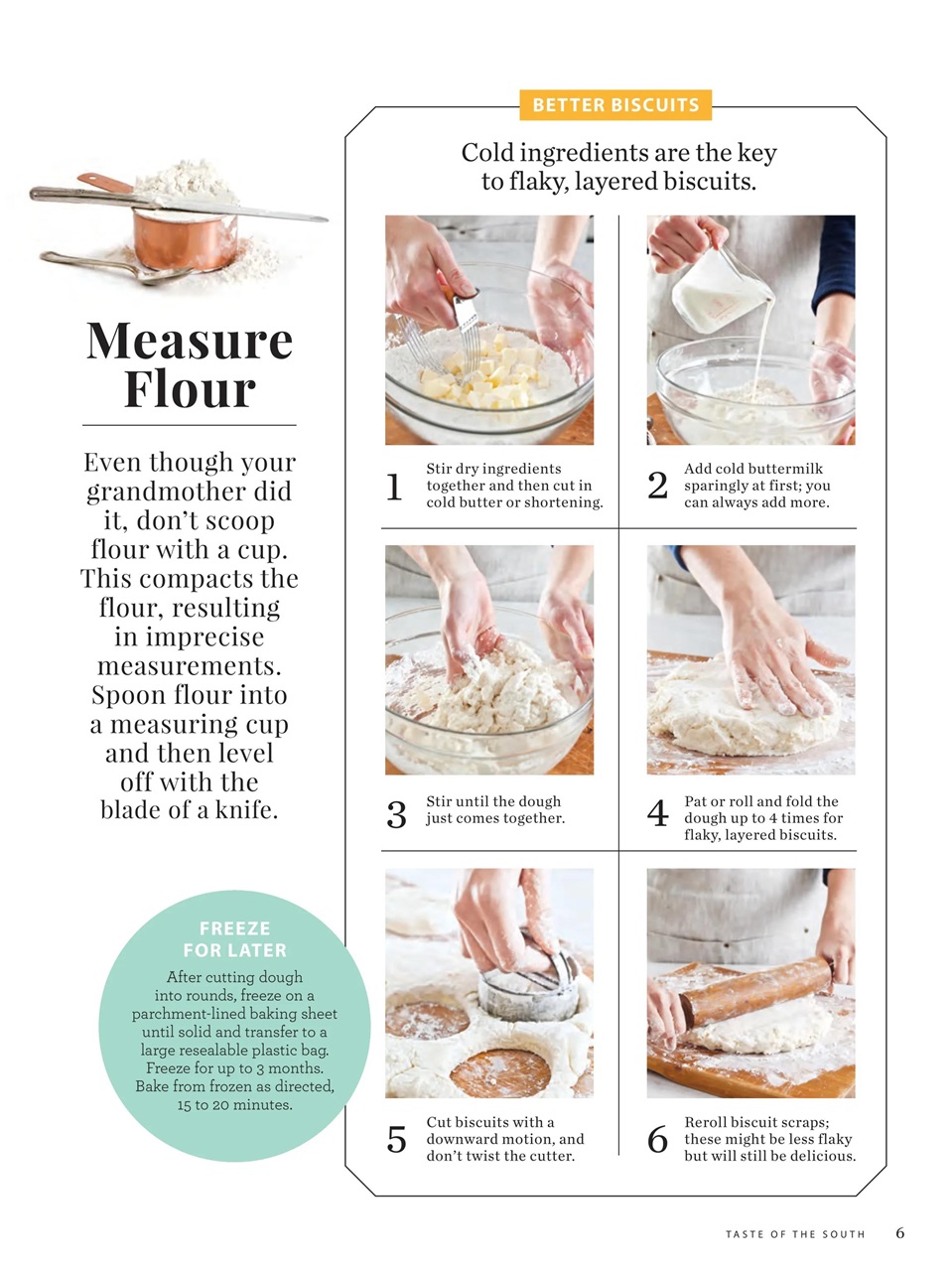 Measure Flour

Even though your grandmother did it, don't scoop flour with a cup. This compacts the flour, resulting in imprecise measurements. Spoon flour into a measuring cup and then level off with the blade of a knife.

FREEZE FOR LATER
After cutting dough into rounds, freeze on a parchment-lined baking sheet until solid and transfer to a large resealable plastic bag. Freeze for up to 3 months. Bake from frozen as directed, 15 to 20 minutes.

BETTER BISCUITS

Cold ingredients are the key to flaky, layered biscuits.

1 Stir dry ingredients together and then cut in cold butter or shortening.

2 Add cold buttermilk sparingly at first; you can always add more.

3 Stir until the dough just comes together.

4 Pat or roll and fold the dough up to 4 times for flaky, layered biscuits.

5 Cut biscuits with a downward motion, and don't twist the cutter.

6 Reroll biscuit scraps; these might be less flaky but will still be delicious.

TASTE OF THE SOUTH 6