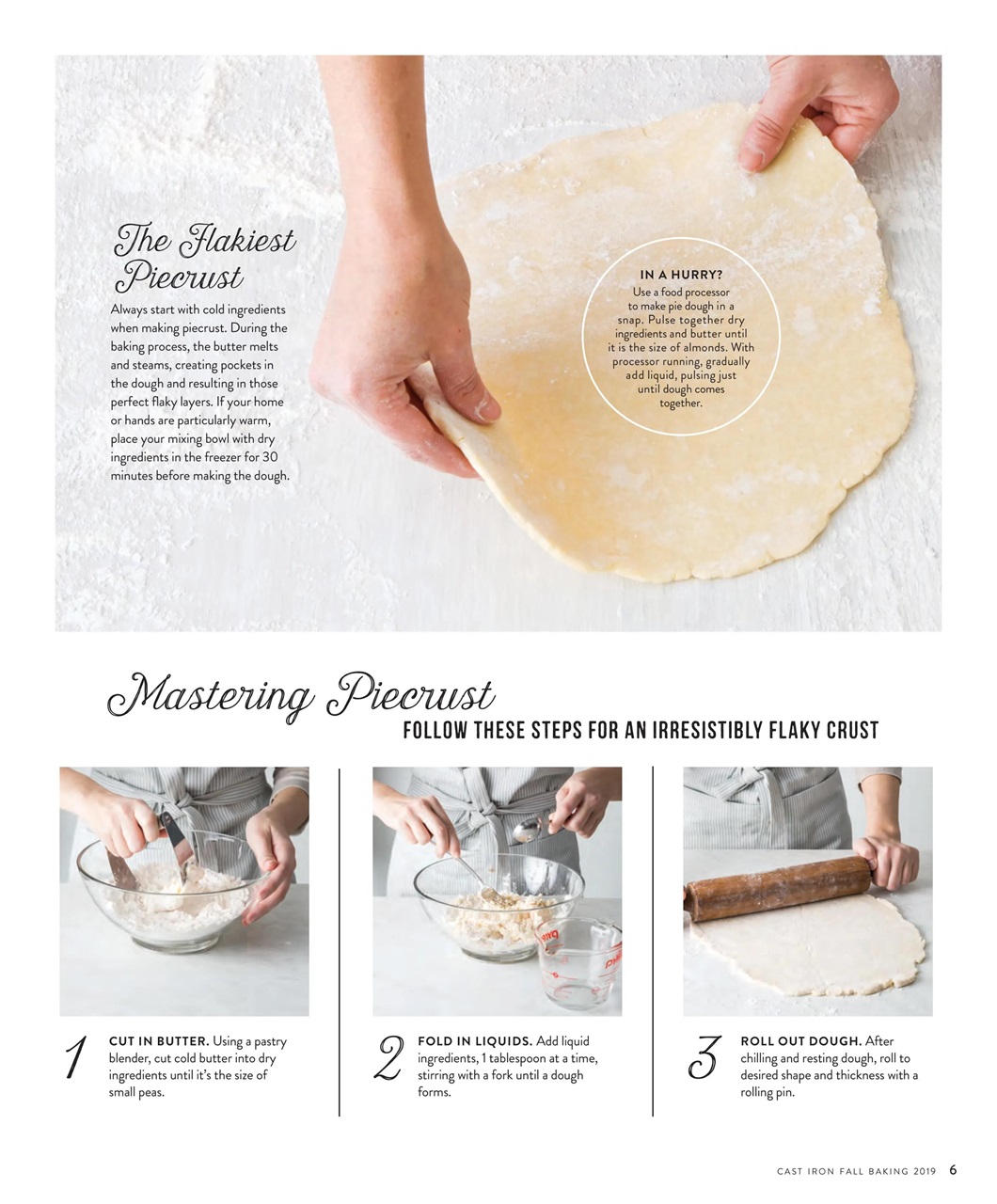 The Flakiest Piecrust

Always start with cold ingredients when making piecrust. During the baking process, the butter melts and steams, creating pockets in the dough and resulting in those perfect flaky layers. If your home or hands are particularly warm, place your mixing bowl with dry ingredients in the freezer for 30 minutes before making the dough.

IN A HURRY?
Use a food processor to make pie dough in a snap. Pulse together dry ingredients and butter until it is the size of almonds. With processor running, gradually add liquid, pulsing just until dough comes together.

Mastering Piecrust
FOLLOW THESE STEPS FOR AN IRRESISTIBLY FLAKY CRUST

1 CUT IN BUTTER. Using a pastry blender, cut cold butter into dry ingredients until it's the size of small peas.

2 FOLD IN LIQUIDS. Add liquid ingredients, 1 tablespoon at a time, stirring with a fork until a dough forms.

3 ROLL OUT DOUGH. After chilling and resting dough, roll to desired shape and thickness with a rolling pin.

CAST IRON FALL BAKING 2019 6