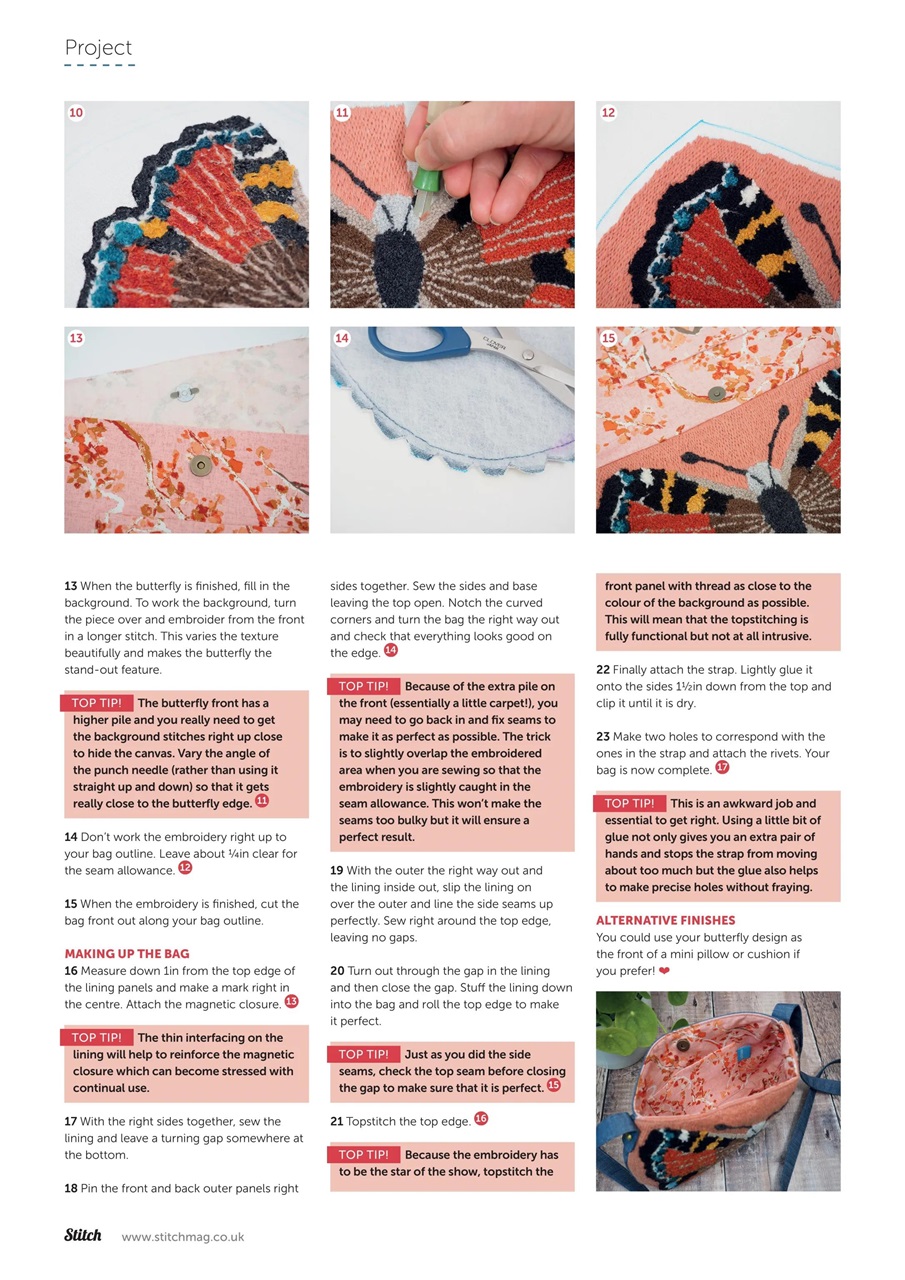 Project

10

11

12

13

14

15

13 When the butterfly is finished, fill in the background. To work the background, turn the piece over and embroider from the front in a longer stitch. This varies the texture beautifully and makes the butterfly the stand-out feature.

TOP TIP! The butterfly front has a higher pile and you really need to get the background stitches right up close to hide the canvas. Vary the angle of the punch needle (rather than using it straight up and down) so that it gets really close to the butterfly edge. 11

14 Don't work the embroidery right up to your bag outline. Leave about ¼in clear for the seam allowance. 12

15 When the embroidery is finished, cut the bag front out along your bag outline.

MAKING UP THE BAG
16 Measure down 1in from the top edge of the lining panels and make a mark right in the centre. Attach the magnetic closure. 13

TOP TIP! The thin interfacing on the lining will help to reinforce the magnetic closure which can become stressed with continual use.

17 With the right sides together, sew the lining and leave a turning gap somewhere at the bottom.

18 Pin the front and back outer panels right sides together. Sew the sides and base leaving the top open. Notch the curved corners and turn the bag the right way out and check that everything looks good on the edge. 14

TOP TIP! Because of the extra pile on the front (essentially a little carpet!), you may need to go back in and fix seams to make it as perfect as possible. The trick is to slightly overlap the embroidered area when you are sewing so that the embroidery is slightly caught in the seam allowance. This won't make the seams too bulky but it will ensure a perfect result.

19 With the outer the right way out and the lining inside out, slip the lining on over the outer and line the side seams up perfectly. Sew right around the top edge, leaving no gaps.

20 Turn out through the gap in the lining and then close the gap. Stuff the lining down into the bag and roll the top edge to make it perfect.

TOP TIP! Just as you did the side seams, check the top seam before closing the gap to make sure that it is perfect. 15

21 Topstitch the top edge. 16

TOP TIP! Because the embroidery has to be the star of the show, topstitch the front panel with thread as close to the colour of the background as possible. This will mean that the topstitching is fully functional but not at all intrusive.

22 Finally attach the strap. Lightly glue it onto the sides 1½in down from the top and clip it until it is dry.

23 Make two holes to correspond with the ones in the strap and attach the rivets. Your bag is now complete. 17

TOP TIP! This is an awkward job and essential to get right. Using a little bit of glue not only gives you an extra pair of hands and stops the strap from moving about too much but the glue also helps to make precise holes without fraying.

ALTERNATIVE FINISHES
You could use your butterfly design as the front of a mini pillow or cushion if you prefer! ❤

Stitch www.stitchmag.co.uk