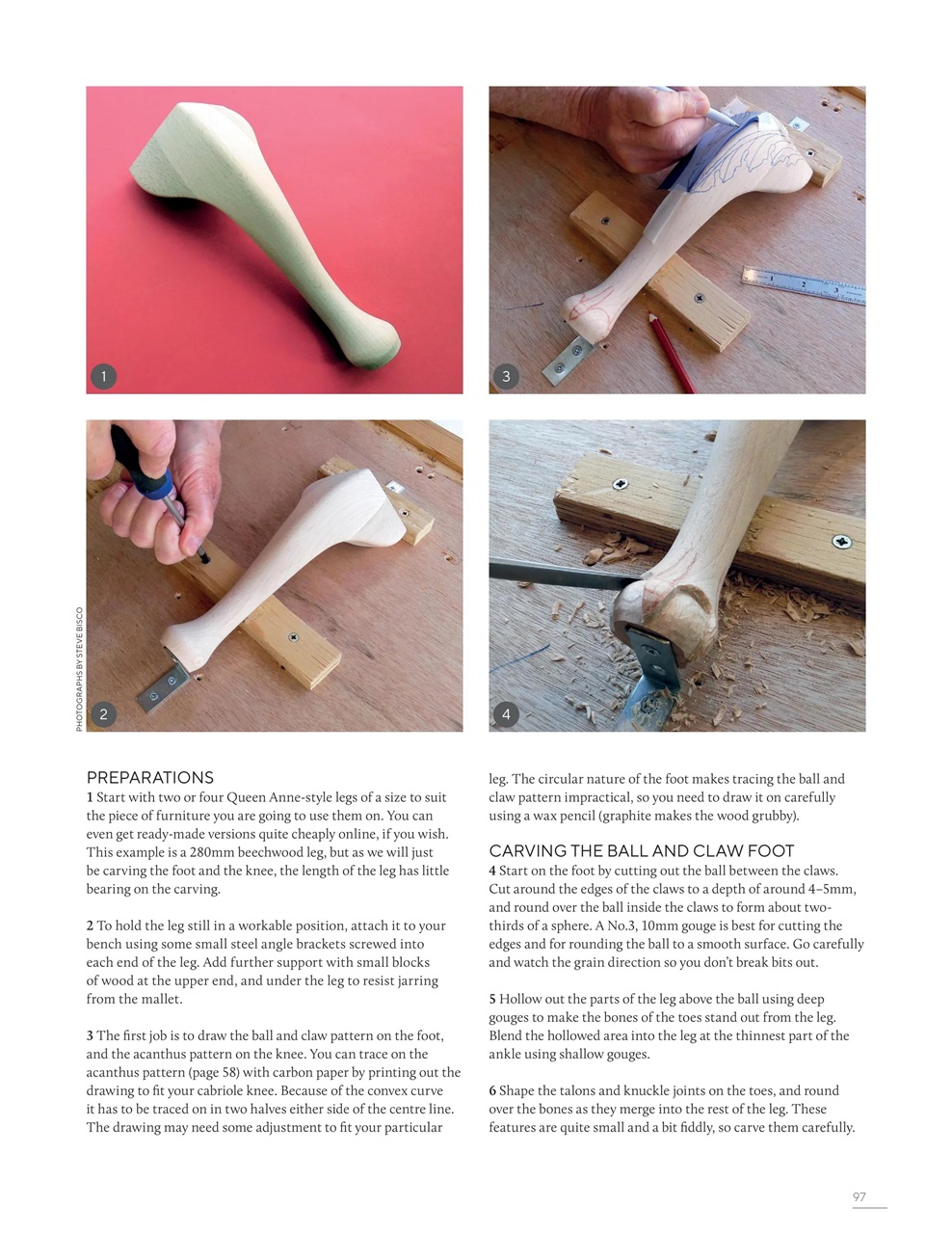 1

3

PHOTOGRAPHS BY STEVE BISCO

2

4

PREPARATIONS
1 Start with two or four Queen Anne-style legs of a size to suit the piece of furniture you are going to use them on. You can even get ready-made versions quite cheaply online, if you wish. This example is a 280mm beechwood leg, but as we will just be carving the foot and the knee, the length of the leg has little bearing on the carving.

2 To hold the leg still in a workable position, attach it to your bench using some small steel angle brackets screwed into each end of the leg. Add further support with small blocks of wood at the upper end, and under the leg to resist jarring from the mallet.

3 The first job is to draw the ball and claw pattern on the foot, and the acanthus pattern on the knee. You can trace on the acanthus pattern (page 58) with carbon paper by printing out the drawing to fit your cabriole knee. Because of the convex curve it has to be traced on in two halves either side of the centre line. The drawing may need some adjustment to fit your particular leg. The circular nature of the foot makes tracing the ball and claw pattern impractical, so you need to draw it on carefully using a wax pencil (graphite makes the wood grubby).

CARVING THE BALL AND CLAW FOOT
4 Start on the foot by cutting out the ball between the claws. Cut around the edges of the claws to a depth of around 4–5mm, and round over the ball inside the claws to form about two-thirds of a sphere. A No.3, 10mm gouge is best for cutting the edges and for rounding the ball to a smooth surface. Go carefully and watch the grain direction so you don't break bits out.

5 Hollow out the parts of the leg above the ball using deep gouges to make the bones of the toes stand out from the leg. Blend the hollowed area into the leg at the thinnest part of the ankle using shallow gouges.

6 Shape the talons and knuckle joints on the toes, and round over the bones as they merge into the rest of the leg. These features are quite small and a bit fiddly, so carve them carefully.

97