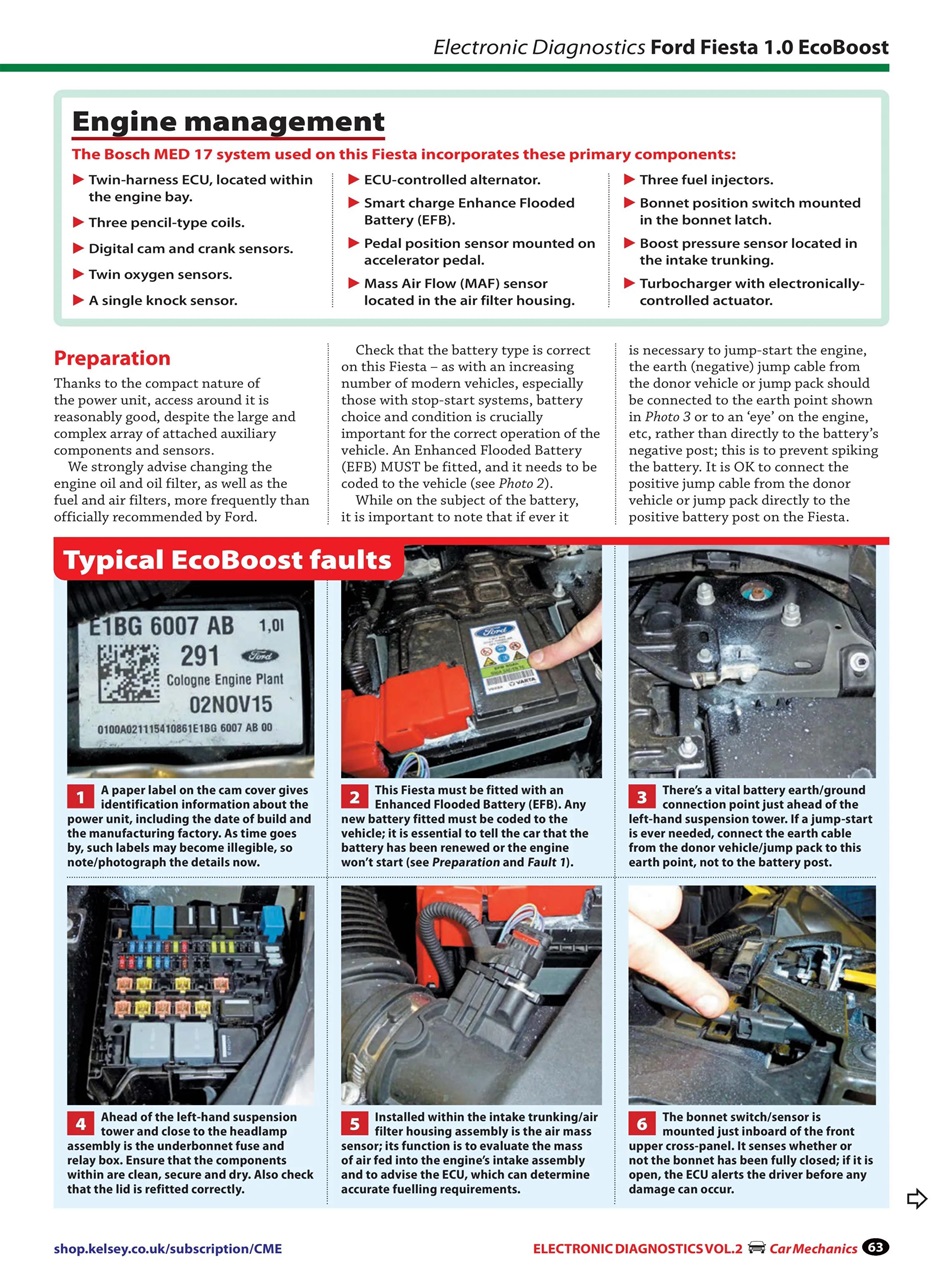 Electronic Diagnostics Ford Fiesta 1.0 EcoBoost

Engine management

The Bosch MED 17 system used on this Fiesta incorporates these primary components:

▶ Twin-harness ECU, located within the engine bay.
▶ Three pencil-type coils.
▶ Digital cam and crank sensors.
▶ Twin oxygen sensors.
▶ A single knock sensor.

▶ ECU-controlled alternator.
▶ Smart charge Enhance Flooded Battery (EFB).
▶ Pedal position sensor mounted on accelerator pedal.
▶ Mass Air Flow (MAF) sensor located in the air filter housing.

▶ Three fuel injectors.
▶ Bonnet position switch mounted in the bonnet latch.
▶ Boost pressure sensor located in the intake trunking.
▶ Turbocharger with electronically-controlled actuator.

Preparation

Thanks to the compact nature of the power unit, access around it is reasonably good, despite the large and complex array of attached auxiliary components and sensors.

We strongly advise changing the engine oil and oil filter, as well as the fuel and air filters, more frequently than officially recommended by Ford.

Check that the battery type is correct on this Fiesta – as with an increasing number of modern vehicles, especially those with stop-start systems, battery choice and condition is crucially important for the correct operation of the vehicle. An Enhanced Flooded Battery (EFB) MUST be fitted, and it needs to be coded to the vehicle (see Photo 2).

While on the subject of the battery, it is important to note that if ever it is necessary to jump-start the engine, the earth (negative) jump cable from the donor vehicle or jump pack should be connected to the earth point shown in Photo 3 or to an 'eye' on the engine, etc, rather than directly to the battery's negative post; this is to prevent spiking the battery. It is OK to connect the positive jump cable from the donor vehicle or jump pack directly to the positive battery post on the Fiesta.

Typical EcoBoost faults

E1BG 6007 AB 1,0l
291
Ford
Cologne Engine Plant
02NOV15
0100A021115410861E1BG 6007 AB 00

Ford

VARTA

1 A paper label on the cam cover gives identification information about the power unit, including the date of build and the manufacturing factory. As time goes by, such labels may become illegible, so note/photograph the details now.

2 This Fiesta must be fitted with an Enhanced Flooded Battery (EFB). Any new battery fitted must be coded to the vehicle; it is essential to tell the car that the battery has been renewed or the engine won't start (see Preparation and Fault 1).

3 There's a vital battery earth/ground connection point just ahead of the left-hand suspension tower. If a jump-start is ever needed, connect the earth cable from the donor vehicle/jump pack to this earth point, not to the battery post.

4 Ahead of the left-hand suspension tower and close to the headlamp assembly is the underbonnet fuse and relay box. Ensure that the components within are clean, secure and dry. Also check that the lid is refitted correctly.

5 Installed within the intake trunking/air filter housing assembly is the air mass sensor; its function is to evaluate the mass of air fed into the engine's intake assembly and to advise the ECU, which can determine accurate fuelling requirements.

6 The bonnet switch/sensor is mounted just inboard of the front upper cross-panel. It senses whether or not the bonnet has been fully closed; if it is open, the ECU alerts the driver before any damage can occur.

shop.kelsey.co.uk/subscription/CME

ELECTRONIC DIAGNOSTICS VOL.2 Car Mechanics 63