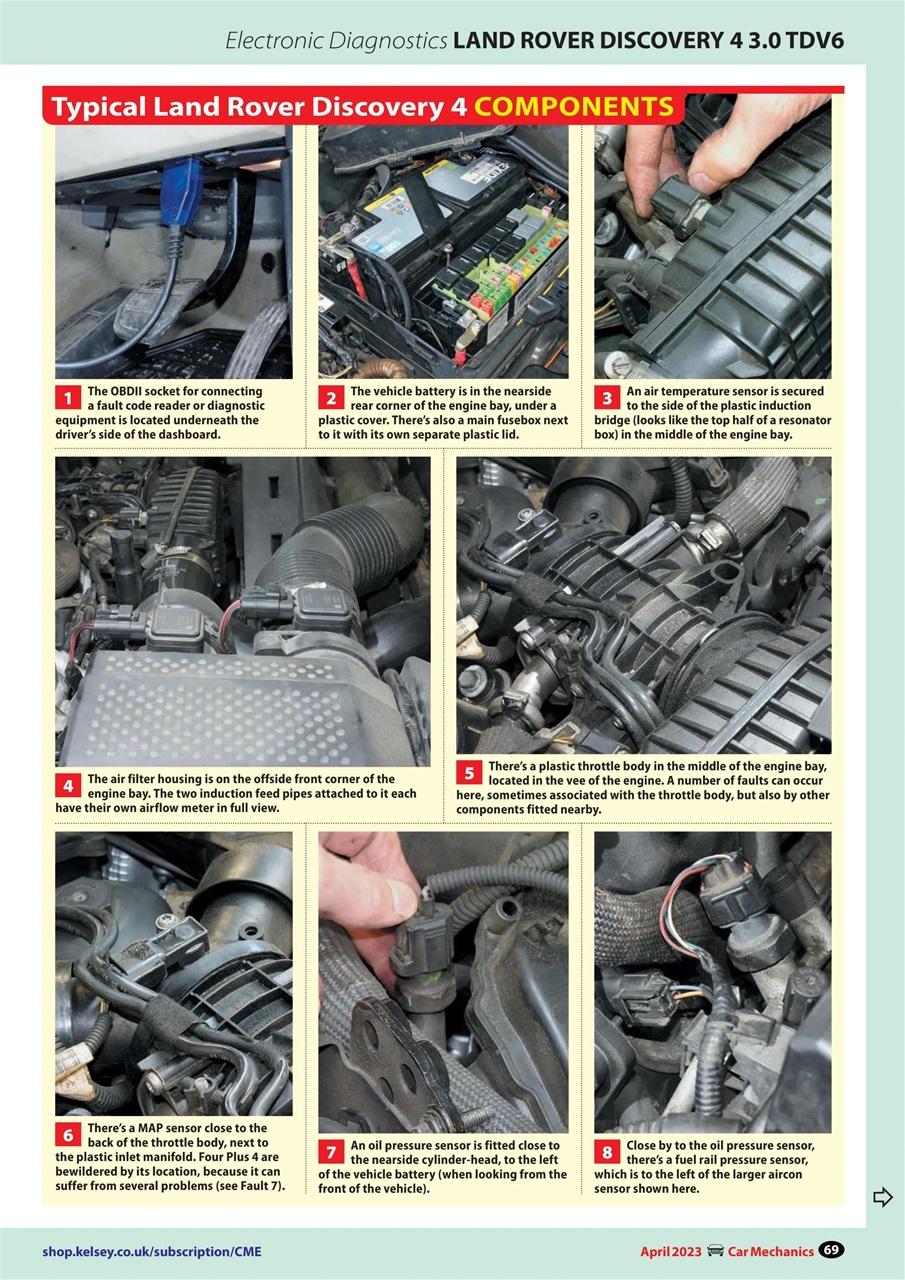 Electronic Diagnostics LAND ROVER DISCOVERY 4 3.0 TDV6

Typical Land Rover Discovery 4 COMPONENTS

1 The OBDII socket for connecting a fault code reader or diagnostic equipment is located underneath the driver's side of the dashboard.

2 The vehicle battery is in the nearside rear corner of the engine bay, under a plastic cover. There's also a main fusebox next to it with its own separate plastic lid.

3 An air temperature sensor is secured to the side of the plastic induction bridge (looks like the top half of a resonator box) in the middle of the engine bay.

4 The air filter housing is on the offside front corner of the engine bay. The two induction feed pipes attached to it each have their own airflow meter in full view.

5 There's a plastic throttle body in the middle of the engine bay, located in the vee of the engine. A number of faults can occur here, sometimes associated with the throttle body, but also by other components fitted nearby.

6 There's a MAP sensor close to the back of the throttle body, next to the plastic inlet manifold. Four Plus 4 are bewildered by its location, because it can suffer from several problems (see Fault 7).

7 An oil pressure sensor is fitted close to the nearside cylinder-head, to the left of the vehicle battery (when looking from the front of the vehicle).

8 Close by to the oil pressure sensor, there's a fuel rail pressure sensor, which is to the left of the larger aircon sensor shown here.

shop.kelsey.co.uk/subscription/CME

April 2023 Car Mechanics 69