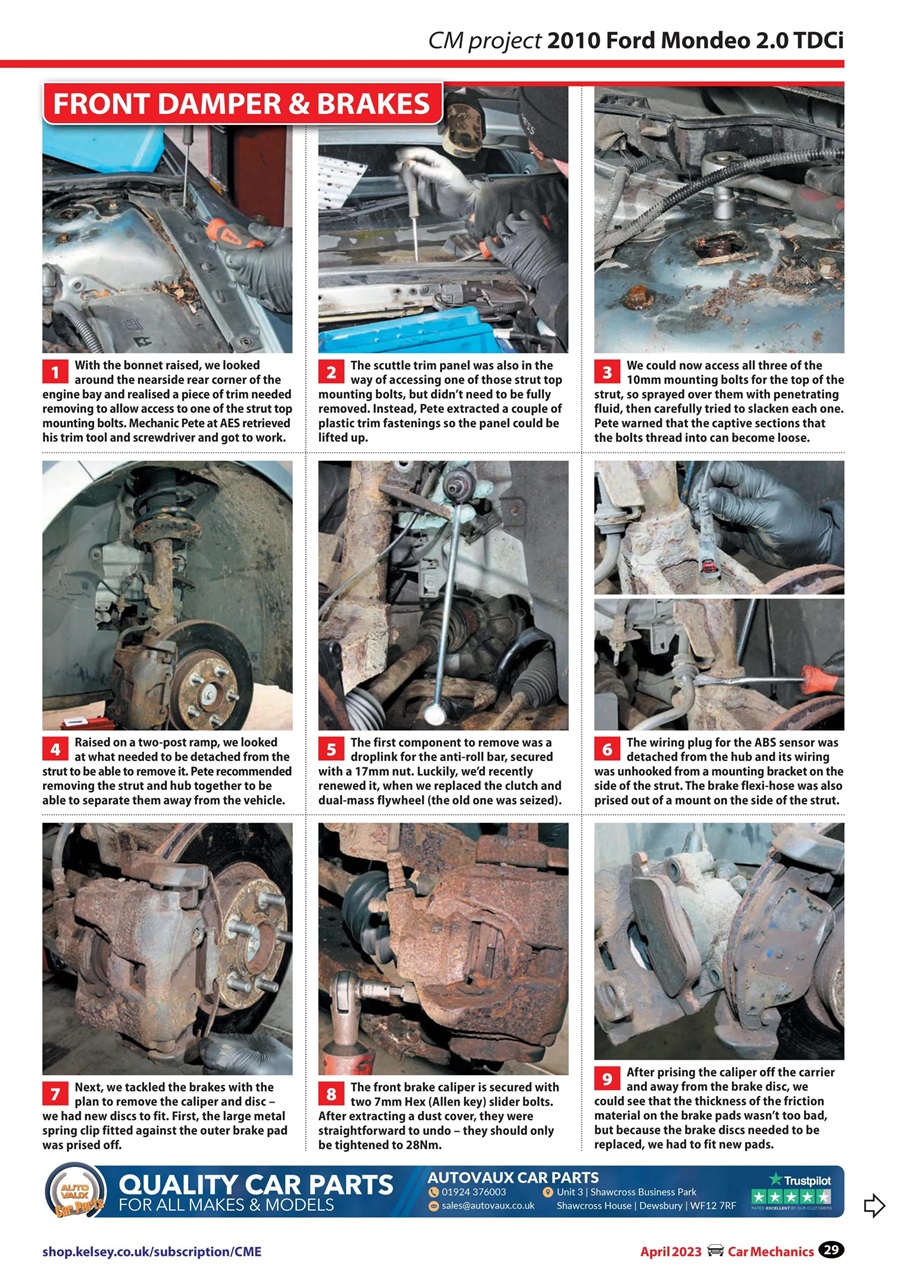 CM project 2010 Ford Mondeo 2.0 TDCi

FRONT DAMPER & BRAKES

1 With the bonnet raised, we looked around the nearside rear corner of the engine bay and realised a piece of trim needed removing to allow access to one of the strut top mounting bolts. Mechanic Pete at AES retrieved his trim tool and screwdriver and got to work.

2 The scuttle trim panel was also in the way of accessing one of those strut top mounting bolts, but didn't need to be fully removed. Instead, Pete extracted a couple of plastic trim fastenings so the panel could be lifted up.

3 We could now access all three of the 10mm mounting bolts for the top of the strut, so sprayed over them with penetrating fluid, then carefully tried to slacken each one. Pete warned that the captive sections that the bolts thread into can become loose.

4 Raised on a two-post ramp, we looked at what needed to be detached from the strut to be able to remove it. Pete recommended removing the strut and hub together to be able to separate them away from the vehicle.

5 The first component to remove was a droplink for the anti-roll bar, secured with a 17mm nut. Luckily, we'd recently renewed it, when we replaced the clutch and dual-mass flywheel (the old one was seized).

6 The wiring plug for the ABS sensor was detached from the hub and its wiring was unhooked from a mounting bracket on the side of the strut. The brake flexi-hose was also prised out of a mount on the side of the strut.

7 Next, we tackled the brakes with the plan to remove the caliper and disc – we had new discs to fit. First, the large metal spring clip fitted against the outer brake pad was prised off.

8 The front brake caliper is secured with two 7mm Hex (Allen key) slider bolts. After extracting a dust cover, they were straightforward to undo – they should only be tightened to 28Nm.

9 After prising the caliper off the carrier and away from the brake disc, we could see that the thickness of the friction material on the brake pads wasn't too bad, but because the brake discs needed to be replaced, we had to fit new pads.

AUTO VAUX Car Parts
QUALITY CAR PARTS
FOR ALL MAKES & MODELS
AUTOVAUX CAR PARTS
01924 376003
sales@autovaux.co.uk
Unit 3 | Shawcross Business Park
Shawcross House | Dewsbury | WF12 7RF
Trustpilot
RATED EXCELLENT BY OUR CUSTOMERS

shop.kelsey.co.uk/subscription/CME

April 2023 Car Mechanics 29